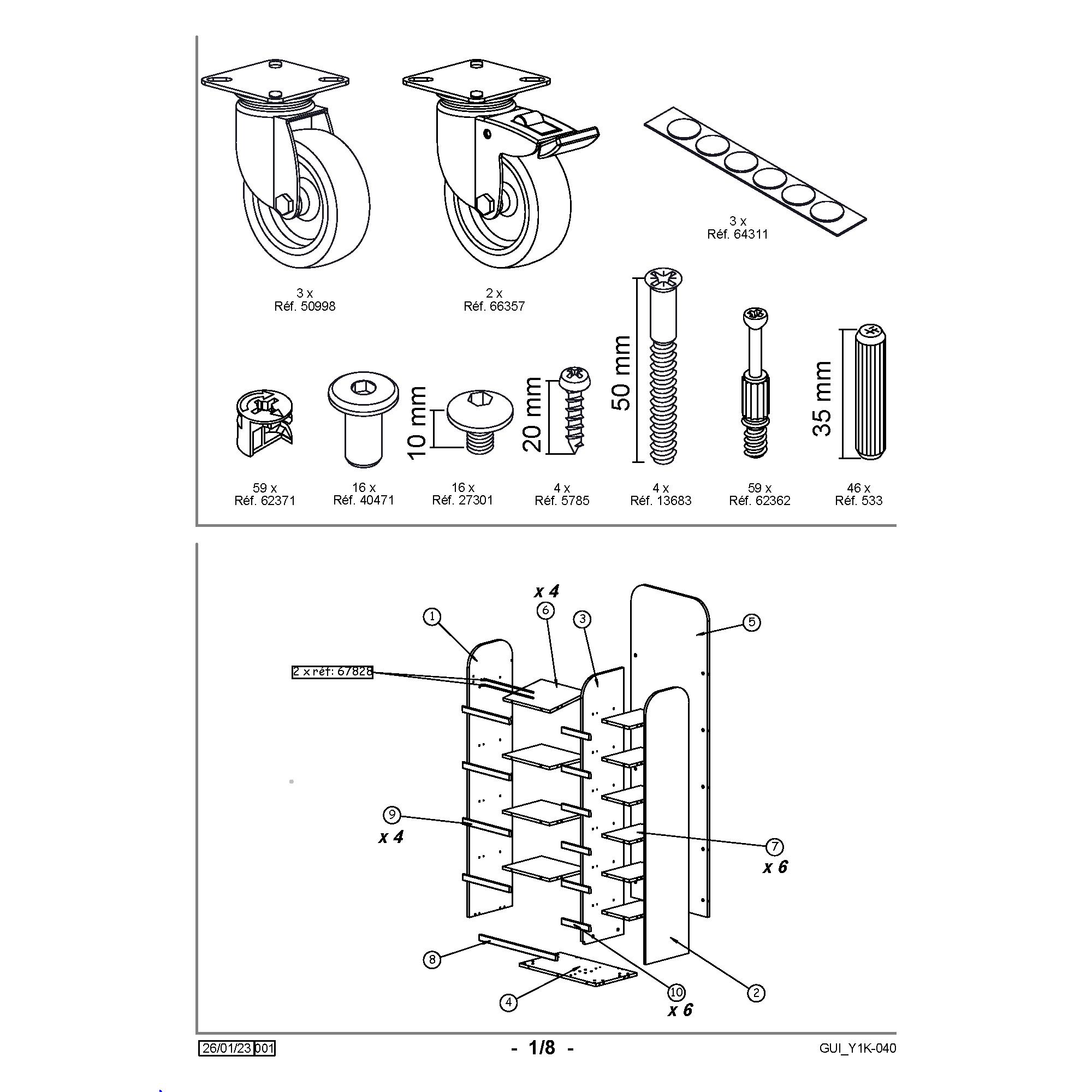 3 x
Réf. 50998

2 x
Réf. 66357

3 x
Réf. 64311

10 mm

20 mm

50 mm

35 mm

59 x
Réf. 62371

16 x
Réf. 40471

16 x
Réf. 27301

4 x
Réf. 5785

4 x
Réf. 13683

59 x
Réf. 62362

46 x
Réf. 533

x 4
6
1
3
5
2 x réf: 67828
9
x 4
7
x 6
8
4
10
x 6
2

26/01/23 001

- 1/8 -

GUI_Y1K-040