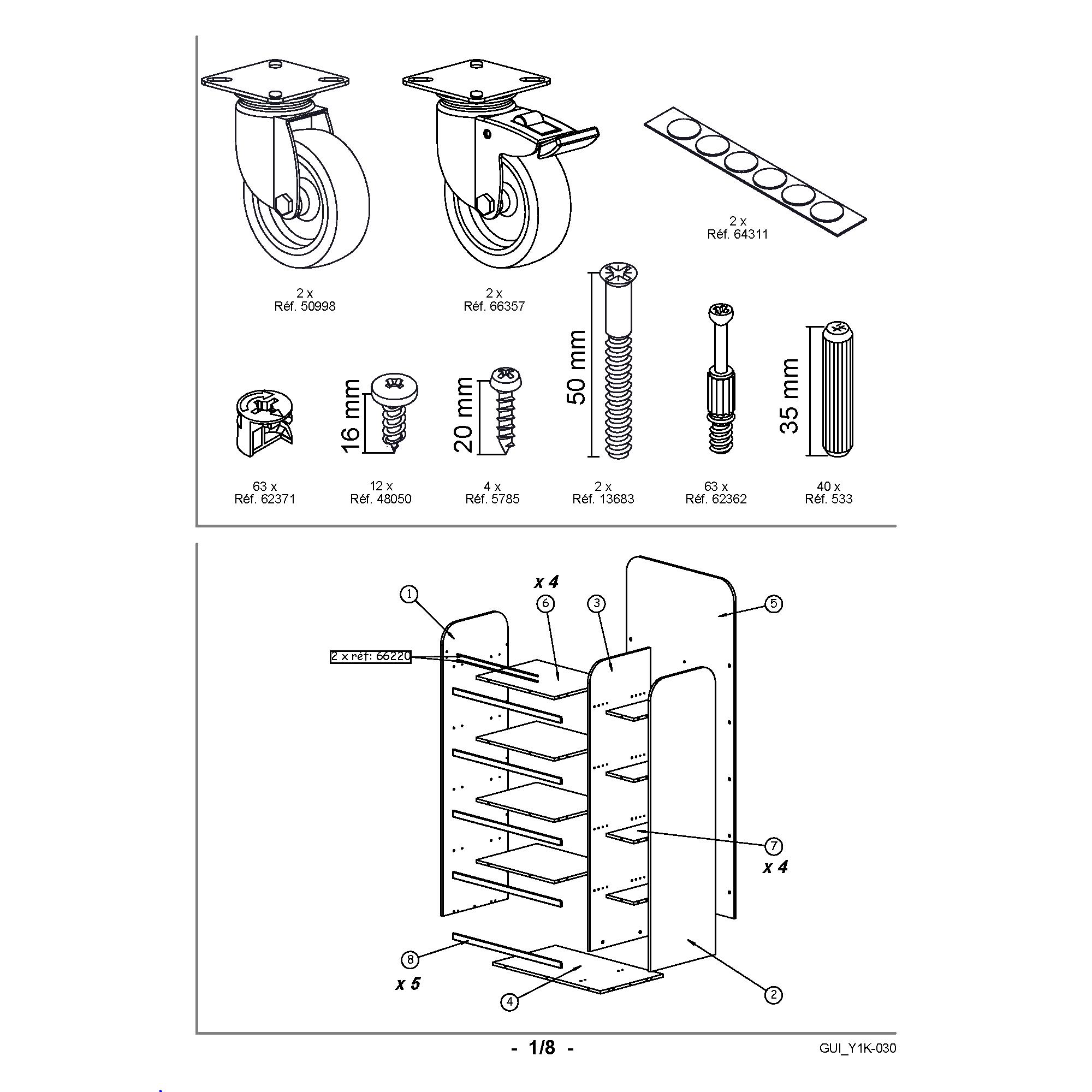 2 x
Réf. 64311

2 x
Réf. 50998

2 x
Réf. 66357

16 mm

20 mm

50 mm

35 mm

63 x
Réf. 62371

12 x
Réf. 48050

4 x
Réf. 5785

2 x
Réf. 13683

63 x
Réf. 62362

40 x
Réf. 533

x 4

1

6

3

5

2 x réf: 66220

7

x 4

8

x 5

4

2

- 1/8 -

GUI_Y1K-030