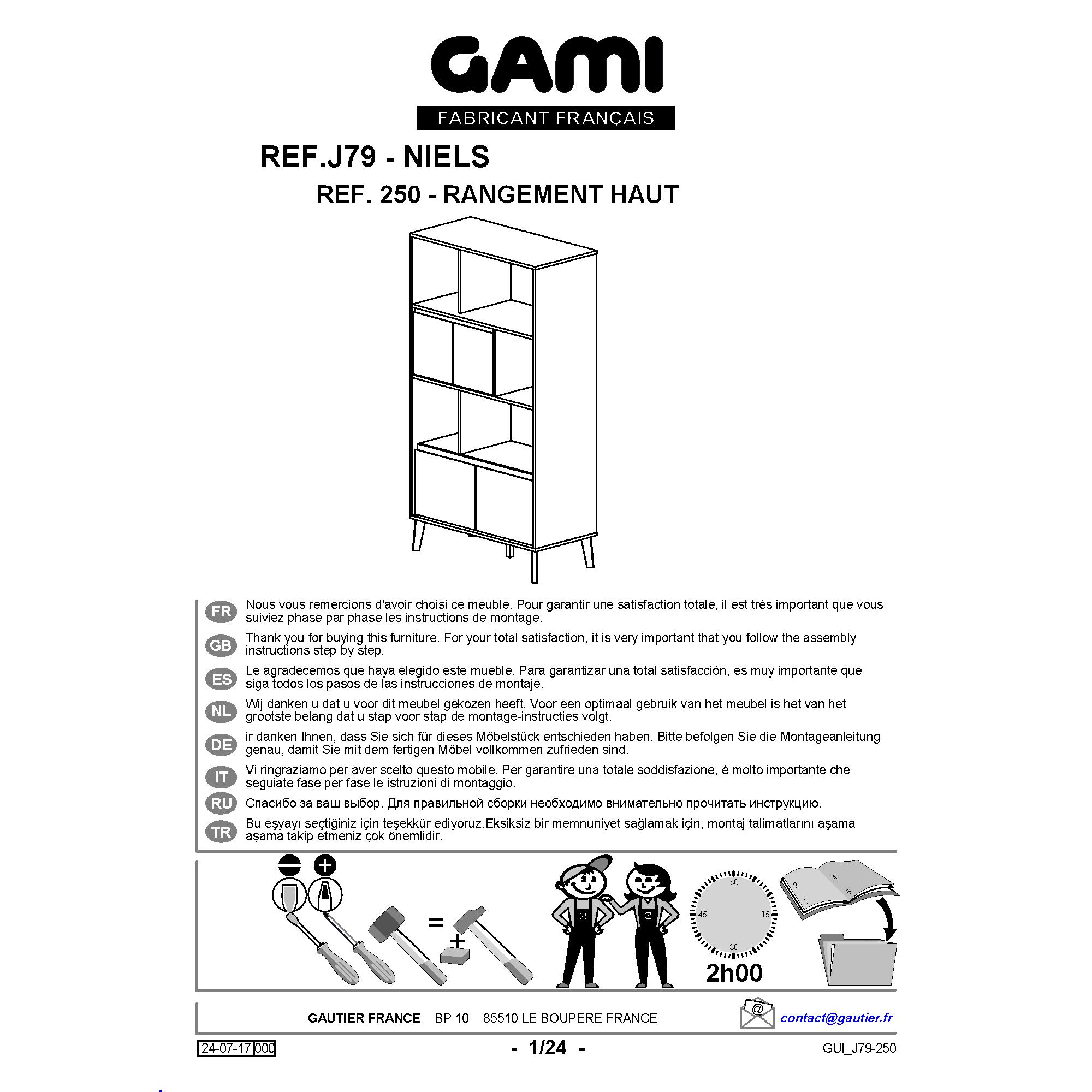 GAMI
FABRICANT FRANÇAIS

REF.J79 - NIELS
REF. 250 - RANGEMENT HAUT

FR Nous vous remercions d'avoir choisi ce meuble. Pour garantir une satisfaction totale, il est très important que vous suiviez phase par phase les instructions de montage.

GB Thank you for buying this furniture. For your total satisfaction, it is very important that you follow the assembly instructions step by step.

ES Le agradecemos que haya elegido este mueble. Para garantizar una total satisfacción, es muy importante que siga todos los pasos de las instrucciones de montaje.

NL Wij danken u dat u voor dit meubel gekozen heeft. Voor een optimaal gebruik van het meubel is het van het grootste belang dat u stap voor stap de montage-instructies volgt.

DE ir danken Ihnen, dass Sie sich für dieses Möbelstück entschieden haben. Bitte befolgen Sie die Montageanleitung genau, damit Sie mit dem fertigen Möbel vollkommen zufrieden sind.

IT Vi ringraziamo per aver scelto questo mobile. Per garantire una totale soddisfazione, è molto importante che seguiate fase per fase le istruzioni di montaggio.

RU Спасибо за ваш выбор. Для правильной сборки необходимо внимательно прочитать инструкцию.

TR Bu eşyayı seçtiğiniz için teşekkür ediyoruz.Eksiksiz bir memnuniyet sağlamak için, montaj talimatlarını aşama aşama takip etmeniz çok önemlidir.

=
+
60
15
30
45
2h00
2
3
4
5

GAUTIER FRANCE BP 10 85510 LE BOUPERE FRANCE
@
contact@gautier.fr

24-07-17 000
- 1/24 -
GUI_J79-250