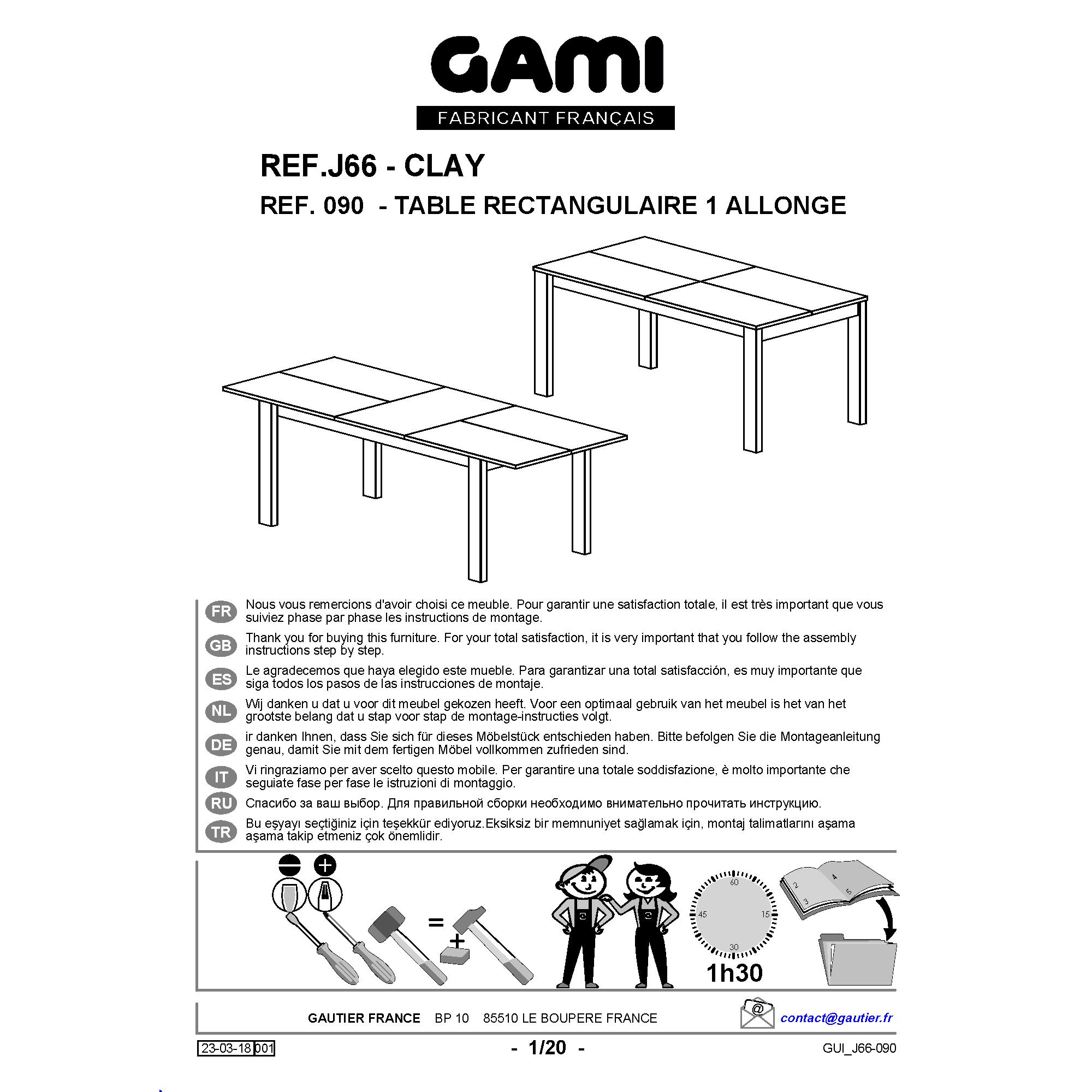 GAMI
FABRICANT FRANÇAIS

REF.J66 - CLAY
REF. 090 - TABLE RECTANGULAIRE 1 ALLONGE

FR Nous vous remercions d'avoir choisi ce meuble. Pour garantir une satisfaction totale, il est très important que vous suiviez phase par phase les instructions de montage.
GB Thank you for buying this furniture. For your total satisfaction, it is very important that you follow the assembly instructions step by step.
ES Le agradecemos que haya elegido este mueble. Para garantizar una total satisfacción, es muy importante que siga todos los pasos de las instrucciones de montaje.
NL Wij danken u dat u voor dit meubel gekozen heeft. Voor een optimaal gebruik van het meubel is het van het grootste belang dat u stap voor stap de montage-instructies volgt.
DE ir danken Ihnen, dass Sie sich für dieses Möbelstück entschieden haben. Bitte befolgen Sie die Montageanleitung genau, damit Sie mit dem fertigen Möbel vollkommen zufrieden sind.
IT Vi ringraziamo per aver scelto questo mobile. Per garantire una totale soddisfazione, è molto importante che seguiate fase per fase le istruzioni di montaggio.
RU Спасибо за ваш выбор. Для правильной сборки необходимо внимательно прочитать инструкцию.
TR Bu eşyayı seçtiğiniz için teşekkür ediyoruz.Eksiksiz bir memnuniyet sağlamak için, montaj talimatlarını aşama aşama takip etmeniz çok önemlidir.

=
+
60
15
30
45
1h30
2
3
4
5

GAUTIER FRANCE BP 10 85510 LE BOUPERE FRANCE
@
contact@gautier.fr

23-03-18 001
- 1/20 -
GUI_J66-090