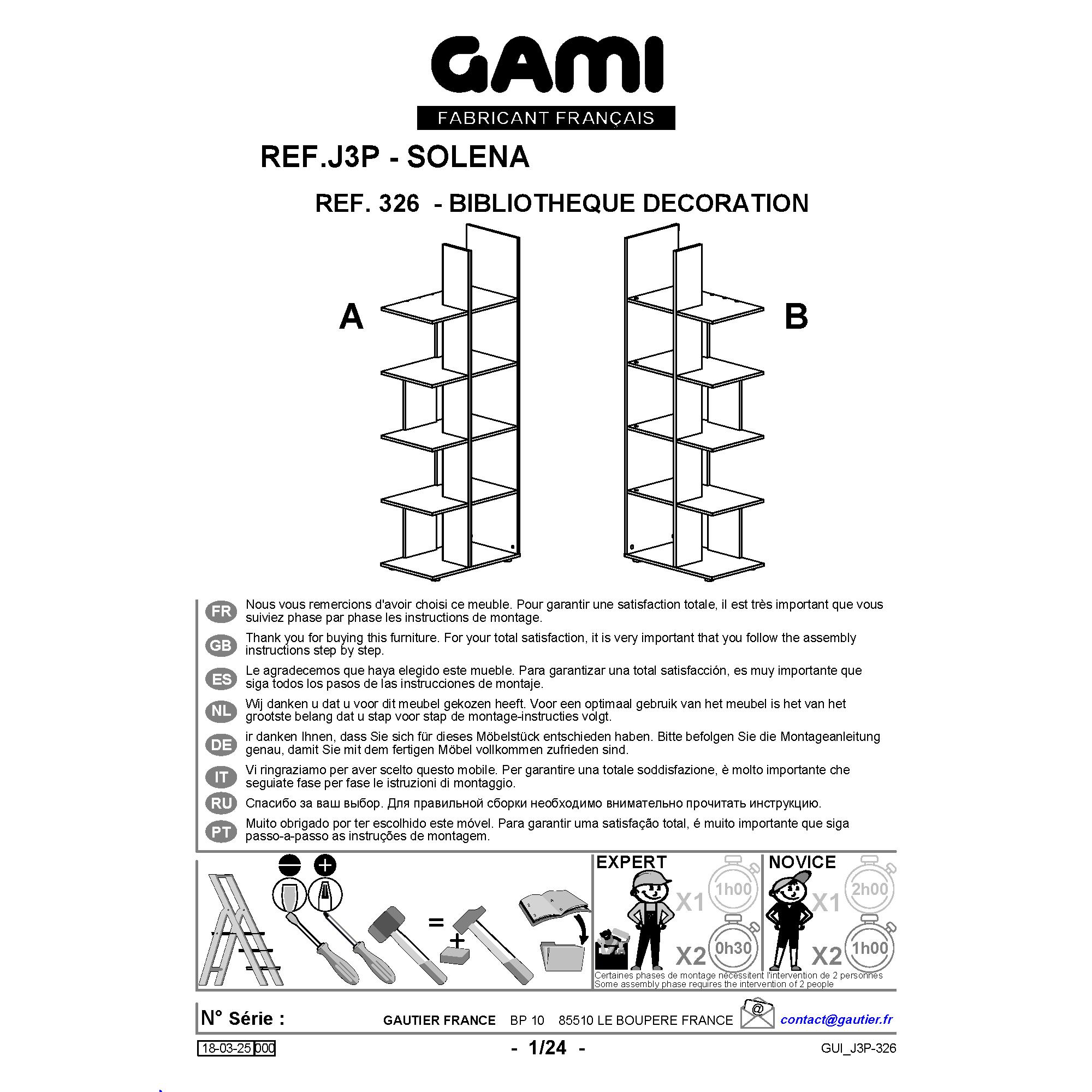 GAMI
FABRICANT FRANÇAIS

REF.J3P - SOLENA

REF. 326 - BIBLIOTHEQUE DECORATION

A

B

FR Nous vous remercions d'avoir choisi ce meuble. Pour garantir une satisfaction totale, il est très important que vous suiviez phase par phase les instructions de montage.

GB Thank you for buying this furniture. For your total satisfaction, it is very important that you follow the assembly instructions step by step.

ES Le agradecemos que haya elegido este mueble. Para garantizar una total satisfacción, es muy importante que siga todos los pasos de las instrucciones de montaje.

NL Wij danken u dat u voor dit meubel gekozen heeft. Voor een optimaal gebruik van het meubel is het van het grootste belang dat u stap voor stap de montage-instructies volgt.

DE ir danken Ihnen, dass Sie sich für dieses Möbelstück entschieden haben. Bitte befolgen Sie die Montageanleitung genau, damit Sie mit dem fertigen Möbel vollkommen zufrieden sind.

IT Vi ringraziamo per aver scelto questo mobile. Per garantire una totale soddisfazione, è molto importante che seguiate fase per fase le istruzioni di montaggio.

RU Спасибо за ваш выбор. Для правильной сборки необходимо внимательно прочитать инструкцию.

PT Muito obrigado por ter escolhido este móvel. Para garantir uma satisfação total, é muito importante que siga passo-a-passo as instruções de montagem.

=

+

EXPERT X1 1h00 X2 0h30

NOVICE X1 2h00 X2 1h00

Certaines phases de montage nécessitent l'intervention de 2 personnes
Some assembly phase requires the intervention of 2 people

N° Série : GAUTIER FRANCE BP 10 85510 LE BOUPERE FRANCE @ contact@gautier.fr

18-03-25 000 - 1/24 - GUI_J3P-326