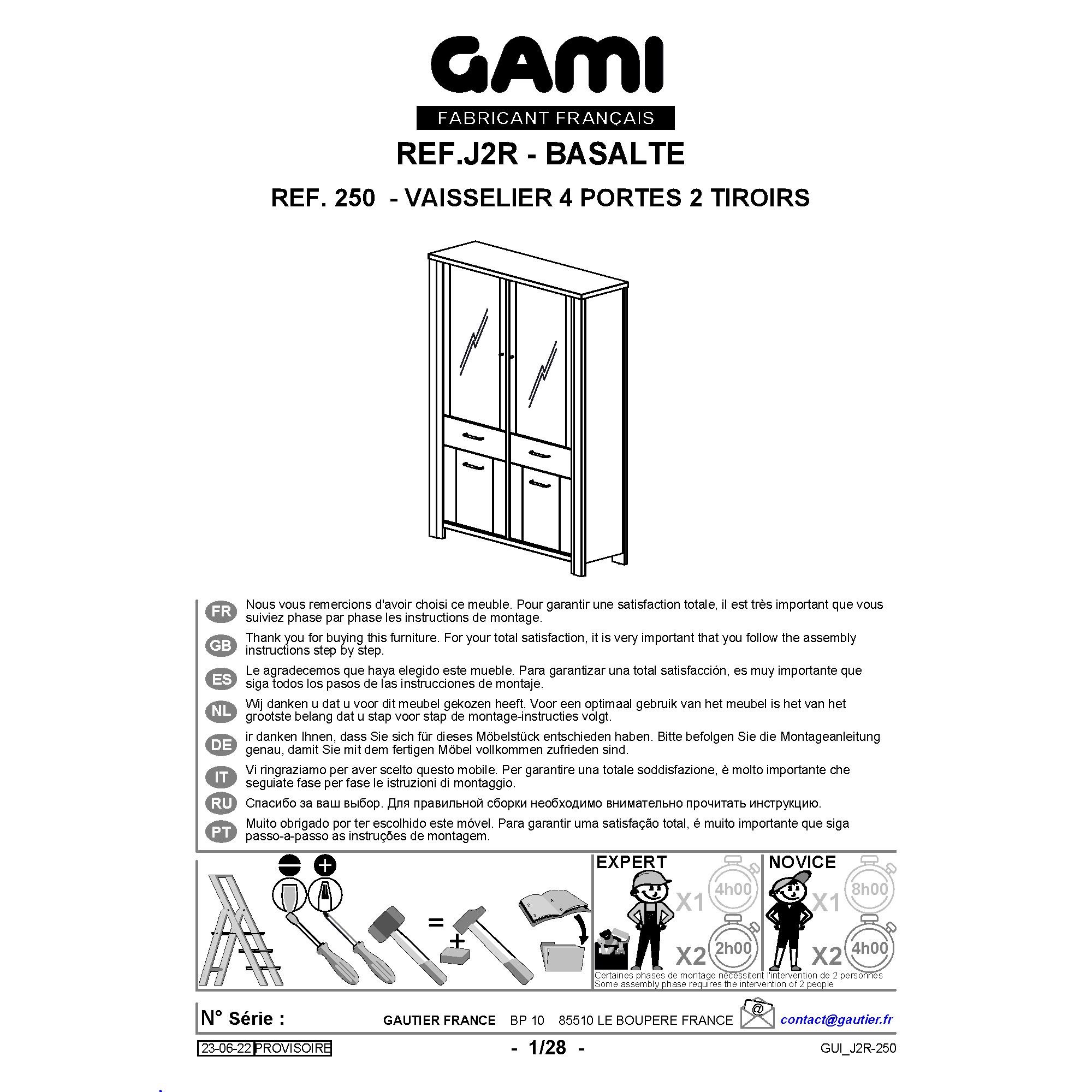 GAMI
FABRICANT FRANÇAIS
REF.J2R - BASALTE
REF. 250 - VAISSELIER 4 PORTES 2 TIROIRS

FR Nous vous remercions d'avoir choisi ce meuble. Pour garantir une satisfaction totale, il est très important que vous suiviez phase par phase les instructions de montage.
GB Thank you for buying this furniture. For your total satisfaction, it is very important that you follow the assembly instructions step by step.
ES Le agradecemos que haya elegido este mueble. Para garantizar una total satisfacción, es muy importante que siga todos los pasos de las instrucciones de montaje.
NL Wij danken u dat u voor dit meubel gekozen heeft. Voor een optimaal gebruik van het meubel is het van het grootste belang dat u stap voor stap de montage-instructies volgt.
DE ir danken Ihnen, dass Sie sich für dieses Möbelstück entschieden haben. Bitte befolgen Sie die Montageanleitung genau, damit Sie mit dem fertigen Möbel vollkommen zufrieden sind.
IT Vi ringraziamo per aver scelto questo mobile. Per garantire una totale soddisfazione, è molto importante che seguiate fase per fase le istruzioni di montaggio.
RU Спасибо за ваш выбор. Для правильной сборки необходимо внимательно прочитать инструкцию.
PT Muito obrigado por ter escolhido este móvel. Para garantir uma satisfação total, é muito importante que siga passo-a-passo as instruções de montagem.

=
+
EXPERT
X1 4h00
X2 2h00
NOVICE
X1 8h00
X2 4h00
Certaines phases de montage nécessitent l'intervention de 2 personnes
Some assembly phase requires the intervention of 2 people

N° Série :
GAUTIER FRANCE BP 10 85510 LE BOUPERE FRANCE
@
contact@gautier.fr

23-06-22 PROVISOIRE
- 1/28 -
GUI_J2R-250