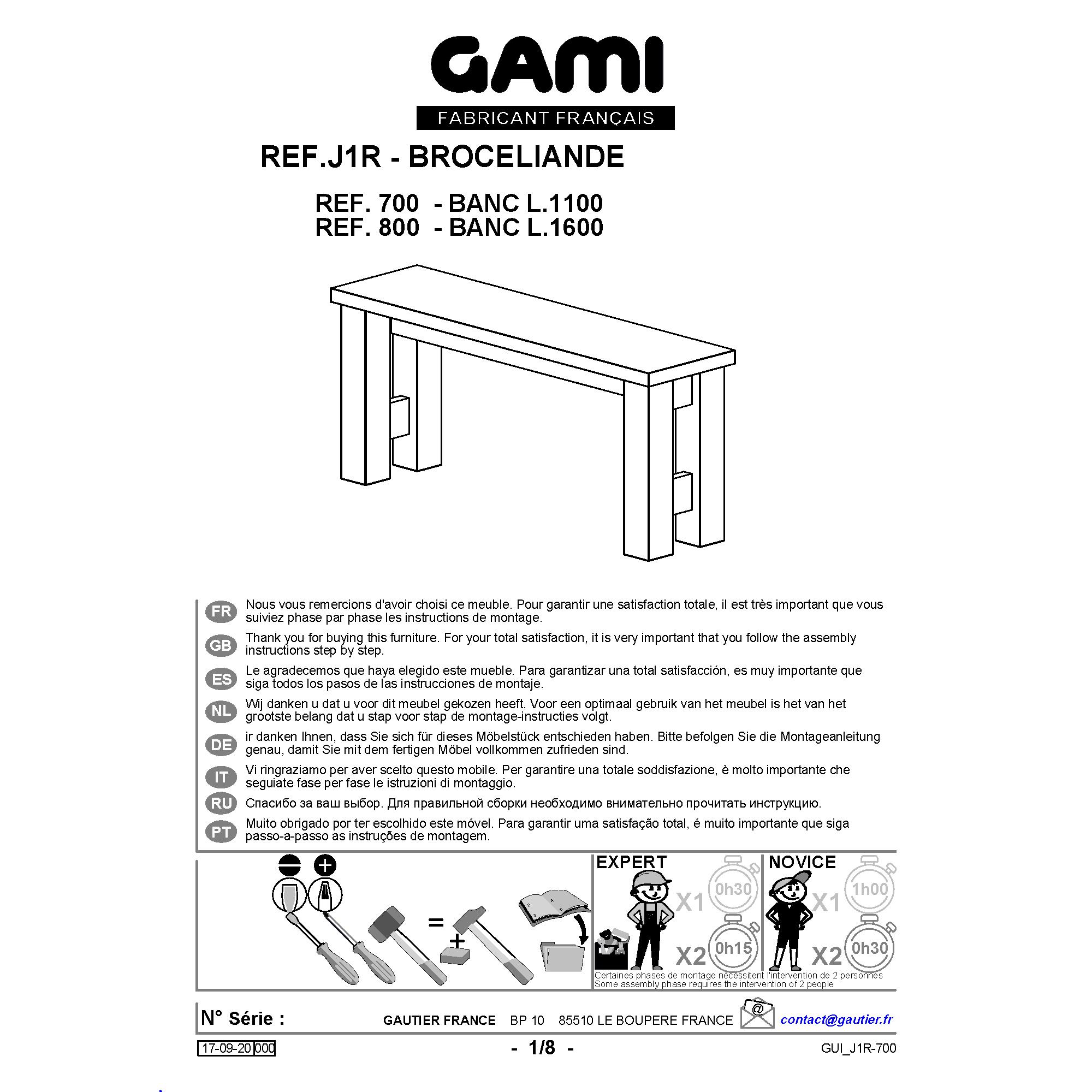 GAMI
FABRICANT FRANÇAIS

REF.J1R - BROCELIANDE

REF. 700 - BANC L.1100
REF. 800 - BANC L.1600

FR Nous vous remercions d'avoir choisi ce meuble. Pour garantir une satisfaction totale, il est très important que vous suiviez phase par phase les instructions de montage.

GB Thank you for buying this furniture. For your total satisfaction, it is very important that you follow the assembly instructions step by step.

ES Le agradecemos que haya elegido este mueble. Para garantizar una total satisfacción, es muy importante que siga todos los pasos de las instrucciones de montaje.

NL Wij danken u dat u voor dit meubel gekozen heeft. Voor een optimaal gebruik van het meubel is het van het grootste belang dat u stap voor stap de montage-instructies volgt.

DE ir danken Ihnen, dass Sie sich für dieses Möbelstück entschieden haben. Bitte befolgen Sie die Montageanleitung genau, damit Sie mit dem fertigen Möbel vollkommen zufrieden sind.

IT Vi ringraziamo per aver scelto questo mobile. Per garantire una totale soddisfazione, è molto importante che seguiate fase per fase le istruzioni di montaggio.

RU Спасибо за ваш выбор. Для правильной сборки необходимо внимательно прочитать инструкцию.

PT Muito obrigado por ter escolhido este móvel. Para garantir uma satisfação total, é muito importante que siga passo-a-passo as instruções de montagem.

=
+

EXPERT
X1 0h30
X2 0h15

NOVICE
X1 1h00
X2 0h30

Certaines phases de montage nécessitent l'intervention de 2 personnes
Some assembly phase requires the intervention of 2 people

N° Série :
GAUTIER FRANCE BP 10 85510 LE BOUPERE FRANCE
@
contact@gautier.fr

17-09-20 000
- 1/8 -
GUI_J1R-700