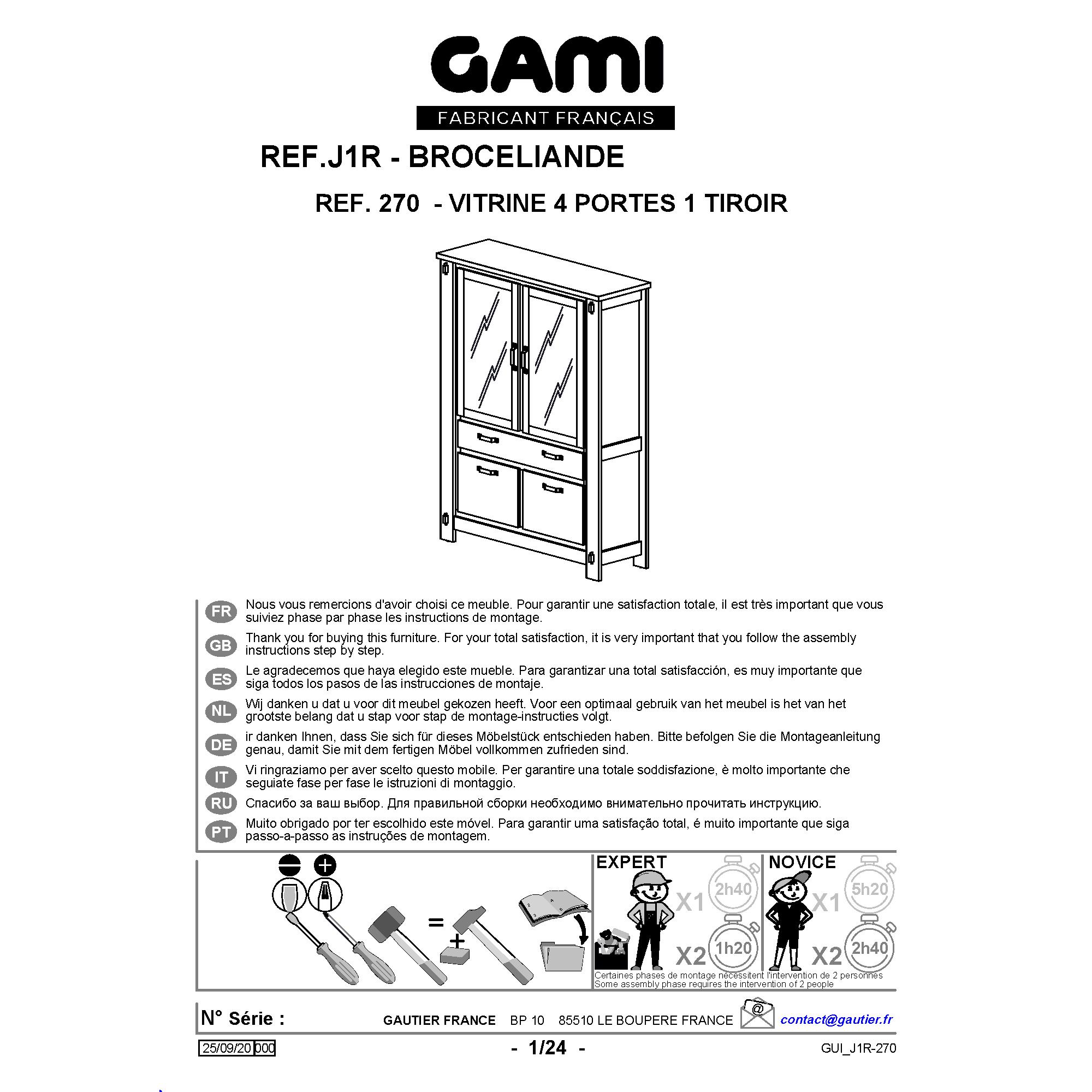 GAMI

FABRICANT FRANÇAIS

REF.J1R - BROCELIANDE

REF. 270 - VITRINE 4 PORTES 1 TIROIR

FR Nous vous remercions d'avoir choisi ce meuble. Pour garantir une satisfaction totale, il est très important que vous suiviez phase par phase les instructions de montage.

GB Thank you for buying this furniture. For your total satisfaction, it is very important that you follow the assembly instructions step by step.

ES Le agradecemos que haya elegido este mueble. Para garantizar una total satisfacción, es muy importante que siga todos los pasos de las instrucciones de montaje.

NL Wij danken u dat u voor dit meubel gekozen heeft. Voor een optimaal gebruik van het meubel is het van het grootste belang dat u stap voor stap de montage-instructies volgt.

DE ir danken Ihnen, dass Sie sich für dieses Möbelstück entschieden haben. Bitte befolgen Sie die Montageanleitung genau, damit Sie mit dem fertigen Möbel vollkommen zufrieden sind.

IT Vi ringraziamo per aver scelto questo mobile. Per garantire una totale soddisfazione, è molto importante che seguiate fase per fase le istruzioni di montaggio.

RU Спасибо за ваш выбор. Для правильной сборки необходимо внимательно прочитать инструкцию.

PT Muito obrigado por ter escolhido este móvel. Para garantir uma satisfação total, é muito importante que siga passo-a-passo as instruções de montagem.

=

+

EXPERT

X1 2h40

X2 1h20

NOVICE

X1 5h20

X2 2h40

Certaines phases de montage nécessitent l'intervention de 2 personnes
Some assembly phase requires the intervention of 2 people

N° Série :

GAUTIER FRANCE BP 10 85510 LE BOUPERE FRANCE

@

contact@gautier.fr

25/09/20 000

- 1/24 -

GUI_J1R-270