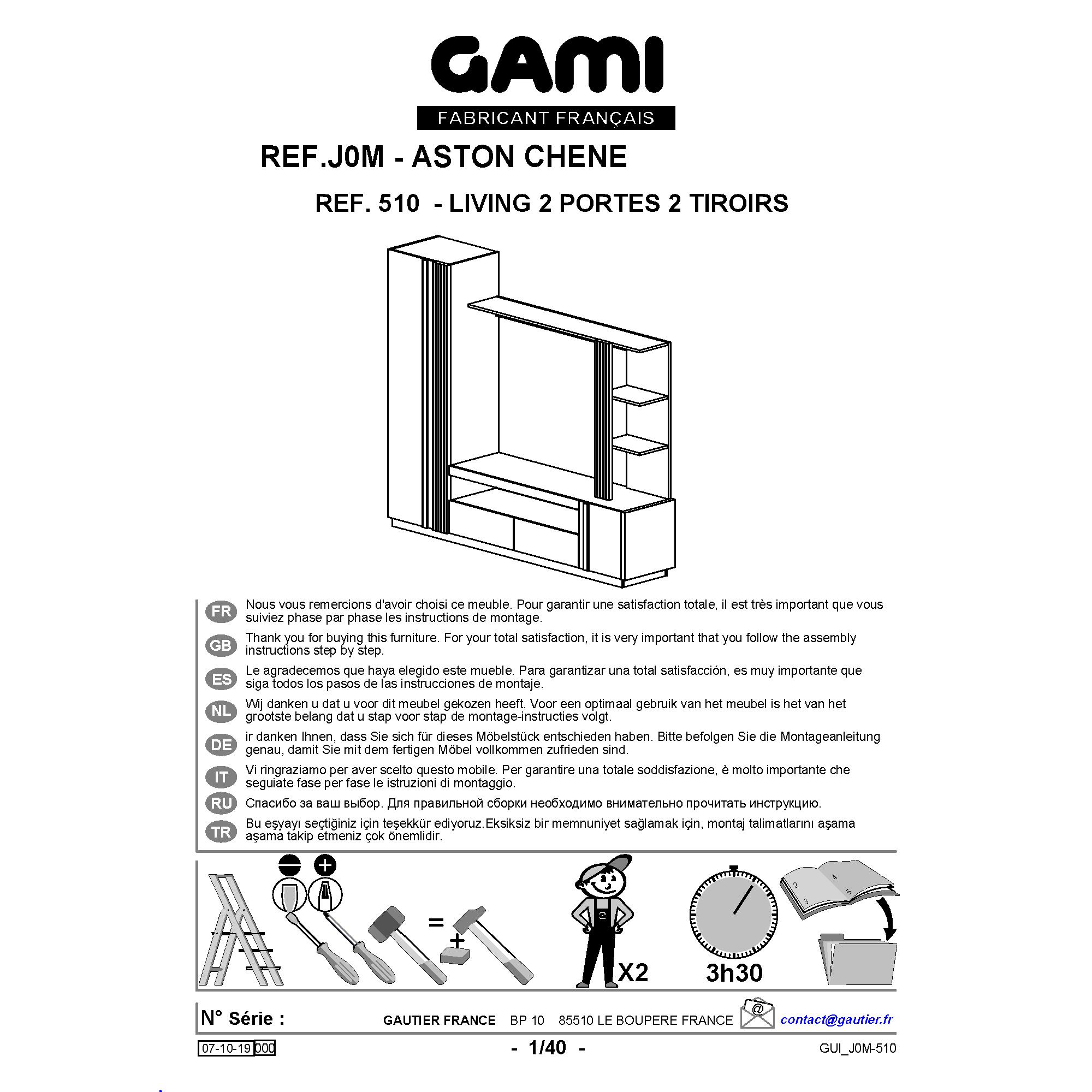 GAMI
FABRICANT FRANÇAIS

REF.J0M - ASTON CHENE

REF. 510 - LIVING 2 PORTES 2 TIROIRS

FR Nous vous remercions d'avoir choisi ce meuble. Pour garantir une satisfaction totale, il est très important que vous suiviez phase par phase les instructions de montage.

GB Thank you for buying this furniture. For your total satisfaction, it is very important that you follow the assembly instructions step by step.

ES Le agradecemos que haya elegido este mueble. Para garantizar una total satisfacción, es muy importante que siga todos los pasos de las instrucciones de montaje.

NL Wij danken u dat u voor dit meubel gekozen heeft. Voor een optimaal gebruik van het meubel is het van het grootste belang dat u stap voor stap de montage-instructies volgt.

DE ir danken Ihnen, dass Sie sich für dieses Möbelstück entschieden haben. Bitte befolgen Sie die Montageanleitung genau, damit Sie mit dem fertigen Möbel vollkommen zufrieden sind.

IT Vi ringraziamo per aver scelto questo mobile. Per garantire una totale soddisfazione, è molto importante che seguiate fase per fase le istruzioni di montaggio.

RU Спасибо за ваш выбор. Для правильной сборки необходимо внимательно прочитать инструкцию.

TR Bu eşyayı seçtiğiniz için teşekkür ediyoruz.Eksiksiz bir memnuniyet sağlamak için, montaj talimatlarını aşama aşama takip etmeniz çok önemlidir.

=
+
X2
3h30
2 3 4 5

N° Série : GAUTIER FRANCE BP 10 85510 LE BOUPERE FRANCE @ contact@gautier.fr

07-10-19 000 - 1/40 - GUI_J0M-510