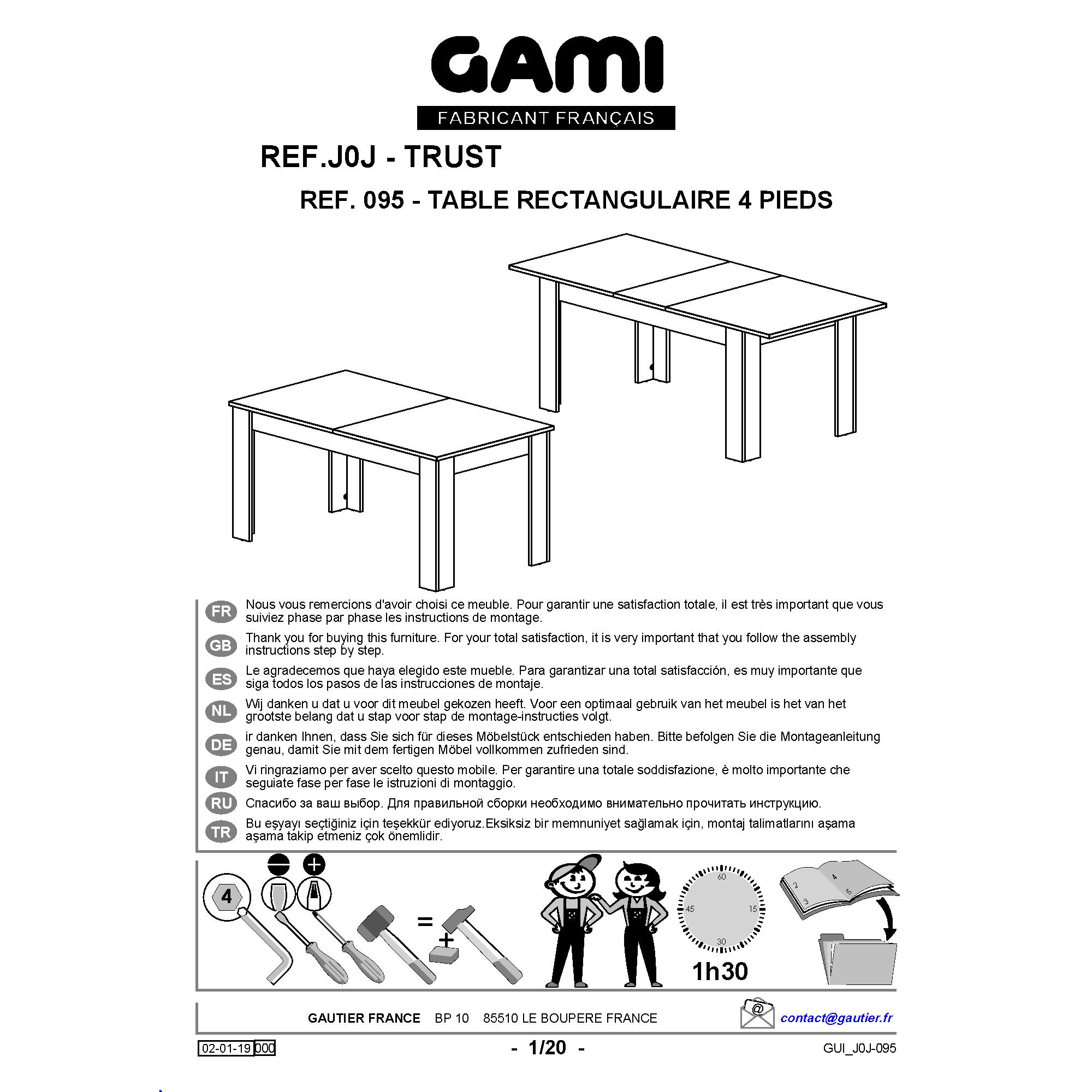 GAMI
FABRICANT FRANÇAIS

REF.J0J - TRUST

REF. 095 - TABLE RECTANGULAIRE 4 PIEDS

FR Nous vous remercions d'avoir choisi ce meuble. Pour garantir une satisfaction totale, il est très important que vous suiviez phase par phase les instructions de montage.

GB Thank you for buying this furniture. For your total satisfaction, it is very important that you follow the assembly instructions step by step.

ES Le agradecemos que haya elegido este mueble. Para garantizar una total satisfacción, es muy importante que siga todos los pasos de las instrucciones de montaje.

NL Wij danken u dat u voor dit meubel gekozen heeft. Voor een optimaal gebruik van het meubel is het van het grootste belang dat u stap voor stap de montage-instructies volgt.

DE ir danken Ihnen, dass Sie sich für dieses Möbelstück entschieden haben. Bitte befolgen Sie die Montageanleitung genau, damit Sie mit dem fertigen Möbel vollkommen zufrieden sind.

IT Vi ringraziamo per aver scelto questo mobile. Per garantire una totale soddisfazione, è molto importante che seguiate fase per fase le istruzioni di montaggio.

RU Спасибо за ваш выбор. Для правильной сборки необходимо внимательно прочитать инструкцию.

TR Bu eşyayı seçtiğiniz için teşekkür ediyoruz.Eksiksiz bir memnuniyet sağlamak için, montaj talimatlarını aşama aşama takip etmeniz çok önemlidir.

4 = +

60 15 30 45

1h30

2 3 4 5

GAUTIER FRANCE BP 10 85510 LE BOUPERE FRANCE

@ contact@gautier.fr

02-01-19 000 - 1/20 - GUI_J0J-095