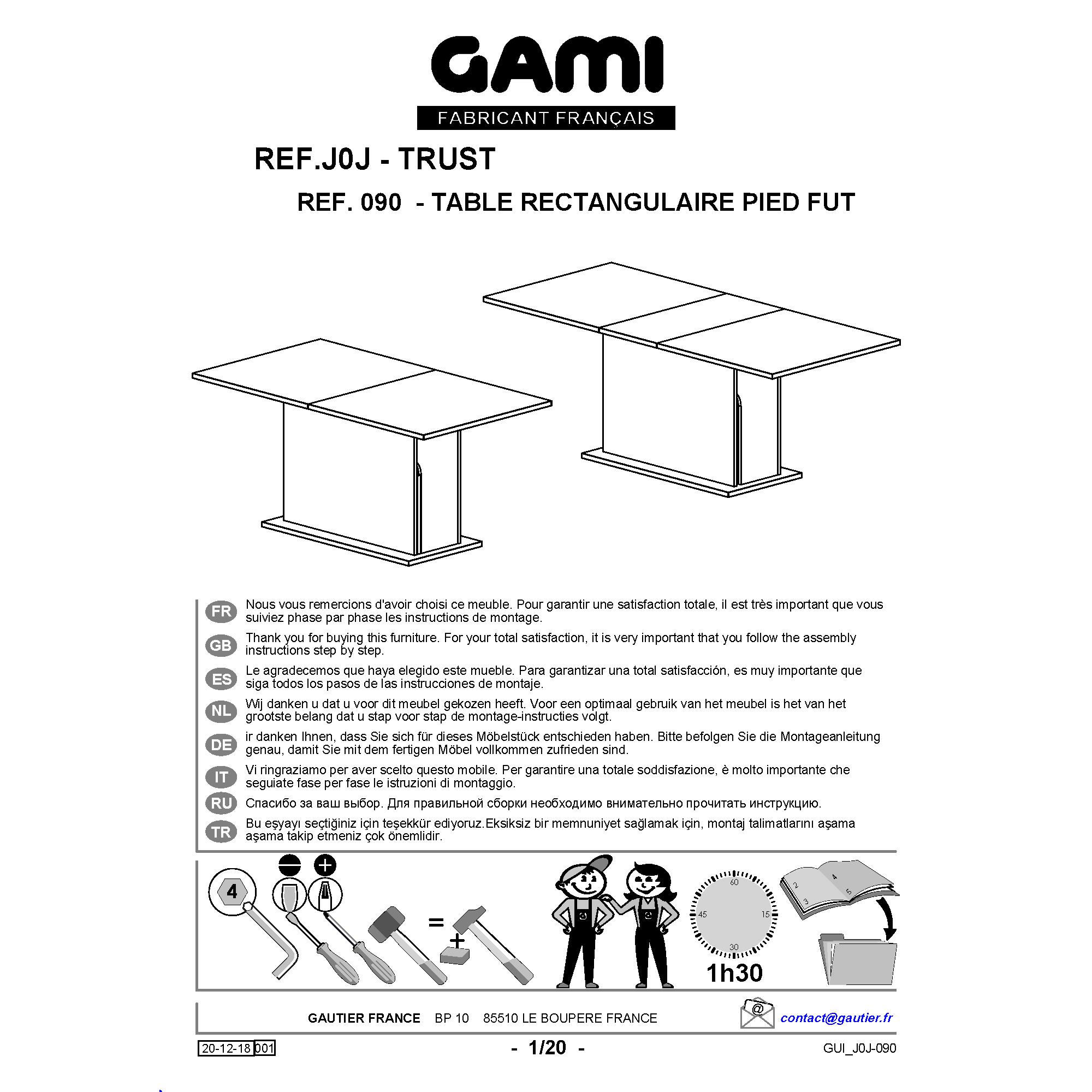 GAMI
FABRICANT FRANÇAIS

REF.J0J - TRUST
REF. 090 - TABLE RECTANGULAIRE PIED FUT

FR Nous vous remercions d'avoir choisi ce meuble. Pour garantir une satisfaction totale, il est très important que vous suiviez phase par phase les instructions de montage.

GB Thank you for buying this furniture. For your total satisfaction, it is very important that you follow the assembly instructions step by step.

ES Le agradecemos que haya elegido este mueble. Para garantizar una total satisfacción, es muy importante que siga todos los pasos de las instrucciones de montaje.

NL Wij danken u dat u voor dit meubel gekozen heeft. Voor een optimaal gebruik van het meubel is het van het grootste belang dat u stap voor stap de montage-instructies volgt.

DE ir danken Ihnen, dass Sie sich für dieses Möbelstück entschieden haben. Bitte befolgen Sie die Montageanleitung genau, damit Sie mit dem fertigen Möbel vollkommen zufrieden sind.

IT Vi ringraziamo per aver scelto questo mobile. Per garantire una totale soddisfazione, è molto importante che seguiate fase per fase le istruzioni di montaggio.

RU Спасибо за ваш выбор. Для правильной сборки необходимо внимательно прочитать инструкцию.

TR Bu eşyayı seçtiğiniz için teşekkür ediyoruz.Eksiksiz bir memnuniyet sağlamak için, montaj talimatlarını aşama aşama takip etmeniz çok önemlidir.

4
=
+
60
15
30
45
1h30
2
3
4
5

GAUTIER FRANCE BP 10 85510 LE BOUPERE FRANCE
@
contact@gautier.fr

20-12-18 001
- 1/20 -
GUI_J0J-090