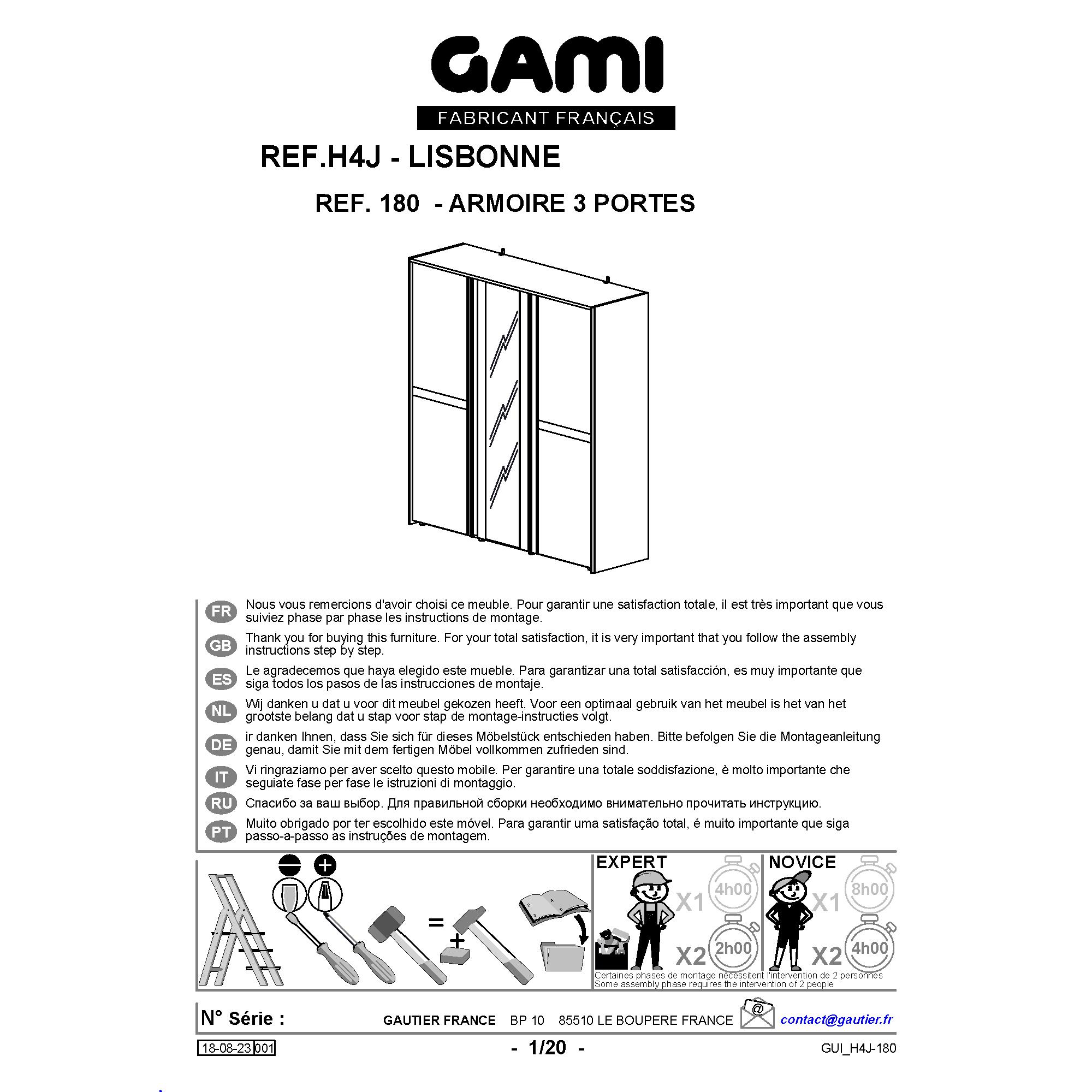 GAMI
FABRICANT FRANÇAIS

REF.H4J - LISBONNE

REF. 180 - ARMOIRE 3 PORTES

FR Nous vous remercions d'avoir choisi ce meuble. Pour garantir une satisfaction totale, il est très important que vous suiviez phase par phase les instructions de montage.

GB Thank you for buying this furniture. For your total satisfaction, it is very important that you follow the assembly instructions step by step.

ES Le agradecemos que haya elegido este mueble. Para garantizar una total satisfacción, es muy importante que siga todos los pasos de las instrucciones de montaje.

NL Wij danken u dat u voor dit meubel gekozen heeft. Voor een optimaal gebruik van het meubel is het van het grootste belang dat u stap voor stap de montage-instructies volgt.

DE ir danken Ihnen, dass Sie sich für dieses Möbelstück entschieden haben. Bitte befolgen Sie die Montageanleitung genau, damit Sie mit dem fertigen Möbel vollkommen zufrieden sind.

IT Vi ringraziamo per aver scelto questo mobile. Per garantire una totale soddisfazione, è molto importante che seguiate fase per fase le istruzioni di montaggio.

RU Спасибо за ваш выбор. Для правильной сборки необходимо внимательно прочитать инструкцию.

PT Muito obrigado por ter escolhido este móvel. Para garantir uma satisfação total, é muito importante que siga passo-a-passo as instruções de montagem.

=
+

EXPERT
X1 4h00
X2 2h00

NOVICE
X1 8h00
X2 4h00

Certaines phases de montage nécessitent l'intervention de 2 personnes
Some assembly phase requires the intervention of 2 people

N° Série :
GAUTIER FRANCE BP 10 85510 LE BOUPERE FRANCE
@
contact@gautier.fr

18-08-23 001
- 1/20 -
GUI_H4J-180