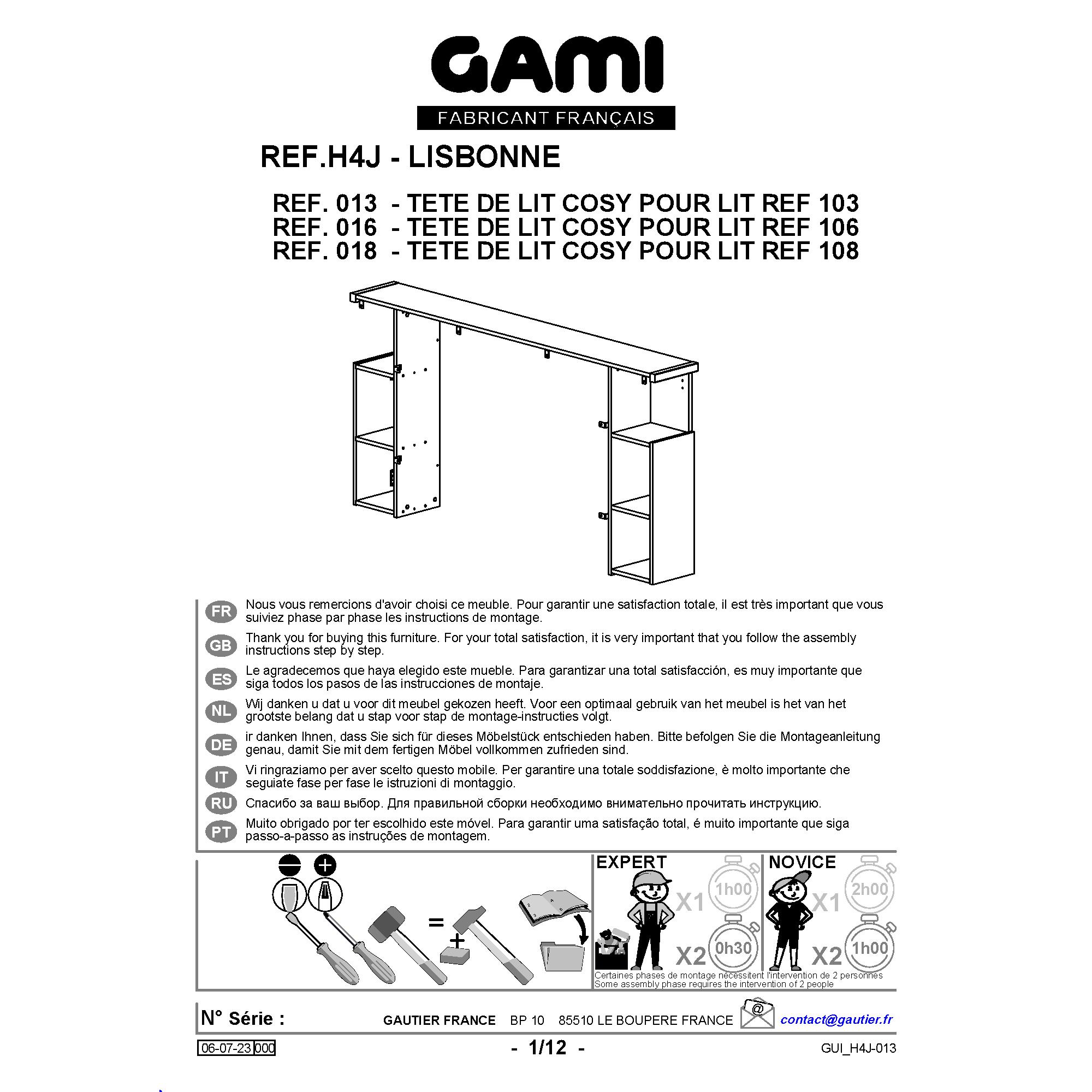 GAMI
FABRICANT FRANÇAIS

REF.H4J - LISBONNE

REF. 013 - TETE DE LIT COSY POUR LIT REF 103
REF. 016 - TETE DE LIT COSY POUR LIT REF 106
REF. 018 - TETE DE LIT COSY POUR LIT REF 108

FR Nous vous remercions d'avoir choisi ce meuble. Pour garantir une satisfaction totale, il est très important que vous suiviez phase par phase les instructions de montage.

GB Thank you for buying this furniture. For your total satisfaction, it is very important that you follow the assembly instructions step by step.

ES Le agradecemos que haya elegido este mueble. Para garantizar una total satisfacción, es muy importante que siga todos los pasos de las instrucciones de montaje.

NL Wij danken u dat u voor dit meubel gekozen heeft. Voor een optimaal gebruik van het meubel is het van het grootste belang dat u stap voor stap de montage-instructies volgt.

DE ir danken Ihnen, dass Sie sich für dieses Möbelstück entschieden haben. Bitte befolgen Sie die Montageanleitung genau, damit Sie mit dem fertigen Möbel vollkommen zufrieden sind.

IT Vi ringraziamo per aver scelto questo mobile. Per garantire una totale soddisfazione, è molto importante che seguiate fase per fase le istruzioni di montaggio.

RU Спасибо за ваш выбор. Для правильной сборки необходимо внимательно прочитать инструкцию.

PT Muito obrigado por ter escolhido este móvel. Para garantir uma satisfação total, é muito importante que siga passo-a-passo as instruções de montagem.

=
+

EXPERT
X1 1h00
X2 0h30

NOVICE
X1 2h00
X2 1h00

Certaines phases de montage nécessitent l'intervention de 2 personnes
Some assembly phase requires the intervention of 2 people

N° Série :
GAUTIER FRANCE BP 10 85510 LE BOUPERE FRANCE
@
contact@gautier.fr

06-07-23 000
- 1/12 -
GUI_H4J-013