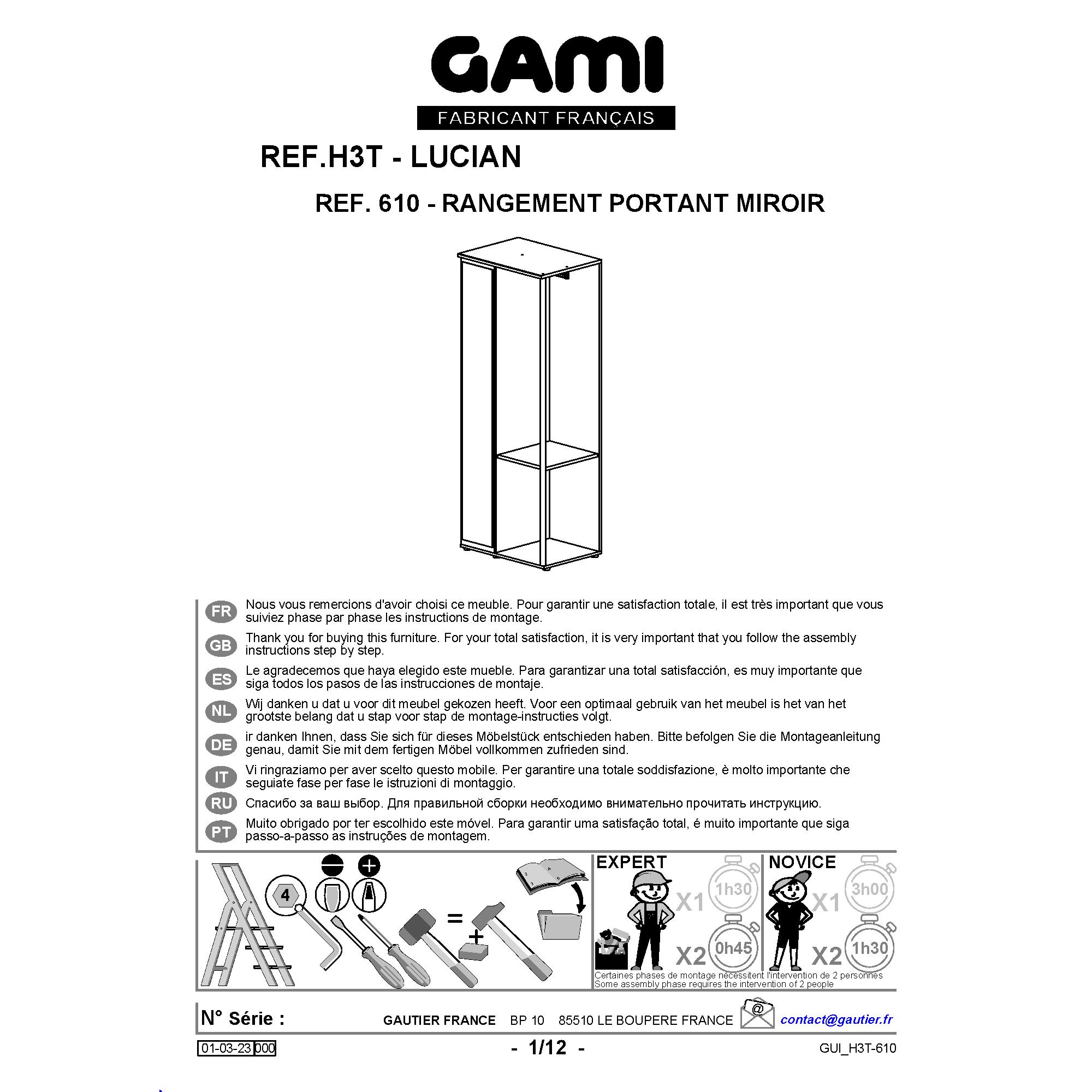 GAMI
FABRICANT FRANÇAIS

REF.H3T - LUCIAN

REF. 610 - RANGEMENT PORTANT MIROIR

FR Nous vous remercions d'avoir choisi ce meuble. Pour garantir une satisfaction totale, il est très important que vous suiviez phase par phase les instructions de montage.

GB Thank you for buying this furniture. For your total satisfaction, it is very important that you follow the assembly instructions step by step.

ES Le agradecemos que haya elegido este mueble. Para garantizar una total satisfacción, es muy importante que siga todos los pasos de las instrucciones de montaje.

NL Wij danken u dat u voor dit meubel gekozen heeft. Voor een optimaal gebruik van het meubel is het van het grootste belang dat u stap voor stap de montage-instructies volgt.

DE ir danken Ihnen, dass Sie sich für dieses Möbelstück entschieden haben. Bitte befolgen Sie die Montageanleitung genau, damit Sie mit dem fertigen Möbel vollkommen zufrieden sind.

IT Vi ringraziamo per aver scelto questo mobile. Per garantire una totale soddisfazione, è molto importante che seguiate fase per fase le istruzioni di montaggio.

RU Спасибо за ваш выбор. Для правильной сборки необходимо внимательно прочитать инструкцию.

PT Muito obrigado por ter escolhido este móvel. Para garantir uma satisfação total, é muito importante que siga passo-a-passo as instruções de montagem.

4 = +

EXPERT X1 1h30 X2 0h45

NOVICE X1 3h00 X2 1h30

Certaines phases de montage nécessitent l'intervention de 2 personnes
Some assembly phase requires the intervention of 2 people

N° Série : GAUTIER FRANCE BP 10 85510 LE BOUPERE FRANCE @ contact@gautier.fr

01-03-23 000 - 1/12 - GUI_H3T-610