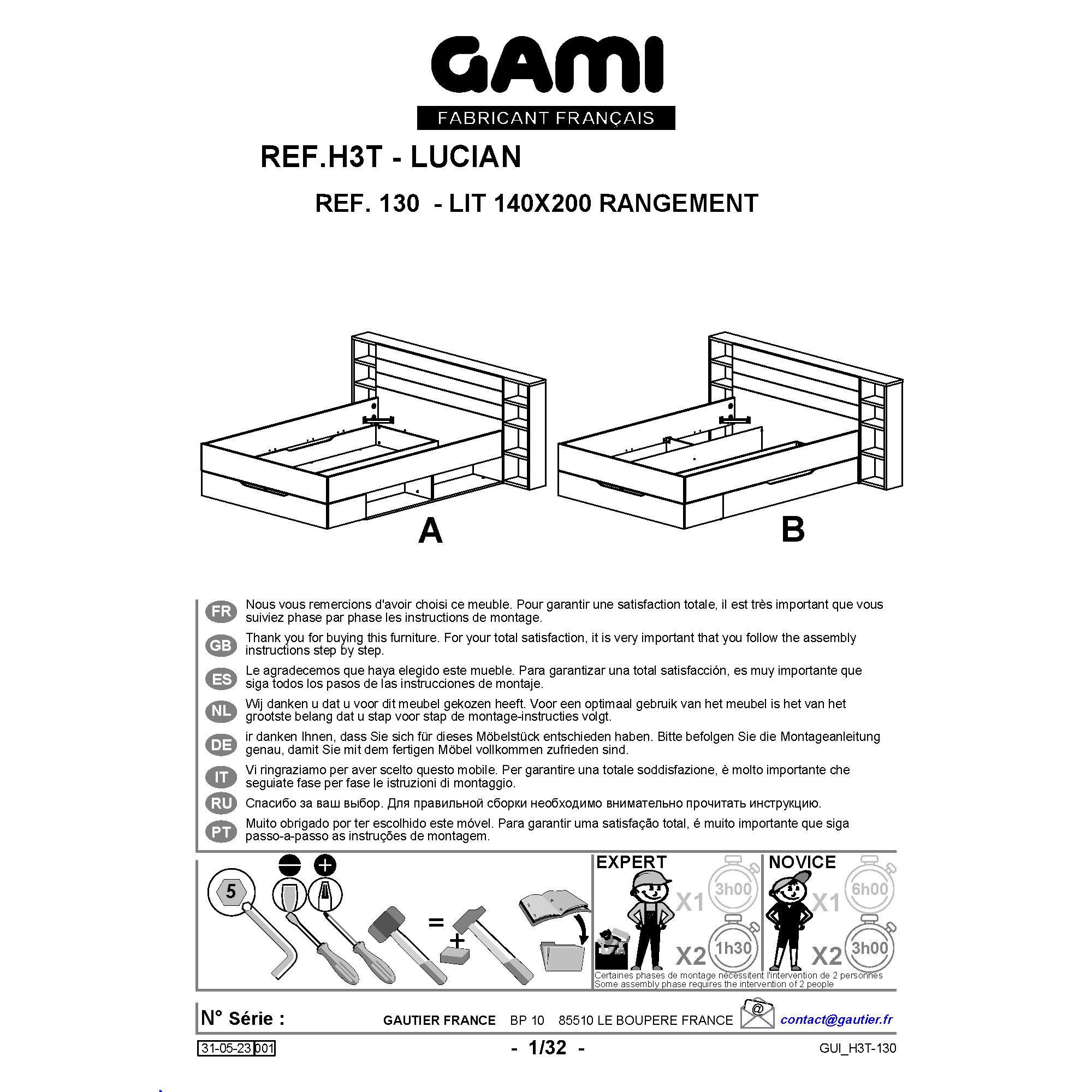 GAMI
FABRICANT FRANÇAIS

REF.H3T - LUCIAN

REF. 130 - LIT 140X200 RANGEMENT

A

B

FR Nous vous remercions d'avoir choisi ce meuble. Pour garantir une satisfaction totale, il est très important que vous suiviez phase par phase les instructions de montage.

GB Thank you for buying this furniture. For your total satisfaction, it is very important that you follow the assembly instructions step by step.

ES Le agradecemos que haya elegido este mueble. Para garantizar una total satisfacción, es muy importante que siga todos los pasos de las instrucciones de montaje.

NL Wij danken u dat u voor dit meubel gekozen heeft. Voor een optimaal gebruik van het meubel is het van het grootste belang dat u stap voor stap de montage-instructies volgt.

DE ir danken Ihnen, dass Sie sich für dieses Möbelstück entschieden haben. Bitte befolgen Sie die Montageanleitung genau, damit Sie mit dem fertigen Möbel vollkommen zufrieden sind.

IT Vi ringraziamo per aver scelto questo mobile. Per garantire una totale soddisfazione, è molto importante che seguiate fase per fase le istruzioni di montaggio.

RU Спасибо за ваш выбор. Для правильной сборки необходимо внимательно прочитать инструкцию.

PT Muito obrigado por ter escolhido este móvel. Para garantir uma satisfação total, é muito importante que siga passo-a-passo as instruções de montagem.

5

=

+

EXPERT
X1 3h00
X2 1h30

NOVICE
X1 6h00
X2 3h00

Certaines phases de montage nécessitent l'intervention de 2 personnes
Some assembly phase requires the intervention of 2 people

N° Série :

GAUTIER FRANCE BP 10 85510 LE BOUPERE FRANCE

@

contact@gautier.fr

31-05-23 001

- 1/32 -

GUI_H3T-130