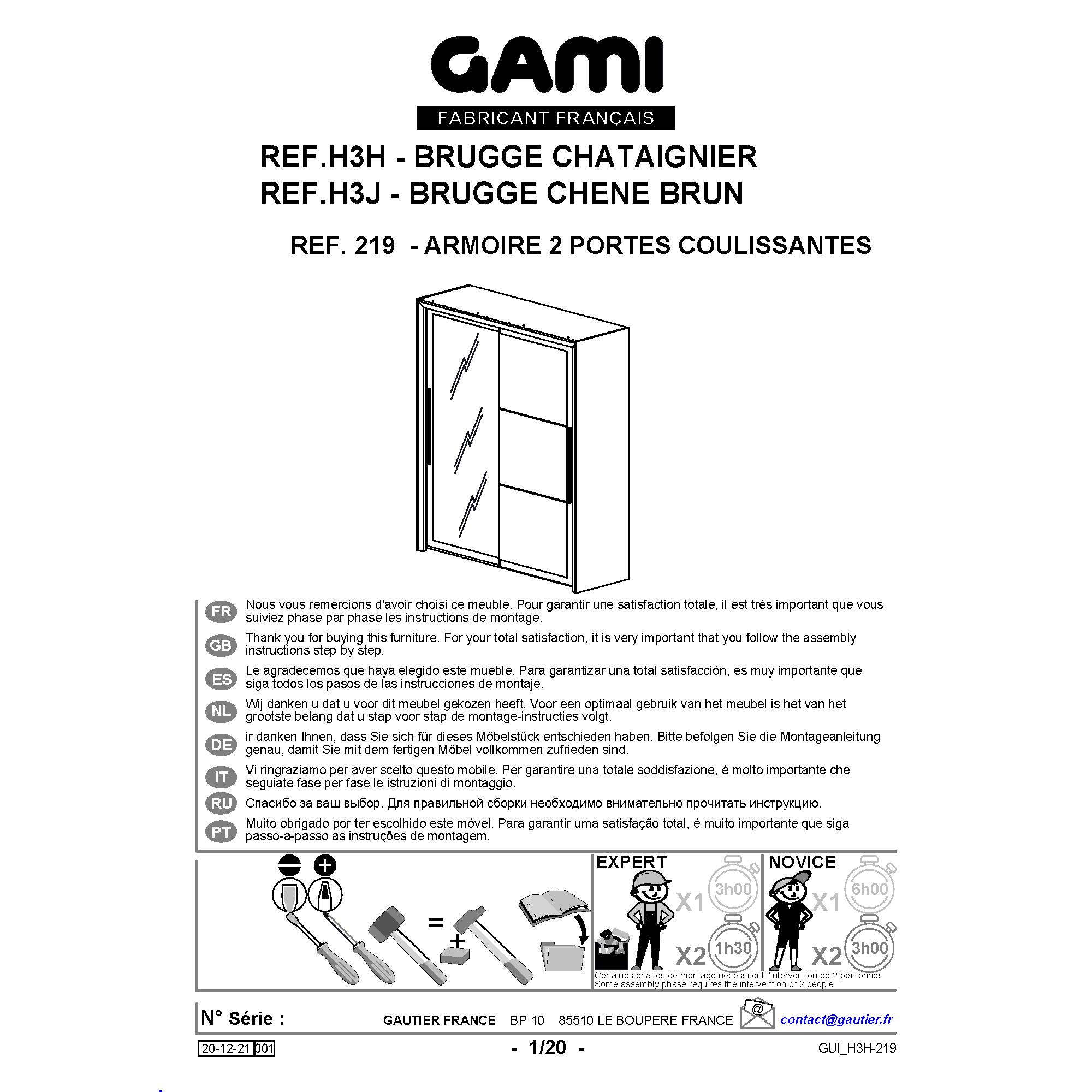 GAMI
FABRICANT FRANÇAIS

REF.H3H - BRUGGE CHATAIGNIER
REF.H3J - BRUGGE CHENE BRUN

REF. 219 - ARMOIRE 2 PORTES COULISSANTES

FR Nous vous remercions d'avoir choisi ce meuble. Pour garantir une satisfaction totale, il est très important que vous suiviez phase par phase les instructions de montage.

GB Thank you for buying this furniture. For your total satisfaction, it is very important that you follow the assembly instructions step by step.

ES Le agradecemos que haya elegido este mueble. Para garantizar una total satisfacción, es muy importante que siga todos los pasos de las instrucciones de montaje.

NL Wij danken u dat u voor dit meubel gekozen heeft. Voor een optimaal gebruik van het meubel is het van het grootste belang dat u stap voor stap de montage-instructies volgt.

DE ir danken Ihnen, dass Sie sich für dieses Möbelstück entschieden haben. Bitte befolgen Sie die Montageanleitung genau, damit Sie mit dem fertigen Möbel vollkommen zufrieden sind.

IT Vi ringraziamo per aver scelto questo mobile. Per garantire una totale soddisfazione, è molto importante che seguiate fase per fase le istruzioni di montaggio.

RU Спасибо за ваш выбор. Для правильной сборки необходимо внимательно прочитать инструкцию.

PT Muito obrigado por ter escolhido este móvel. Para garantir uma satisfação total, é muito importante que siga passo-a-passo as instruções de montagem.

=
+

EXPERT
X1 3h00
X2 1h30

NOVICE
X1 6h00
X2 3h00

Certaines phases de montage nécessitent l'intervention de 2 personnes
Some assembly phase requires the intervention of 2 people

N° Série :

GAUTIER FRANCE BP 10 85510 LE BOUPERE FRANCE @ contact@gautier.fr

20-12-21 001

- 1/20 -

GUI_H3H-219