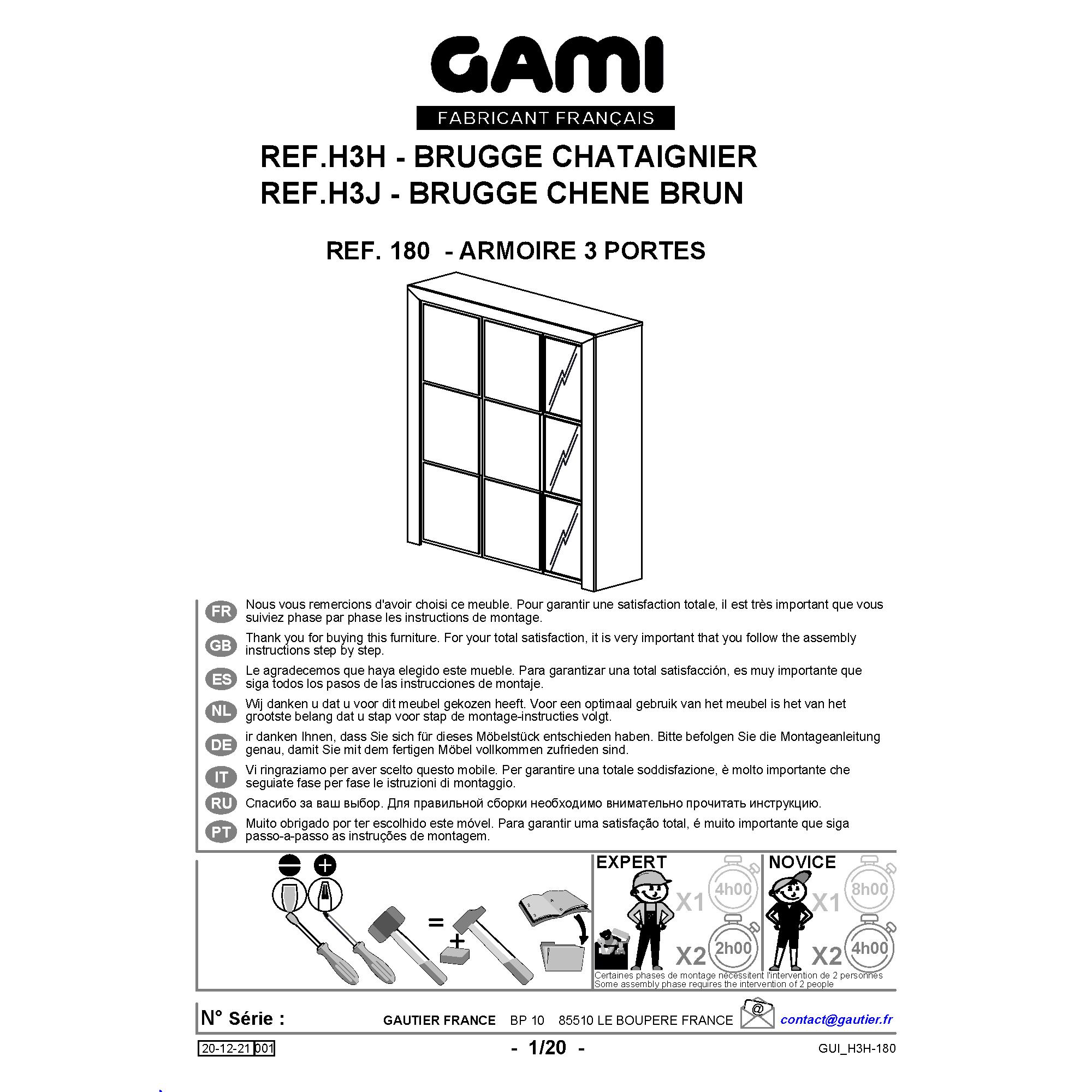 GAMI
FABRICANT FRANÇAIS

REF.H3H - BRUGGE CHATAIGNIER
REF.H3J - BRUGGE CHENE BRUN

REF. 180 - ARMOIRE 3 PORTES

FR Nous vous remercions d'avoir choisi ce meuble. Pour garantir une satisfaction totale, il est très important que vous suiviez phase par phase les instructions de montage.

GB Thank you for buying this furniture. For your total satisfaction, it is very important that you follow the assembly instructions step by step.

ES Le agradecemos que haya elegido este mueble. Para garantizar una total satisfacción, es muy importante que siga todos los pasos de las instrucciones de montaje.

NL Wij danken u dat u voor dit meubel gekozen heeft. Voor een optimaal gebruik van het meubel is het van het grootste belang dat u stap voor stap de montage-instructies volgt.

DE ir danken Ihnen, dass Sie sich für dieses Möbelstück entschieden haben. Bitte befolgen Sie die Montageanleitung genau, damit Sie mit dem fertigen Möbel vollkommen zufrieden sind.

IT Vi ringraziamo per aver scelto questo mobile. Per garantire una totale soddisfazione, è molto importante che seguiate fase per fase le istruzioni di montaggio.

RU Спасибо за ваш выбор. Для правильной сборки необходимо внимательно прочитать инструкцию.

PT Muito obrigado por ter escolhido este móvel. Para garantir uma satisfação total, é muito importante que siga passo-a-passo as instruções de montagem.

=
+

EXPERT
X1 4h00
X2 2h00

NOVICE
X1 8h00
X2 4h00

Certaines phases de montage nécessitent l'intervention de 2 personnes
Some assembly phase requires the intervention of 2 people

N° Série : GAUTIER FRANCE BP 10 85510 LE BOUPERE FRANCE @ contact@gautier.fr

20-12-21 001 - 1/20 - GUI_H3H-180