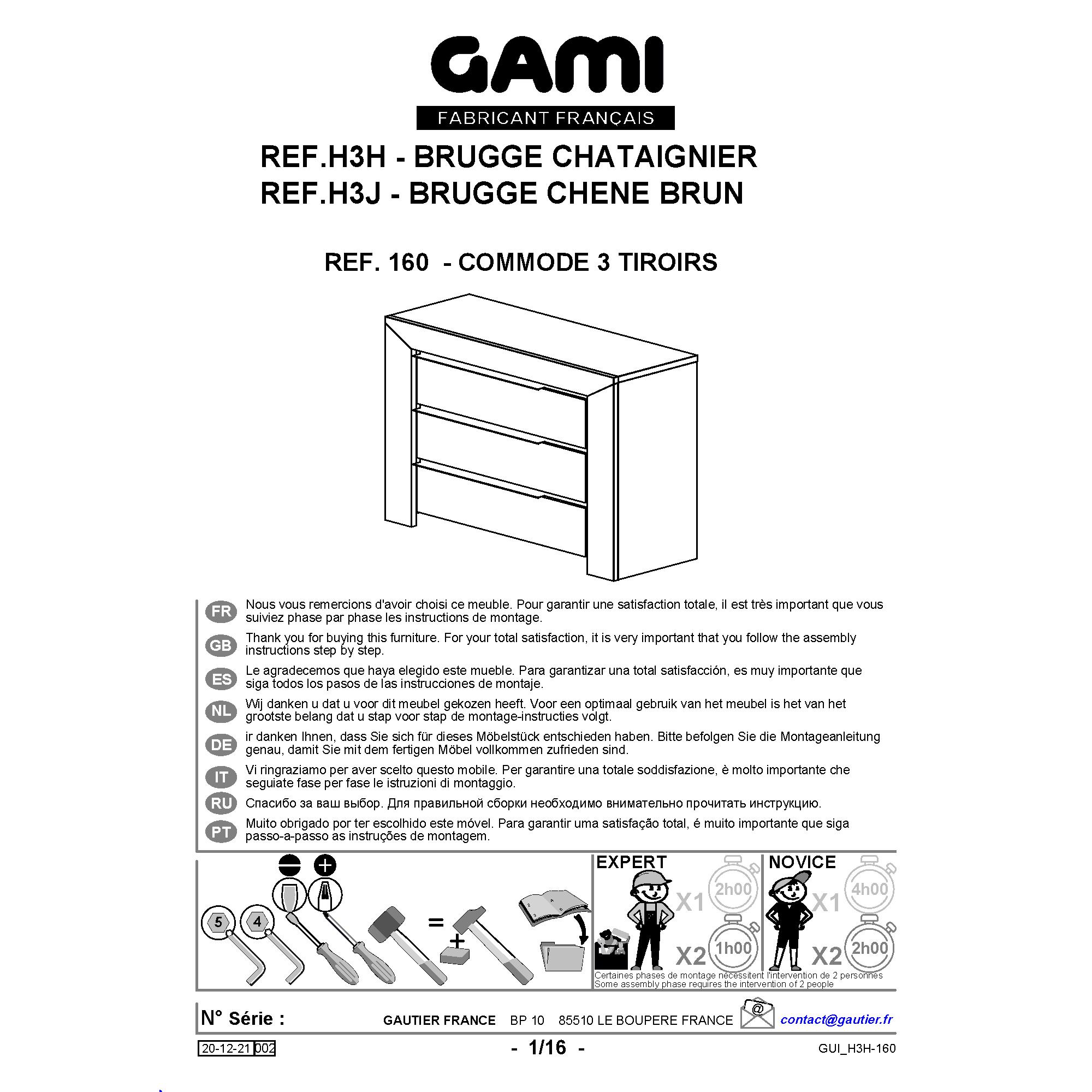 GAMI
FABRICANT FRANÇAIS

REF.H3H - BRUGGE CHATAIGNIER
REF.H3J - BRUGGE CHENE BRUN

REF. 160 - COMMODE 3 TIROIRS

FR Nous vous remercions d'avoir choisi ce meuble. Pour garantir une satisfaction totale, il est très important que vous suiviez phase par phase les instructions de montage.

GB Thank you for buying this furniture. For your total satisfaction, it is very important that you follow the assembly instructions step by step.

ES Le agradecemos que haya elegido este mueble. Para garantizar una total satisfacción, es muy importante que siga todos los pasos de las instrucciones de montaje.

NL Wij danken u dat u voor dit meubel gekozen heeft. Voor een optimaal gebruik van het meubel is het van het grootste belang dat u stap voor stap de montage-instructies volgt.

DE ir danken Ihnen, dass Sie sich für dieses Möbelstück entschieden haben. Bitte befolgen Sie die Montageanleitung genau, damit Sie mit dem fertigen Möbel vollkommen zufrieden sind.

IT Vi ringraziamo per aver scelto questo mobile. Per garantire una totale soddisfazione, è molto importante che seguiate fase per fase le istruzioni di montaggio.

RU Спасибо за ваш выбор. Для правильной сборки необходимо внимательно прочитать инструкцию.

PT Muito obrigado por ter escolhido este móvel. Para garantir uma satisfação total, é muito importante que siga passo-a-passo as instruções de montagem.

5 4 = +

EXPERT X1 2h00 X2 1h00
NOVICE X1 4h00 X2 2h00

Certaines phases de montage nécessitent l'intervention de 2 personnes
Some assembly phase requires the intervention of 2 people

N° Série : GAUTIER FRANCE BP 10 85510 LE BOUPERE FRANCE @ contact@gautier.fr

20-12-21 002 - 1/16 - GUI_H3H-160