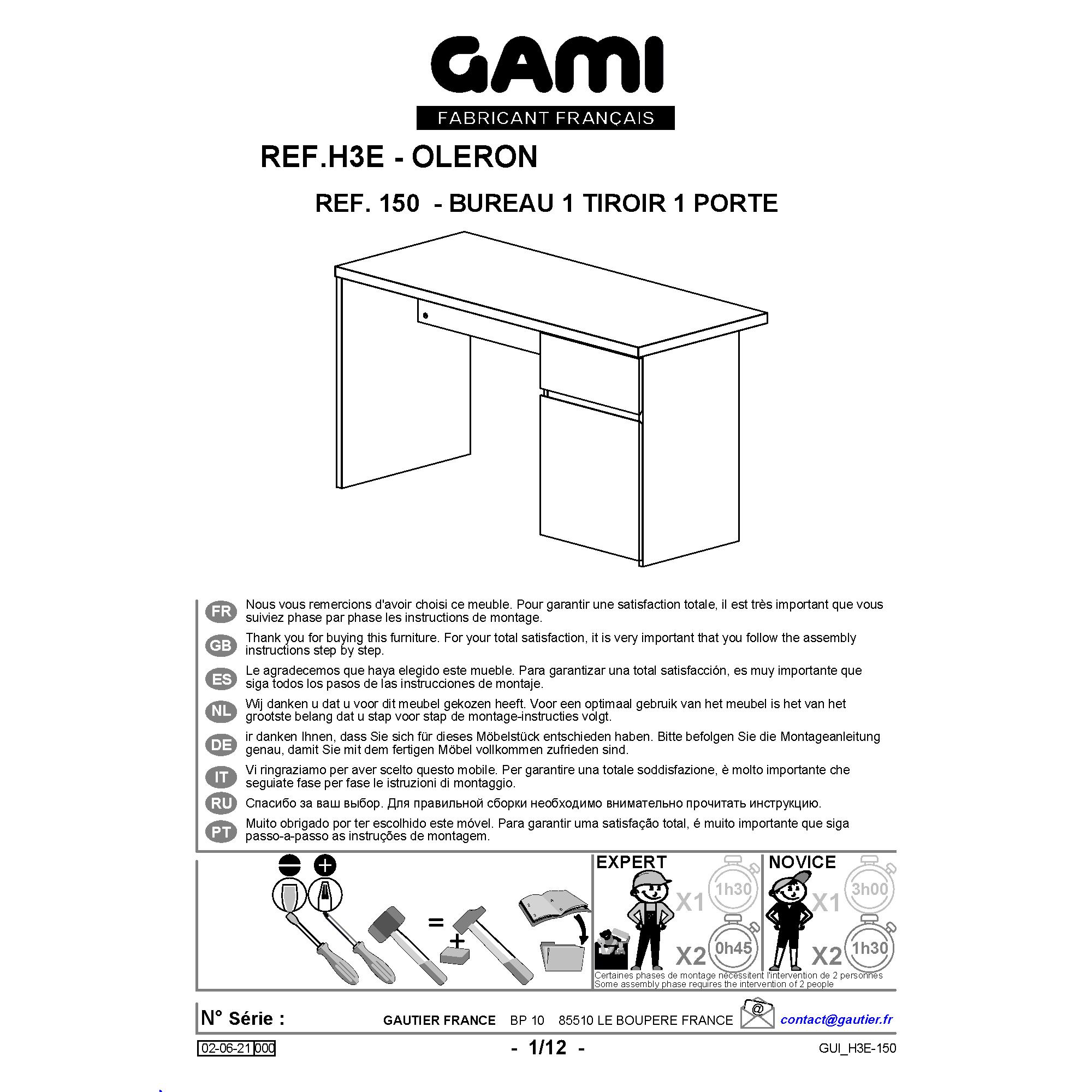 GAMI
FABRICANT FRANÇAIS

REF.H3E - OLERON

REF. 150 - BUREAU 1 TIROIR 1 PORTE

FR Nous vous remercions d'avoir choisi ce meuble. Pour garantir une satisfaction totale, il est très important que vous suiviez phase par phase les instructions de montage.

GB Thank you for buying this furniture. For your total satisfaction, it is very important that you follow the assembly instructions step by step.

ES Le agradecemos que haya elegido este mueble. Para garantizar una total satisfacción, es muy importante que siga todos los pasos de las instrucciones de montaje.

NL Wij danken u dat u voor dit meubel gekozen heeft. Voor een optimaal gebruik van het meubel is het van het grootste belang dat u stap voor stap de montage-instructies volgt.

DE ir danken Ihnen, dass Sie sich für dieses Möbelstück entschieden haben. Bitte befolgen Sie die Montageanleitung genau, damit Sie mit dem fertigen Möbel vollkommen zufrieden sind.

IT Vi ringraziamo per aver scelto questo mobile. Per garantire una totale soddisfazione, è molto importante che seguiate fase per fase le istruzioni di montaggio.

RU Спасибо за ваш выбор. Для правильной сборки необходимо внимательно прочитать инструкцию.

PT Muito obrigado por ter escolhido este móvel. Para garantir uma satisfação total, é muito importante que siga passo-a-passo as instruções de montagem.

=
+

EXPERT
X1 1h30
X2 0h45

NOVICE
X1 3h00
X2 1h30

Certaines phases de montage nécessitent l'intervention de 2 personnes
Some assembly phase requires the intervention of 2 people

N° Série :
GAUTIER FRANCE BP 10 85510 LE BOUPERE FRANCE
@
contact@gautier.fr

02-06-21 000
- 1/12 -
GUI_H3E-150