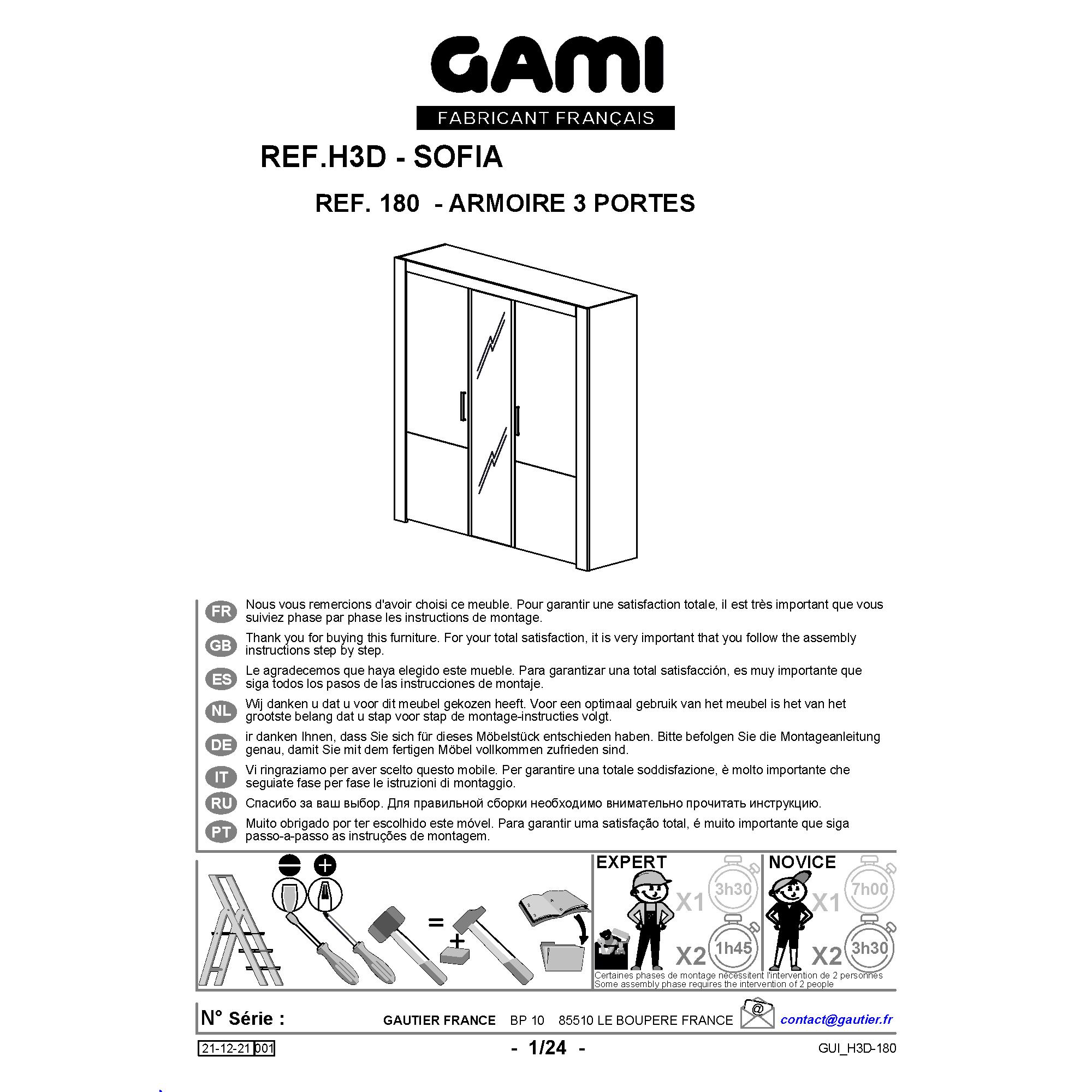 GAMI
FABRICANT FRANÇAIS

REF.H3D - SOFIA

REF. 180 - ARMOIRE 3 PORTES

FR Nous vous remercions d'avoir choisi ce meuble. Pour garantir une satisfaction totale, il est très important que vous suiviez phase par phase les instructions de montage.

GB Thank you for buying this furniture. For your total satisfaction, it is very important that you follow the assembly instructions step by step.

ES Le agradecemos que haya elegido este mueble. Para garantizar una total satisfacción, es muy importante que siga todos los pasos de las instrucciones de montaje.

NL Wij danken u dat u voor dit meubel gekozen heeft. Voor een optimaal gebruik van het meubel is het van het grootste belang dat u stap voor stap de montage-instructies volgt.

DE ir danken Ihnen, dass Sie sich für dieses Möbelstück entschieden haben. Bitte befolgen Sie die Montageanleitung genau, damit Sie mit dem fertigen Möbel vollkommen zufrieden sind.

IT Vi ringraziamo per aver scelto questo mobile. Per garantire una totale soddisfazione, è molto importante che seguiate fase per fase le istruzioni di montaggio.

RU Спасибо за ваш выбор. Для правильной сборки необходимо внимательно прочитать инструкцию.

PT Muito obrigado por ter escolhido este móvel. Para garantir uma satisfação total, é muito importante que siga passo-a-passo as instruções de montagem.

=
+

EXPERT
X1 3h30
X2 1h45

NOVICE
X1 7h00
X2 3h30

Certaines phases de montage nécessitent l'intervention de 2 personnes
Some assembly phase requires the intervention of 2 people

N° Série :
GAUTIER FRANCE BP 10 85510 LE BOUPERE FRANCE
@
contact@gautier.fr

21-12-21 001
- 1/24 -
GUI_H3D-180