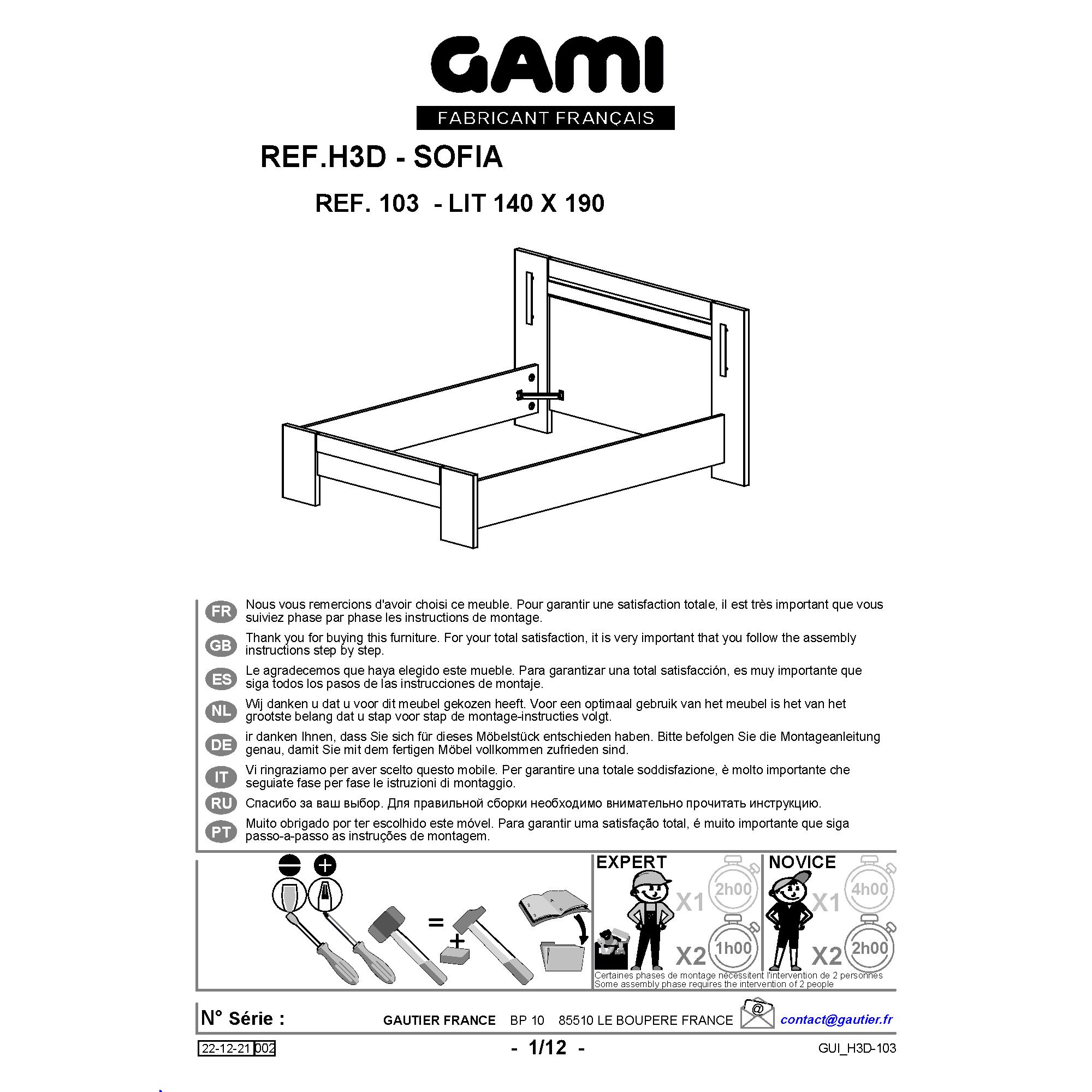 GAMI
FABRICANT FRANÇAIS

REF.H3D - SOFIA

REF. 103 - LIT 140 X 190

FR Nous vous remercions d'avoir choisi ce meuble. Pour garantir une satisfaction totale, il est très important que vous suiviez phase par phase les instructions de montage.

GB Thank you for buying this furniture. For your total satisfaction, it is very important that you follow the assembly instructions step by step.

ES Le agradecemos que haya elegido este mueble. Para garantizar una total satisfacción, es muy importante que siga todos los pasos de las instrucciones de montaje.

NL Wij danken u dat u voor dit meubel gekozen heeft. Voor een optimaal gebruik van het meubel is het van het grootste belang dat u stap voor stap de montage-instructies volgt.

DE ir danken Ihnen, dass Sie sich für dieses Möbelstück entschieden haben. Bitte befolgen Sie die Montageanleitung genau, damit Sie mit dem fertigen Möbel vollkommen zufrieden sind.

IT Vi ringraziamo per aver scelto questo mobile. Per garantire una totale soddisfazione, è molto importante che seguiate fase per fase le istruzioni di montaggio.

RU Спасибо за ваш выбор. Для правильной сборки необходимо внимательно прочитать инструкцию.

PT Muito obrigado por ter escolhido este móvel. Para garantir uma satisfação total, é muito importante que siga passo-a-passo as instruções de montagem.

=
+

EXPERT
X1 2h00
X2 1h00

NOVICE
X1 4h00
X2 2h00

Certaines phases de montage nécessitent l'intervention de 2 personnes
Some assembly phase requires the intervention of 2 people

N° Série :
GAUTIER FRANCE BP 10 85510 LE BOUPERE FRANCE
@
contact@gautier.fr

22-12-21 002
- 1/12 -
GUI_H3D-103