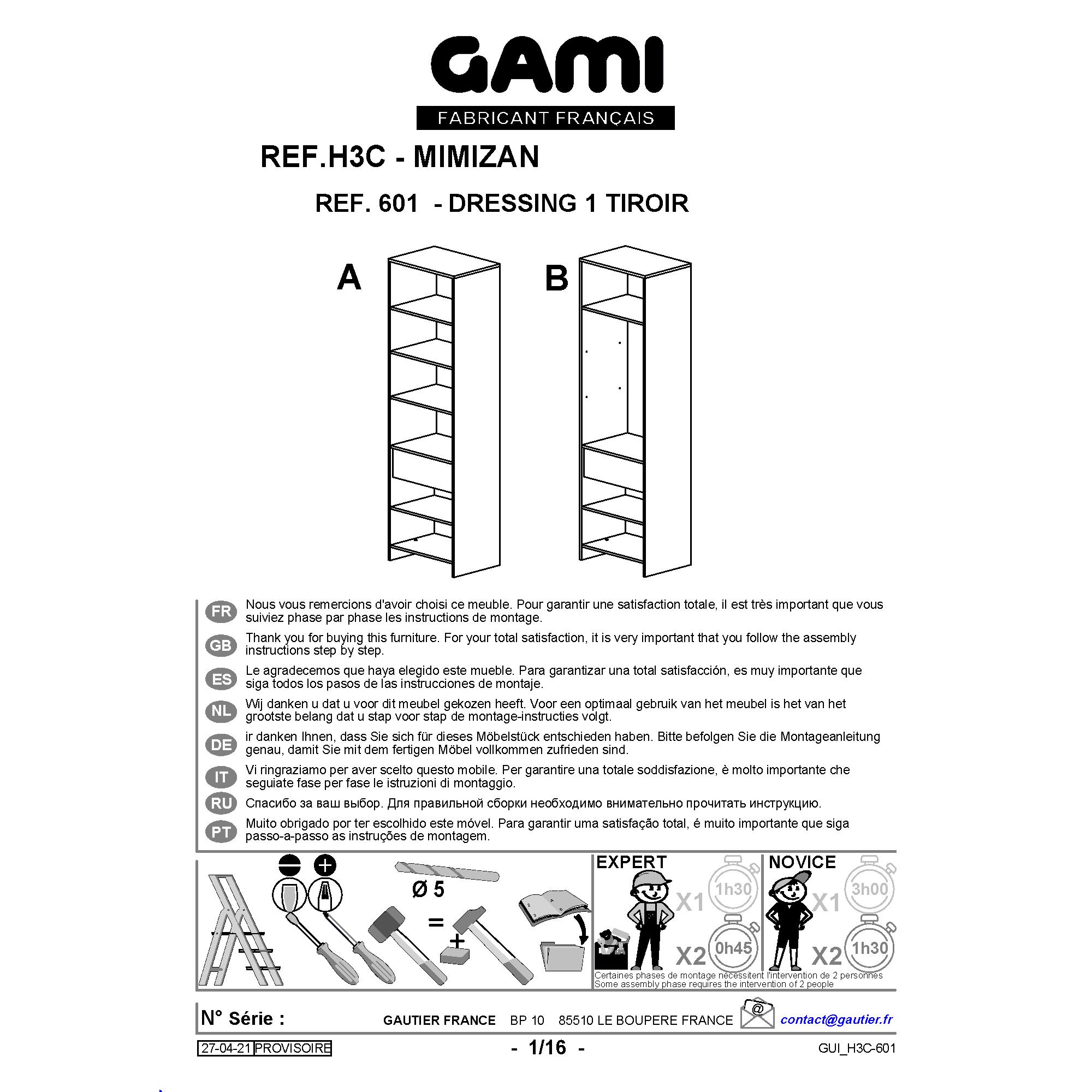 GAMI
FABRICANT FRANÇAIS

REF.H3C - MIMIZAN

REF. 601 - DRESSING 1 TIROIR

A

B

FR Nous vous remercions d'avoir choisi ce meuble. Pour garantir une satisfaction totale, il est très important que vous suiviez phase par phase les instructions de montage.

GB Thank you for buying this furniture. For your total satisfaction, it is very important that you follow the assembly instructions step by step.

ES Le agradecemos que haya elegido este mueble. Para garantizar una total satisfacción, es muy importante que siga todos los pasos de las instrucciones de montaje.

NL Wij danken u dat u voor dit meubel gekozen heeft. Voor een optimaal gebruik van het meubel is het van het grootste belang dat u stap voor stap de montage-instructies volgt.

DE ir danken Ihnen, dass Sie sich für dieses Möbelstück entschieden haben. Bitte befolgen Sie die Montageanleitung genau, damit Sie mit dem fertigen Möbel vollkommen zufrieden sind.

IT Vi ringraziamo per aver scelto questo mobile. Per garantire una totale soddisfazione, è molto importante che seguiate fase per fase le istruzioni di montaggio.

RU Спасибо за ваш выбор. Для правильной сборки необходимо внимательно прочитать инструкцию.

PT Muito obrigado por ter escolhido este móvel. Para garantir uma satisfação total, é muito importante que siga passo-a-passo as instruções de montagem.

Ø 5

=

+

EXPERT

X1 1h30

X2 0h45

NOVICE

X1 3h00

X2 1h30

Certaines phases de montage nécessitent l'intervention de 2 personnes
Some assembly phase requires the intervention of 2 people

N° Série :

GAUTIER FRANCE BP 10 85510 LE BOUPERE FRANCE

@

contact@gautier.fr

27-04-21 PROVISOIRE

- 1/16 -

GUI_H3C-601