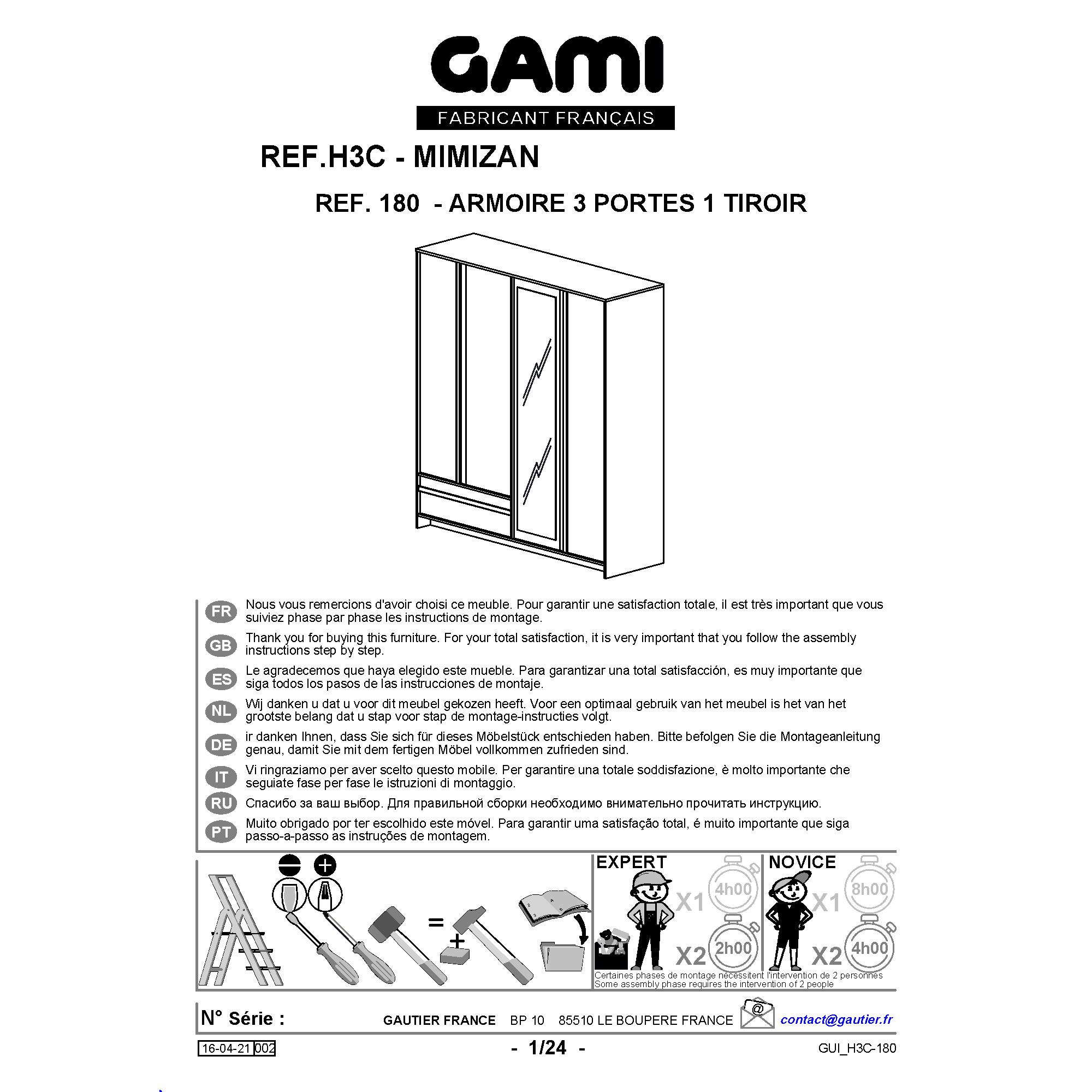 GAMI

FABRICANT FRANÇAIS

REF.H3C - MIMIZAN

REF. 180 - ARMOIRE 3 PORTES 1 TIROIR

FR Nous vous remercions d'avoir choisi ce meuble. Pour garantir une satisfaction totale, il est très important que vous suiviez phase par phase les instructions de montage.

GB Thank you for buying this furniture. For your total satisfaction, it is very important that you follow the assembly instructions step by step.

ES Le agradecemos que haya elegido este mueble. Para garantizar una total satisfacción, es muy importante que siga todos los pasos de las instrucciones de montaje.

NL Wij danken u dat u voor dit meubel gekozen heeft. Voor een optimaal gebruik van het meubel is het van het grootste belang dat u stap voor stap de montage-instructies volgt.

DE ir danken Ihnen, dass Sie sich für dieses Möbelstück entschieden haben. Bitte befolgen Sie die Montageanleitung genau, damit Sie mit dem fertigen Möbel vollkommen zufrieden sind.

IT Vi ringraziamo per aver scelto questo mobile. Per garantire una totale soddisfazione, è molto importante che seguiate fase per fase le istruzioni di montaggio.

RU Спасибо за ваш выбор. Для правильной сборки необходимо внимательно прочитать инструкцию.

PT Muito obrigado por ter escolhido este móvel. Para garantir uma satisfação total, é muito importante que siga passo-a-passo as instruções de montagem.

=

+

EXPERT

X1 4h00

X2 2h00

NOVICE

X1 8h00

X2 4h00

Certaines phases de montage nécessitent l'intervention de 2 personnes
Some assembly phase requires the intervention of 2 people

N° Série :

GAUTIER FRANCE BP 10 85510 LE BOUPERE FRANCE

@

contact@gautier.fr

16-04-21 002

- 1/24 -

GUI_H3C-180