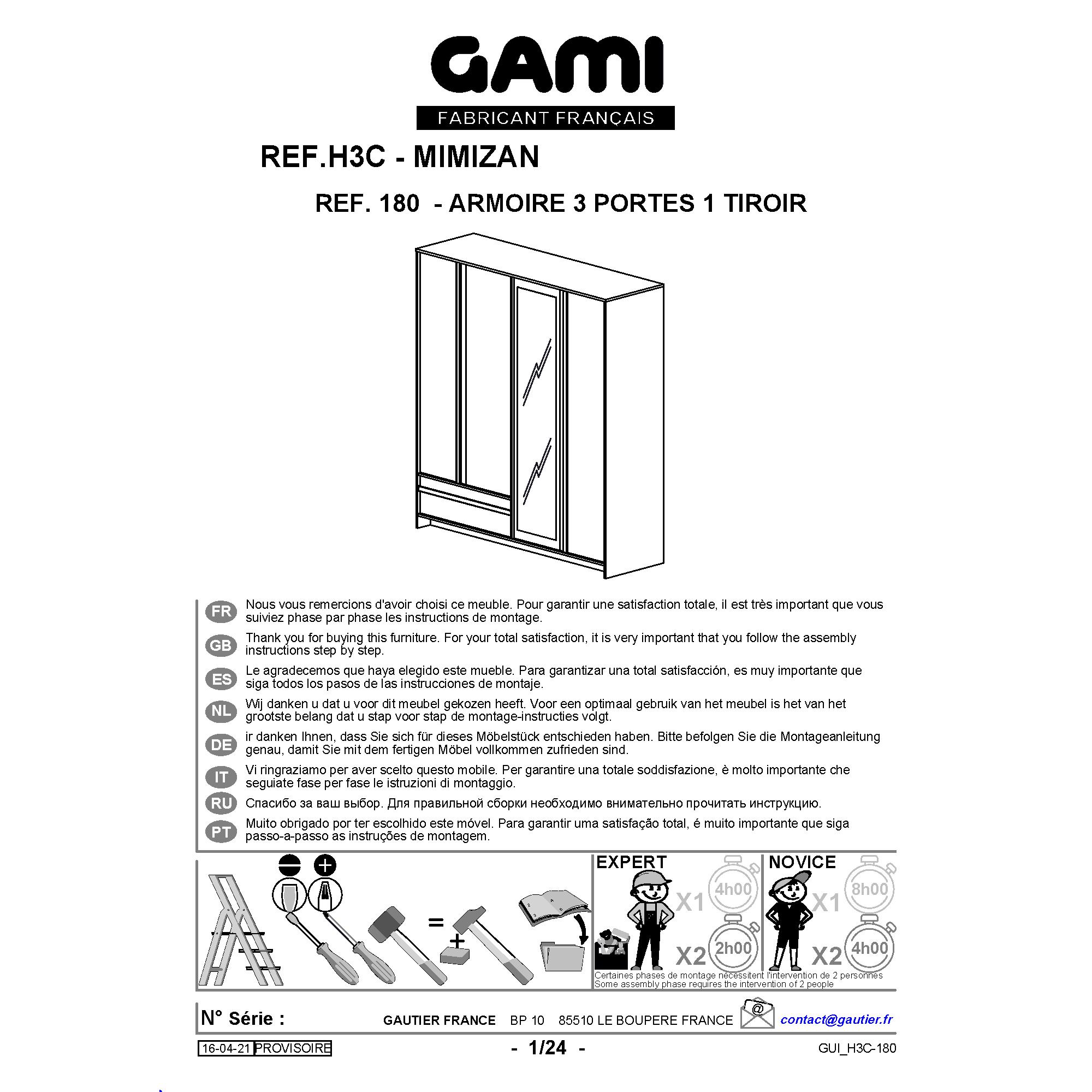 GAMI
FABRICANT FRANÇAIS

REF.H3C - MIMIZAN

REF. 180 - ARMOIRE 3 PORTES 1 TIROIR

FR Nous vous remercions d'avoir choisi ce meuble. Pour garantir une satisfaction totale, il est très important que vous suiviez phase par phase les instructions de montage.

GB Thank you for buying this furniture. For your total satisfaction, it is very important that you follow the assembly instructions step by step.

ES Le agradecemos que haya elegido este mueble. Para garantizar una total satisfacción, es muy importante que siga todos los pasos de las instrucciones de montaje.

NL Wij danken u dat u voor dit meubel gekozen heeft. Voor een optimaal gebruik van het meubel is het van het grootste belang dat u stap voor stap de montage-instructies volgt.

DE ir danken Ihnen, dass Sie sich für dieses Möbelstück entschieden haben. Bitte befolgen Sie die Montageanleitung genau, damit Sie mit dem fertigen Möbel vollkommen zufrieden sind.

IT Vi ringraziamo per aver scelto questo mobile. Per garantire una totale soddisfazione, è molto importante che seguiate fase per fase le istruzioni di montaggio.

RU Спасибо за ваш выбор. Для правильной сборки необходимо внимательно прочитать инструкцию.

PT Muito obrigado por ter escolhido este móvel. Para garantir uma satisfação total, é muito importante que siga passo-a-passo as instruções de montagem.

=
+

EXPERT
X1 4h00
X2 2h00

NOVICE
X1 8h00
X2 4h00

Certaines phases de montage nécessitent l'intervention de 2 personnes
Some assembly phase requires the intervention of 2 people

N° Série : GAUTIER FRANCE BP 10 85510 LE BOUPERE FRANCE @ contact@gautier.fr

16-04-21 PROVISOIRE - 1/24 - GUI_H3C-180