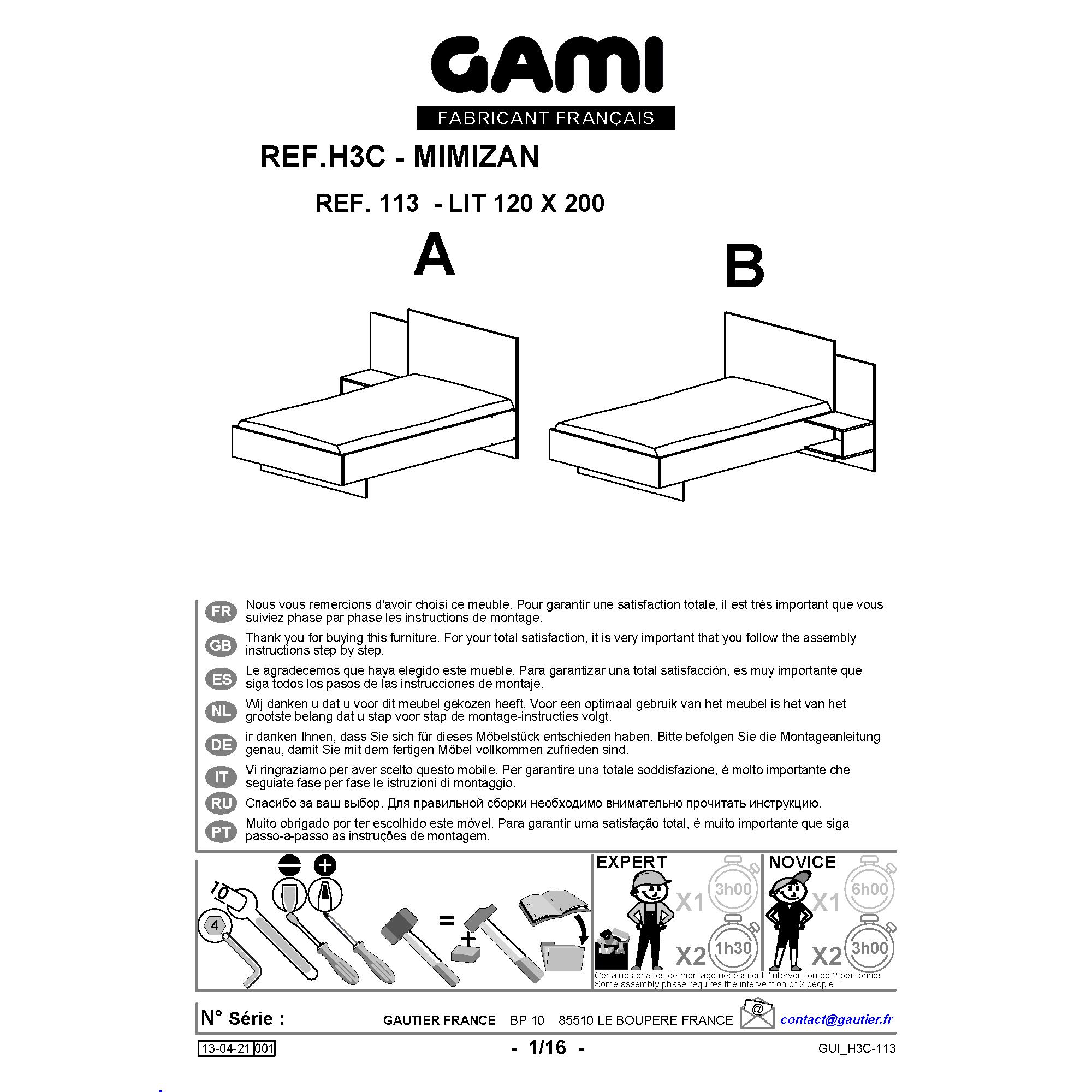 GAMI
FABRICANT FRANÇAIS

REF.H3C - MIMIZAN

REF. 113 - LIT 120 X 200

A

B

FR Nous vous remercions d'avoir choisi ce meuble. Pour garantir une satisfaction totale, il est très important que vous suiviez phase par phase les instructions de montage.

GB Thank you for buying this furniture. For your total satisfaction, it is very important that you follow the assembly instructions step by step.

ES Le agradecemos que haya elegido este mueble. Para garantizar una total satisfacción, es muy importante que siga todos los pasos de las instrucciones de montaje.

NL Wij danken u dat u voor dit meubel gekozen heeft. Voor een optimaal gebruik van het meubel is het van het grootste belang dat u stap voor stap de montage-instructies volgt.

DE ir danken Ihnen, dass Sie sich für dieses Möbelstück entschieden haben. Bitte befolgen Sie die Montageanleitung genau, damit Sie mit dem fertigen Möbel vollkommen zufrieden sind.

IT Vi ringraziamo per aver scelto questo mobile. Per garantire una totale soddisfazione, è molto importante che seguiate fase per fase le istruzioni di montaggio.

RU Спасибо за ваш выбор. Для правильной сборки необходимо внимательно прочитать инструкцию.

PT Muito obrigado por ter escolhido este móvel. Para garantir uma satisfação total, é muito importante que siga passo-a-passo as instruções de montagem.

10
4
=
+

EXPERT
X1 3h00
X2 1h30

NOVICE
X1 6h00
X2 3h00

Certaines phases de montage nécessitent l'intervention de 2 personnes
Some assembly phase requires the intervention of 2 people

N° Série :
GAUTIER FRANCE BP 10 85510 LE BOUPERE FRANCE
@ contact@gautier.fr

13-04-21 001
- 1/16 -
GUI_H3C-113