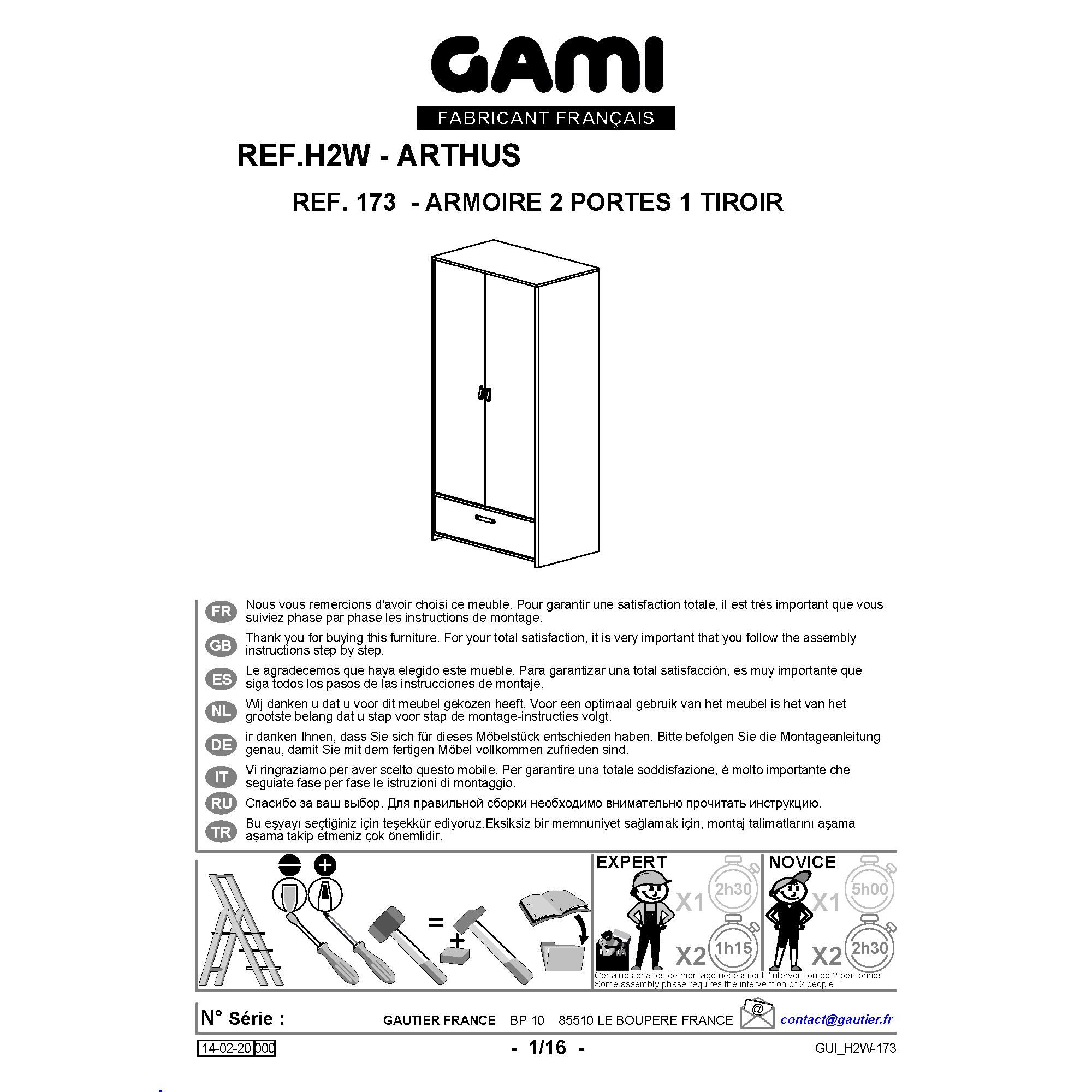 GAMI
FABRICANT FRANÇAIS

REF.H2W - ARTHUS

REF. 173 - ARMOIRE 2 PORTES 1 TIROIR

FR Nous vous remercions d'avoir choisi ce meuble. Pour garantir une satisfaction totale, il est très important que vous suiviez phase par phase les instructions de montage.

GB Thank you for buying this furniture. For your total satisfaction, it is very important that you follow the assembly instructions step by step.

ES Le agradecemos que haya elegido este mueble. Para garantizar una total satisfacción, es muy importante que siga todos los pasos de las instrucciones de montaje.

NL Wij danken u dat u voor dit meubel gekozen heeft. Voor een optimaal gebruik van het meubel is het van het grootste belang dat u stap voor stap de montage-instructies volgt.

DE ir danken Ihnen, dass Sie sich für dieses Möbelstück entschieden haben. Bitte befolgen Sie die Montageanleitung genau, damit Sie mit dem fertigen Möbel vollkommen zufrieden sind.

IT Vi ringraziamo per aver scelto questo mobile. Per garantire una totale soddisfazione, è molto importante che seguiate fase per fase le istruzioni di montaggio.

RU Спасибо за ваш выбор. Для правильной сборки необходимо внимательно прочитать инструкцию.

TR Bu eşyayı seçtiğiniz için teşekkür ediyoruz.Eksiksiz bir memnuniyet sağlamak için, montaj talimatlarını aşama aşama takip etmeniz çok önemlidir.

=
+

EXPERT
X1 2h30
X2 1h15

NOVICE
X1 5h00
X2 2h30

Certaines phases de montage nécessitent l'intervention de 2 personnes
Some assembly phase requires the intervention of 2 people

N° Série :
GAUTIER FRANCE BP 10 85510 LE BOUPERE FRANCE
@
contact@gautier.fr

14-02-20 000
- 1/16 -
GUI_H2W-173