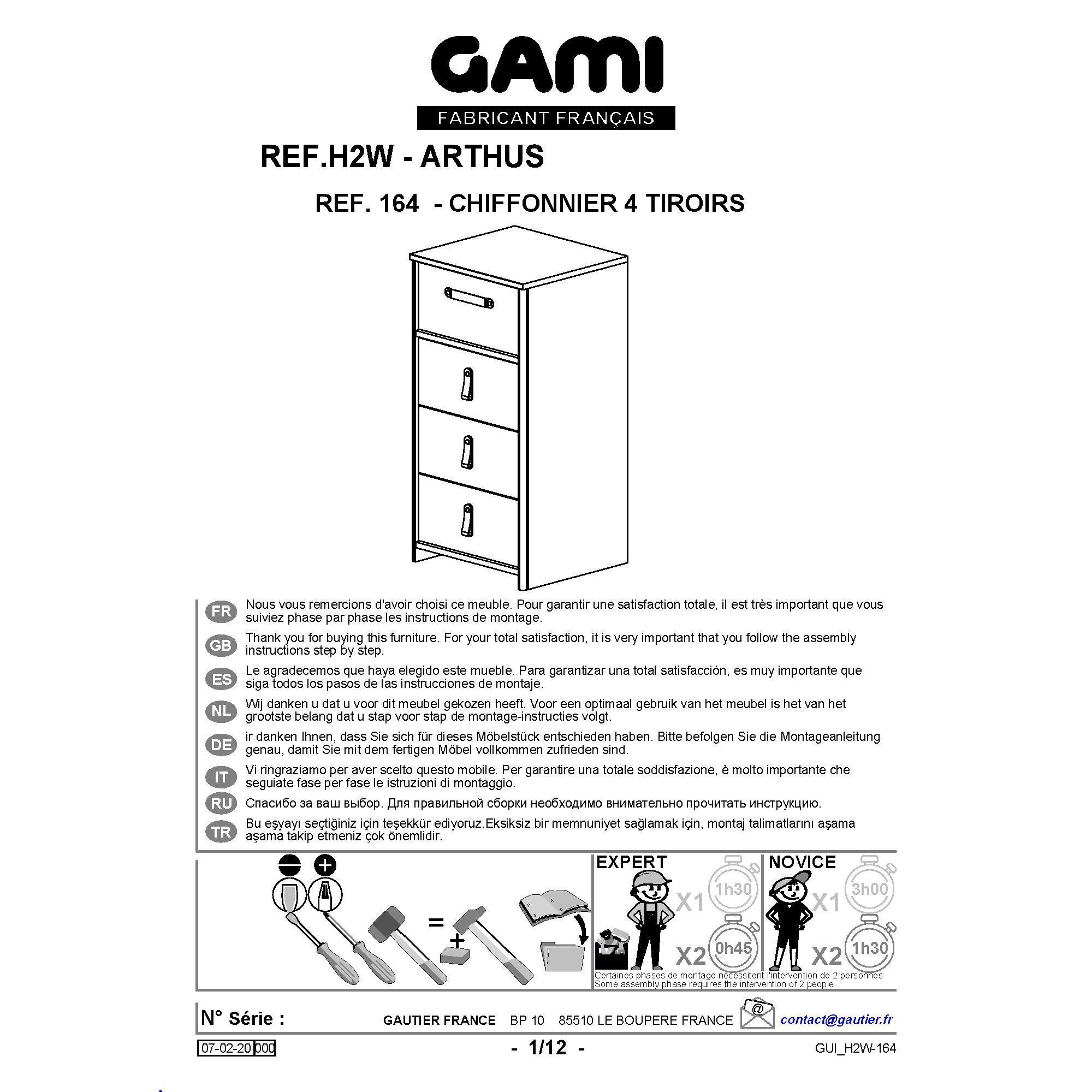 GAMI
FABRICANT FRANÇAIS

REF.H2W - ARTHUS

REF. 164 - CHIFFONNIER 4 TIROIRS

FR Nous vous remercions d'avoir choisi ce meuble. Pour garantir une satisfaction totale, il est très important que vous suiviez phase par phase les instructions de montage.

GB Thank you for buying this furniture. For your total satisfaction, it is very important that you follow the assembly instructions step by step.

ES Le agradecemos que haya elegido este mueble. Para garantizar una total satisfacción, es muy importante que siga todos los pasos de las instrucciones de montaje.

NL Wij danken u dat u voor dit meubel gekozen heeft. Voor een optimaal gebruik van het meubel is het van het grootste belang dat u stap voor stap de montage-instructies volgt.

DE ir danken Ihnen, dass Sie sich für dieses Möbelstück entschieden haben. Bitte befolgen Sie die Montageanleitung genau, damit Sie mit dem fertigen Möbel vollkommen zufrieden sind.

IT Vi ringraziamo per aver scelto questo mobile. Per garantire una totale soddisfazione, è molto importante che seguiate fase per fase le istruzioni di montaggio.

RU Спасибо за ваш выбор. Для правильной сборки необходимо внимательно прочитать инструкцию.

TR Bu eşyayı seçtiğiniz için teşekkür ediyoruz.Eksiksiz bir memnuniyet sağlamak için, montaj talimatlarını aşama aşama takip etmeniz çok önemlidir.

=

+

EXPERT
X1 1h30
X2 0h45

NOVICE
X1 3h00
X2 1h30

Certaines phases de montage nécessitent l'intervention de 2 personnes
Some assembly phase requires the intervention of 2 people

N° Série :

GAUTIER FRANCE BP 10 85510 LE BOUPERE FRANCE

@

contact@gautier.fr

07-02-20 000

- 1/12 -

GUI_H2W-164