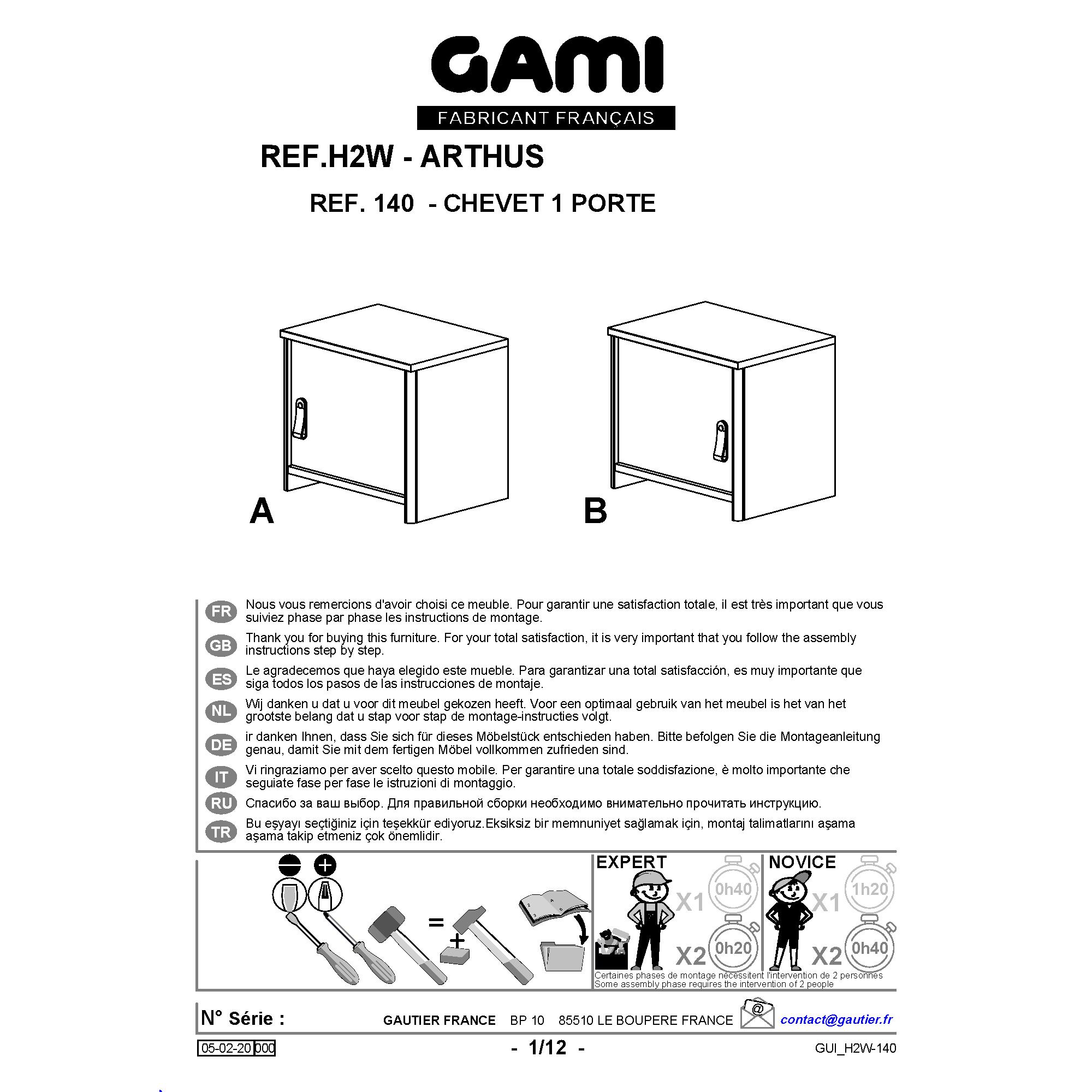 GAMI
FABRICANT FRANÇAIS

REF.H2W - ARTHUS

REF. 140 - CHEVET 1 PORTE

A

B

FR Nous vous remercions d'avoir choisi ce meuble. Pour garantir une satisfaction totale, il est très important que vous suiviez phase par phase les instructions de montage.

GB Thank you for buying this furniture. For your total satisfaction, it is very important that you follow the assembly instructions step by step.

ES Le agradecemos que haya elegido este mueble. Para garantizar una total satisfacción, es muy importante que siga todos los pasos de las instrucciones de montaje.

NL Wij danken u dat u voor dit meubel gekozen heeft. Voor een optimaal gebruik van het meubel is het van het grootste belang dat u stap voor stap de montage-instructies volgt.

DE ir danken Ihnen, dass Sie sich für dieses Möbelstück entschieden haben. Bitte befolgen Sie die Montageanleitung genau, damit Sie mit dem fertigen Möbel vollkommen zufrieden sind.

IT Vi ringraziamo per aver scelto questo mobile. Per garantire una totale soddisfazione, è molto importante che seguiate fase per fase le istruzioni di montaggio.

RU Спасибо за ваш выбор. Для правильной сборки необходимо внимательно прочитать инструкцию.

TR Bu eşyayı seçtiğiniz için teşekkür ediyoruz.Eksiksiz bir memnuniyet sağlamak için, montaj talimatlarını aşama aşama takip etmeniz çok önemlidir.

=
+

EXPERT
X1 0h40
X2 0h20

NOVICE
X1 1h20
X2 0h40

Certaines phases de montage nécessitent l'intervention de 2 personnes
Some assembly phase requires the intervention of 2 people

N° Série :
GAUTIER FRANCE BP 10 85510 LE BOUPERE FRANCE
@
contact@gautier.fr

05-02-20 000
- 1/12 -
GUI_H2W-140