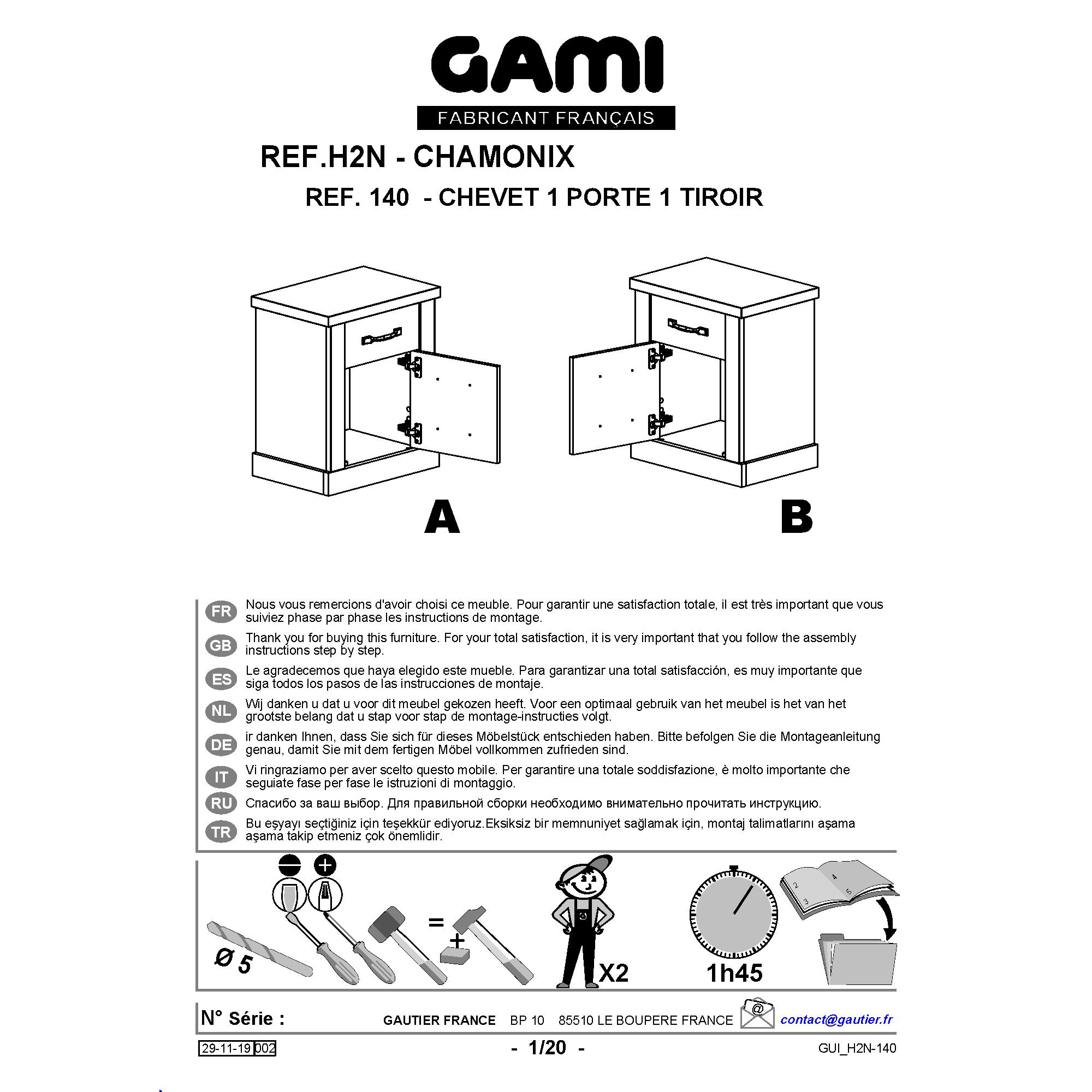 GAMI
FABRICANT FRANÇAIS

REF.H2N - CHAMONIX
REF. 140 - CHEVET 1 PORTE 1 TIROIR

A
B

FR Nous vous remercions d'avoir choisi ce meuble. Pour garantir une satisfaction totale, il est très important que vous suiviez phase par phase les instructions de montage.

GB Thank you for buying this furniture. For your total satisfaction, it is very important that you follow the assembly instructions step by step.

ES Le agradecemos que haya elegido este mueble. Para garantizar una total satisfacción, es muy importante que siga todos los pasos de las instrucciones de montaje.

NL Wij danken u dat u voor dit meubel gekozen heeft. Voor een optimaal gebruik van het meubel is het van het grootste belang dat u stap voor stap de montage-instructies volgt.

DE ir danken Ihnen, dass Sie sich für dieses Möbelstück entschieden haben. Bitte befolgen Sie die Montageanleitung genau, damit Sie mit dem fertigen Möbel vollkommen zufrieden sind.

IT Vi ringraziamo per aver scelto questo mobile. Per garantire una totale soddisfazione, è molto importante che seguiate fase per fase le istruzioni di montaggio.

RU Спасибо за ваш выбор. Для правильной сборки необходимо внимательно прочитать инструкцию.

TR Bu eşyayı seçtiğiniz için teşekkür ediyoruz.Eksiksiz bir memnuniyet sağlamak için, montaj talimatlarını aşama aşama takip etmeniz çok önemlidir.

Ø 5
=
+
X2
1h45
2 3 4 5

N° Série : GAUTIER FRANCE BP 10 85510 LE BOUPERE FRANCE @ contact@gautier.fr

29-11-19 002 - 1/20 - GUI_H2N-140