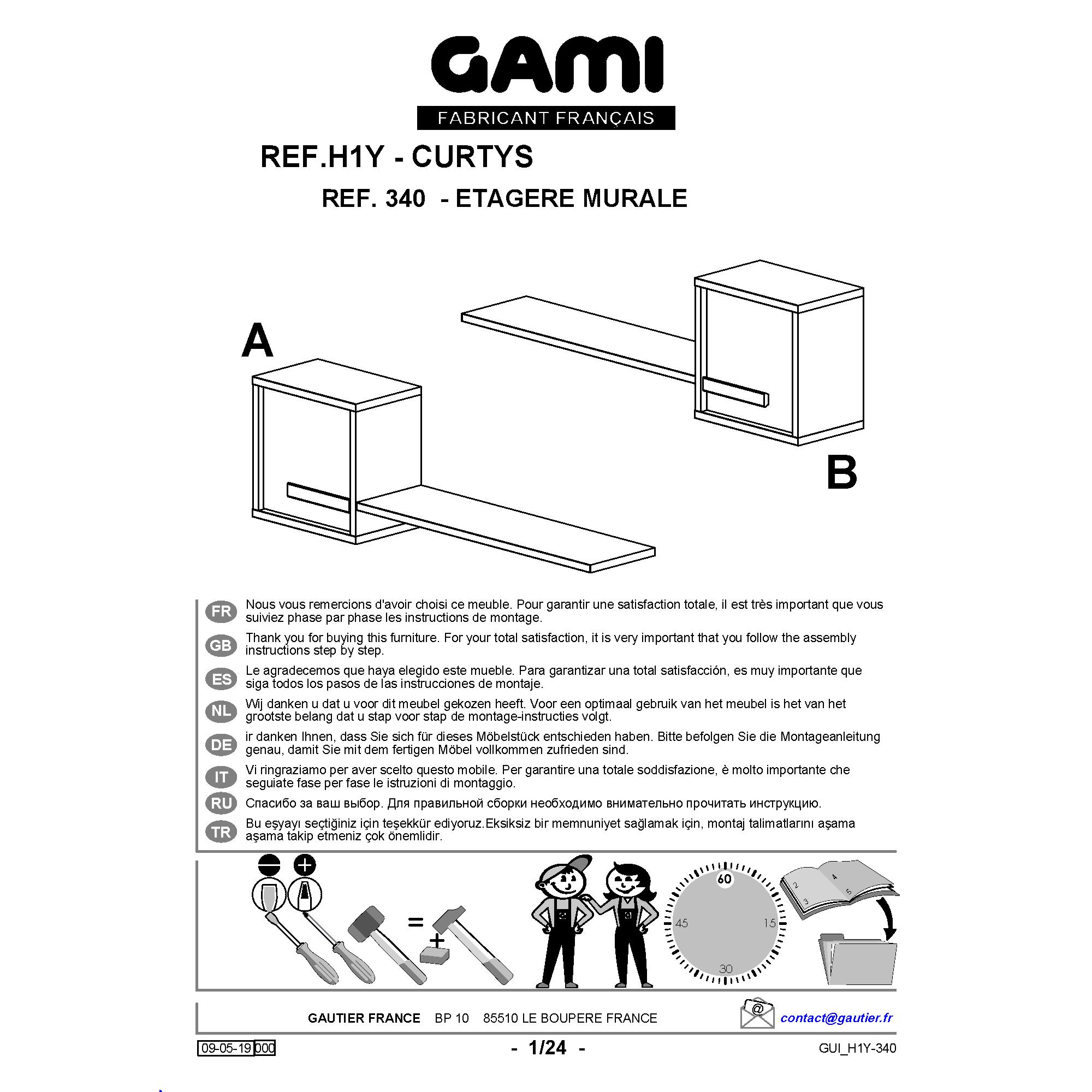 GAMI
FABRICANT FRANÇAIS

REF.H1Y - CURTYS
REF. 340 - ETAGERE MURALE

A

B

FR Nous vous remercions d'avoir choisi ce meuble. Pour garantir une satisfaction totale, il est très important que vous suiviez phase par phase les instructions de montage.

GB Thank you for buying this furniture. For your total satisfaction, it is very important that you follow the assembly instructions step by step.

ES Le agradecemos que haya elegido este mueble. Para garantizar una total satisfacción, es muy importante que siga todos los pasos de las instrucciones de montaje.

NL Wij danken u dat u voor dit meubel gekozen heeft. Voor een optimaal gebruik van het meubel is het van het grootste belang dat u stap voor stap de montage-instructies volgt.

DE ir danken Ihnen, dass Sie sich für dieses Möbelstück entschieden haben. Bitte befolgen Sie die Montageanleitung genau, damit Sie mit dem fertigen Möbel vollkommen zufrieden sind.

IT Vi ringraziamo per aver scelto questo mobile. Per garantire una totale soddisfazione, è molto importante che seguiate fase per fase le istruzioni di montaggio.

RU Спасибо за ваш выбор. Для правильной сборки необходимо внимательно прочитать инструкцию.

TR Bu eşyayı seçtiğiniz için teşekkür ediyoruz.Eksiksiz bir memnuniyet sağlamak için, montaj talimatlarını aşama aşama takip etmeniz çok önemlidir.

=
+
60
15
30
45
2
3
4
5

GAUTIER FRANCE BP 10 85510 LE BOUPERE FRANCE
@ contact@gautier.fr

09-05-19 000 - 1/24 - GUI_H1Y-340