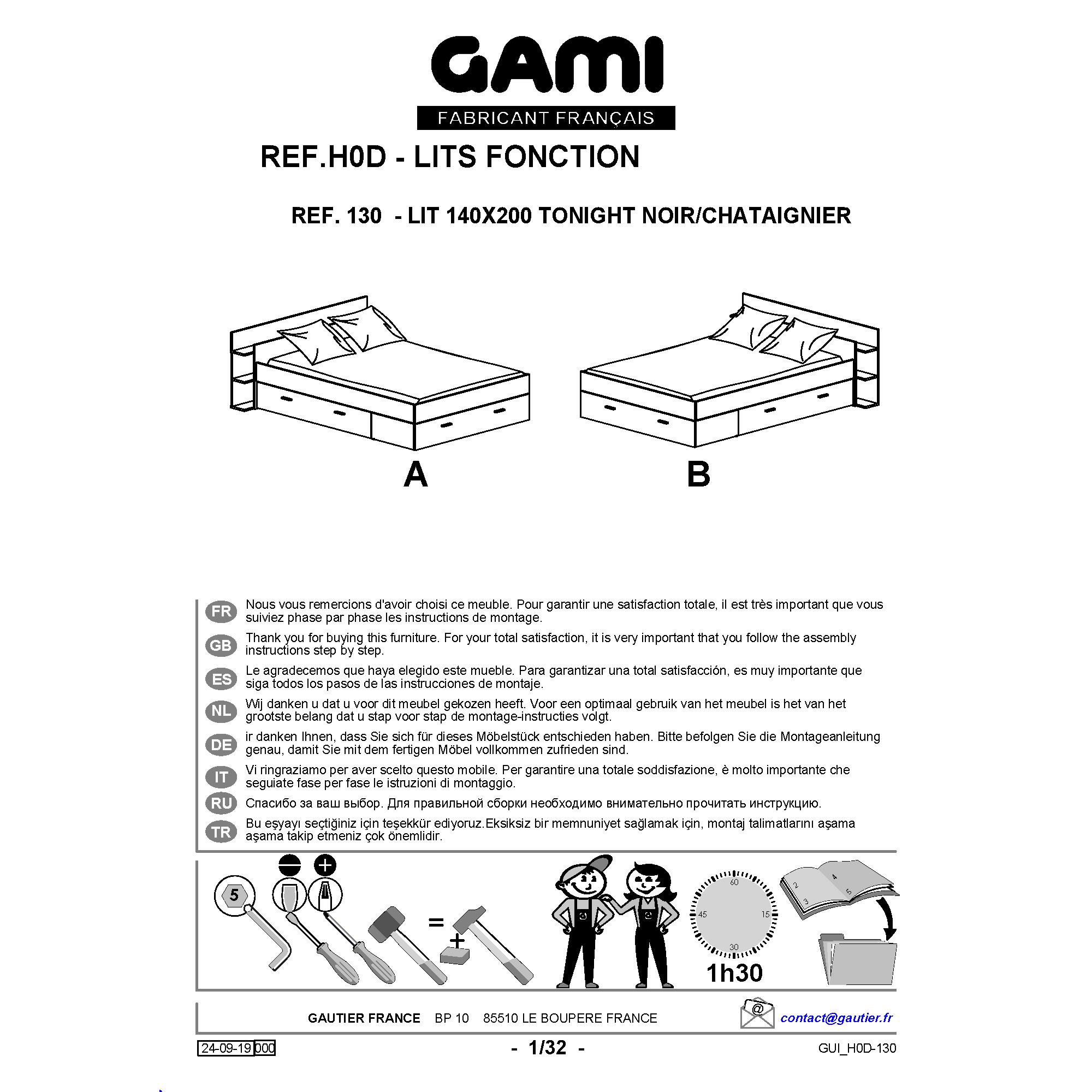 GAMI
FABRICANT FRANÇAIS

REF.H0D - LITS FONCTION

REF. 130 - LIT 140X200 TONIGHT NOIR/CHATAIGNIER

A

B

FR Nous vous remercions d'avoir choisi ce meuble. Pour garantir une satisfaction totale, il est très important que vous suiviez phase par phase les instructions de montage.

GB Thank you for buying this furniture. For your total satisfaction, it is very important that you follow the assembly instructions step by step.

ES Le agradecemos que haya elegido este mueble. Para garantizar una total satisfacción, es muy importante que siga todos los pasos de las instrucciones de montaje.

NL Wij danken u dat u voor dit meubel gekozen heeft. Voor een optimaal gebruik van het meubel is het van het grootste belang dat u stap voor stap de montage-instructies volgt.

DE ir danken Ihnen, dass Sie sich für dieses Möbelstück entschieden haben. Bitte befolgen Sie die Montageanleitung genau, damit Sie mit dem fertigen Möbel vollkommen zufrieden sind.

IT Vi ringraziamo per aver scelto questo mobile. Per garantire una totale soddisfazione, è molto importante che seguiate fase per fase le istruzioni di montaggio.

RU Спасибо за ваш выбор. Для правильной сборки необходимо внимательно прочитать инструкцию.

TR Bu eşyayı seçtiğiniz için teşekkür ediyoruz.Eksiksiz bir memnuniyet sağlamak için, montaj talimatlarını aşama aşama takip etmeniz çok önemlidir.

5

=

+

60
15
30
45
1h30

2
3
4
5

GAUTIER FRANCE BP 10 85510 LE BOUPERE FRANCE

@
contact@gautier.fr

24-09-19 000

- 1/32 -

GUI_H0D-130