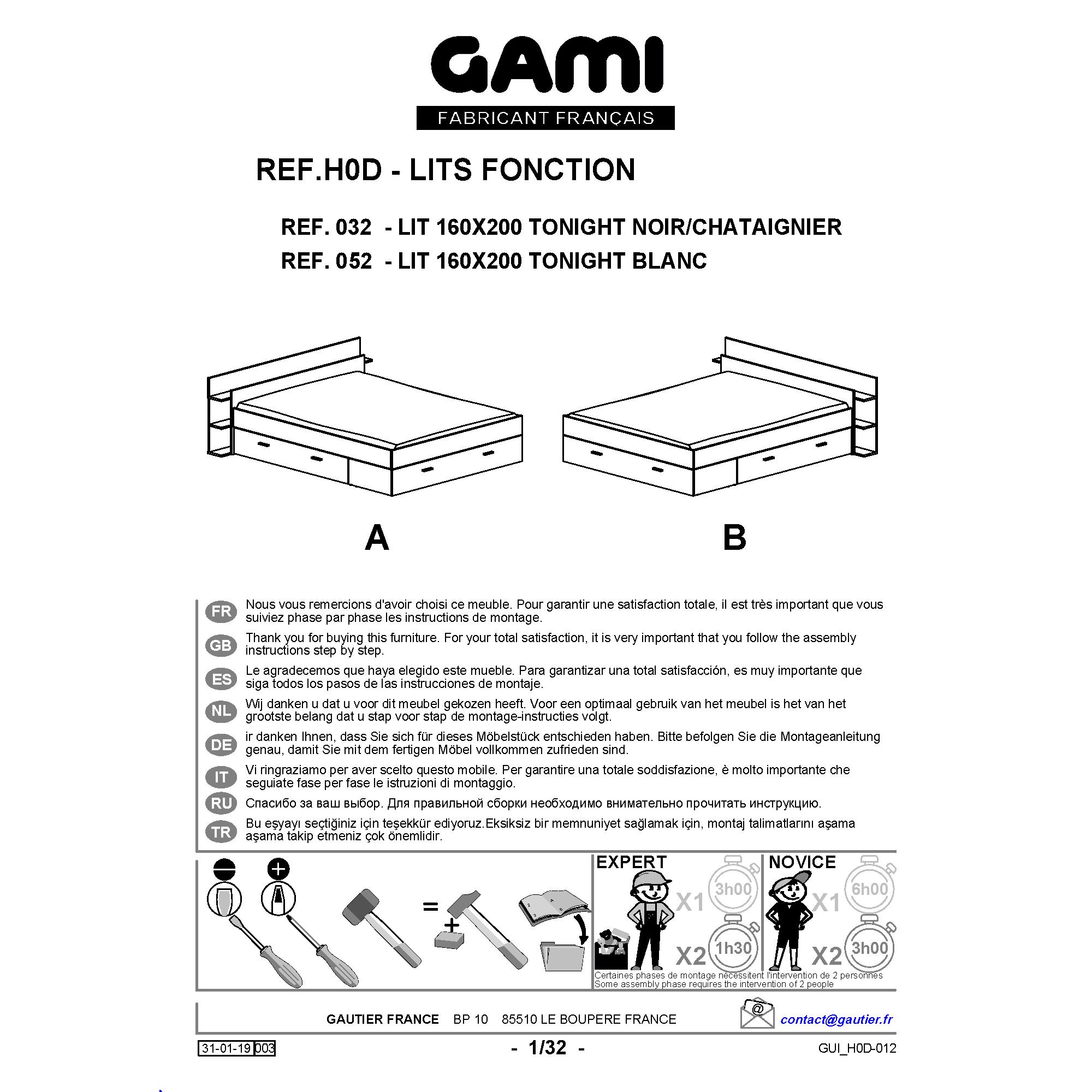 GAMI
FABRICANT FRANÇAIS

REF.H0D - LITS FONCTION

REF. 032 - LIT 160X200 TONIGHT NOIR/CHATAIGNIER
REF. 052 - LIT 160X200 TONIGHT BLANC

A

B

FR Nous vous remercions d'avoir choisi ce meuble. Pour garantir une satisfaction totale, il est très important que vous suiviez phase par phase les instructions de montage.

GB Thank you for buying this furniture. For your total satisfaction, it is very important that you follow the assembly instructions step by step.

ES Le agradecemos que haya elegido este mueble. Para garantizar una total satisfacción, es muy importante que siga todos los pasos de las instrucciones de montaje.

NL Wij danken u dat u voor dit meubel gekozen heeft. Voor een optimaal gebruik van het meubel is het van het grootste belang dat u stap voor stap de montage-instructies volgt.

DE ir danken Ihnen, dass Sie sich für dieses Möbelstück entschieden haben. Bitte befolgen Sie die Montageanleitung genau, damit Sie mit dem fertigen Möbel vollkommen zufrieden sind.

IT Vi ringraziamo per aver scelto questo mobile. Per garantire una totale soddisfazione, è molto importante che seguiate fase per fase le istruzioni di montaggio.

RU Спасибо за ваш выбор. Для правильной сборки необходимо внимательно прочитать инструкцию.

TR Bu eşyayı seçtiğiniz için teşekkür ediyoruz.Eksiksiz bir memnuniyet sağlamak için, montaj talimatlarını aşama aşama takip etmeniz çok önemlidir.

=

+

EXPERT

X1 3h00

X2 1h30

NOVICE

X1 6h00

X2 3h00

Certaines phases de montage nécessitent l'intervention de 2 personnes
Some assembly phase requires the intervention of 2 people

GAUTIER FRANCE BP 10 85510 LE BOUPERE FRANCE

@

contact@gautier.fr

31-01-19 003

- 1/32 -

GUI_H0D-012