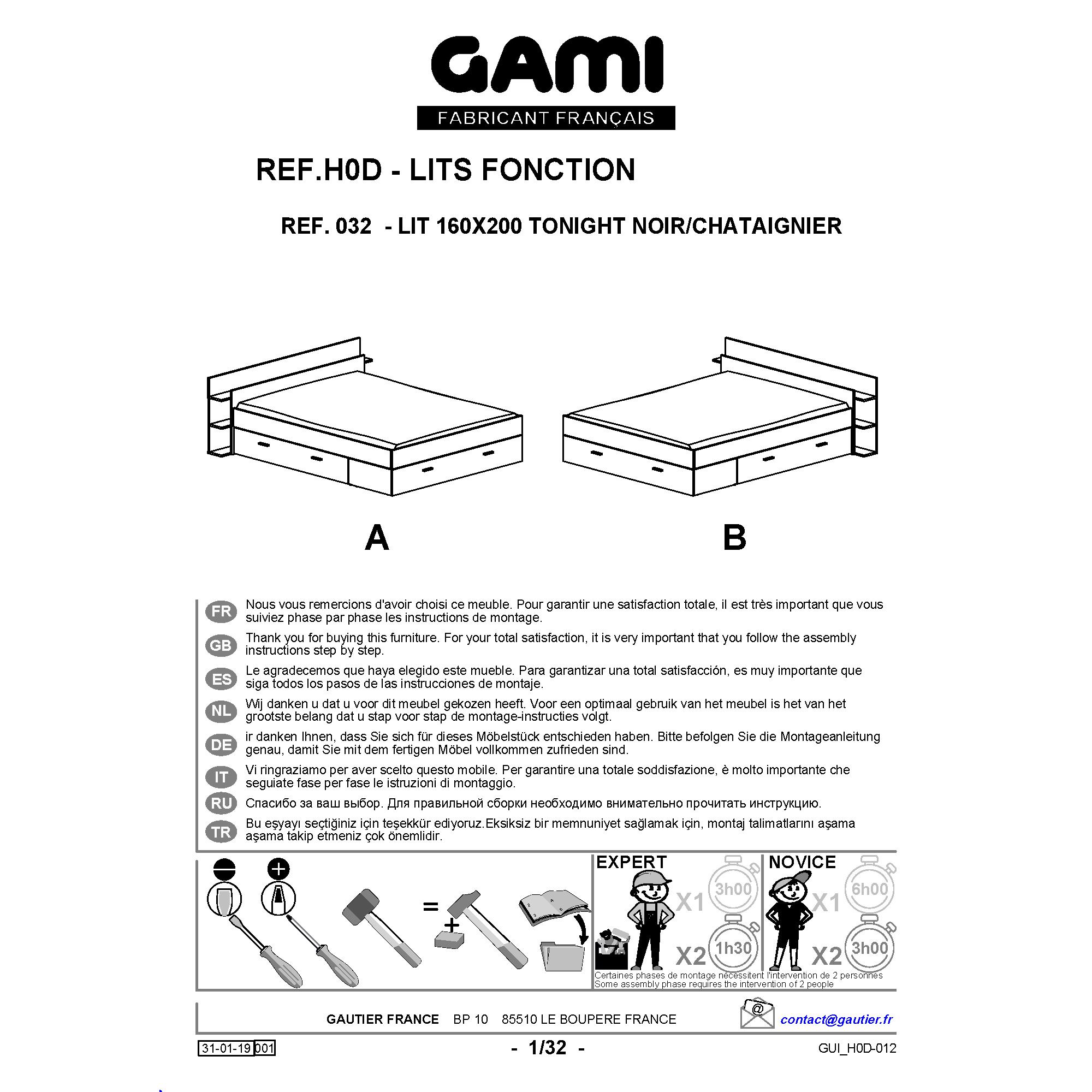 GAMI
FABRICANT FRANÇAIS

REF.H0D - LITS FONCTION

REF. 032 - LIT 160X200 TONIGHT NOIR/CHATAIGNIER

A

B

FR Nous vous remercions d'avoir choisi ce meuble. Pour garantir une satisfaction totale, il est très important que vous suiviez phase par phase les instructions de montage.

GB Thank you for buying this furniture. For your total satisfaction, it is very important that you follow the assembly instructions step by step.

ES Le agradecemos que haya elegido este mueble. Para garantizar una total satisfacción, es muy importante que siga todos los pasos de las instrucciones de montaje.

NL Wij danken u dat u voor dit meubel gekozen heeft. Voor een optimaal gebruik van het meubel is het van het grootste belang dat u stap voor stap de montage-instructies volgt.

DE ir danken Ihnen, dass Sie sich für dieses Möbelstück entschieden haben. Bitte befolgen Sie die Montageanleitung genau, damit Sie mit dem fertigen Möbel vollkommen zufrieden sind.

IT Vi ringraziamo per aver scelto questo mobile. Per garantire una totale soddisfazione, è molto importante che seguiate fase per fase le istruzioni di montaggio.

RU Спасибо за ваш выбор. Для правильной сборки необходимо внимательно прочитать инструкцию.

TR Bu eşyayı seçtiğiniz için teşekkür ediyoruz.Eksiksiz bir memnuniyet sağlamak için, montaj talimatlarını aşama aşama takip etmeniz çok önemlidir.

=
+

EXPERT
X1 3h00
X2 1h30

NOVICE
X1 6h00
X2 3h00

Certaines phases de montage nécessitent l'intervention de 2 personnes
Some assembly phase requires the intervention of 2 people

GAUTIER FRANCE BP 10 85510 LE BOUPERE FRANCE
@ contact@gautier.fr

31-01-19 001 - 1/32 - GUI_H0D-012