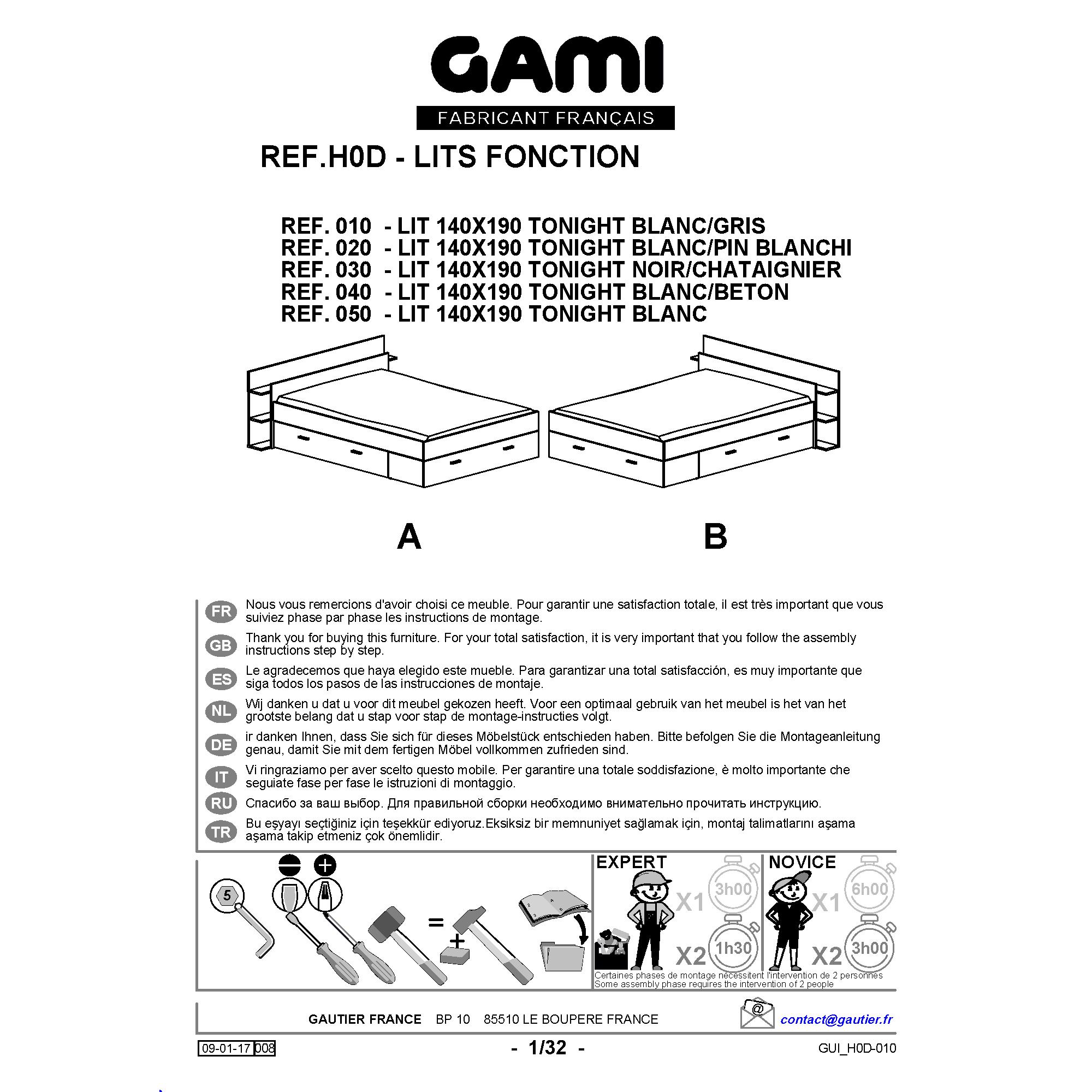 GAMI
FABRICANT FRANÇAIS

REF.H0D - LITS FONCTION

REF. 010 - LIT 140X190 TONIGHT BLANC/GRIS
REF. 020 - LIT 140X190 TONIGHT BLANC/PIN BLANCHI
REF. 030 - LIT 140X190 TONIGHT NOIR/CHATAIGNIER
REF. 040 - LIT 140X190 TONIGHT BLANC/BETON
REF. 050 - LIT 140X190 TONIGHT BLANC

A

B

FR Nous vous remercions d'avoir choisi ce meuble. Pour garantir une satisfaction totale, il est très important que vous suiviez phase par phase les instructions de montage.

GB Thank you for buying this furniture. For your total satisfaction, it is very important that you follow the assembly instructions step by step.

ES Le agradecemos que haya elegido este mueble. Para garantizar una total satisfacción, es muy importante que siga todos los pasos de las instrucciones de montaje.

NL Wij danken u dat u voor dit meubel gekozen heeft. Voor een optimaal gebruik van het meubel is het van het grootste belang dat u stap voor stap de montage-instructies volgt.

DE ir danken Ihnen, dass Sie sich für dieses Möbelstück entschieden haben. Bitte befolgen Sie die Montageanleitung genau, damit Sie mit dem fertigen Möbel vollkommen zufrieden sind.

IT Vi ringraziamo per aver scelto questo mobile. Per garantire una totale soddisfazione, è molto importante che seguiate fase per fase le istruzioni di montaggio.

RU Спасибо за ваш выбор. Для правильной сборки необходимо внимательно прочитать инструкцию.

TR Bu eşyayı seçtiğiniz için teşekkür ediyoruz.Eksiksiz bir memnuniyet sağlamak için, montaj talimatlarını aşama aşama takip etmeniz çok önemlidir.

5 = +

EXPERT X1 3h00 X2 1h30

NOVICE X1 6h00 X2 3h00

Certaines phases de montage nécessitent l'intervention de 2 personnes
Some assembly phase requires the intervention of 2 people

GAUTIER FRANCE BP 10 85510 LE BOUPERE FRANCE
@ contact@gautier.fr

09-01-17 008 - 1/32 - GUI_H0D-010