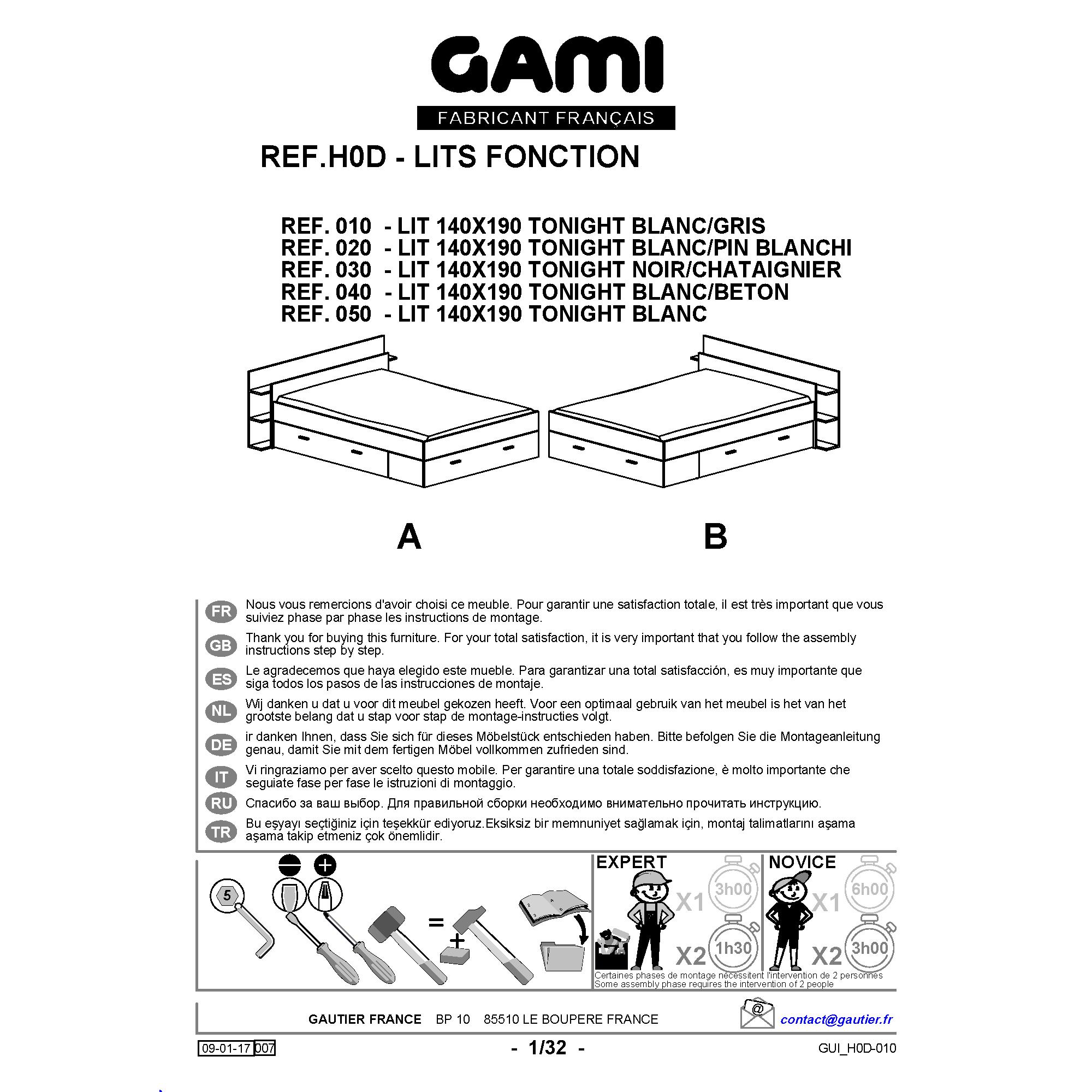 GAMI
FABRICANT FRANÇAIS

REF.H0D - LITS FONCTION

REF. 010 - LIT 140X190 TONIGHT BLANC/GRIS
REF. 020 - LIT 140X190 TONIGHT BLANC/PIN BLANCHI
REF. 030 - LIT 140X190 TONIGHT NOIR/CHATAIGNIER
REF. 040 - LIT 140X190 TONIGHT BLANC/BETON
REF. 050 - LIT 140X190 TONIGHT BLANC

A

B

FR Nous vous remercions d'avoir choisi ce meuble. Pour garantir une satisfaction totale, il est très important que vous suiviez phase par phase les instructions de montage.

GB Thank you for buying this furniture. For your total satisfaction, it is very important that you follow the assembly instructions step by step.

ES Le agradecemos que haya elegido este mueble. Para garantizar una total satisfacción, es muy importante que siga todos los pasos de las instrucciones de montaje.

NL Wij danken u dat u voor dit meubel gekozen heeft. Voor een optimaal gebruik van het meubel is het van het grootste belang dat u stap voor stap de montage-instructies volgt.

DE ir danken Ihnen, dass Sie sich für dieses Möbelstück entschieden haben. Bitte befolgen Sie die Montageanleitung genau, damit Sie mit dem fertigen Möbel vollkommen zufrieden sind.

IT Vi ringraziamo per aver scelto questo mobile. Per garantire una totale soddisfazione, è molto importante che seguiate fase per fase le istruzioni di montaggio.

RU Спасибо за ваш выбор. Для правильной сборки необходимо внимательно прочитать инструкцию.

TR Bu eşyayı seçtiğiniz için teşekkür ediyoruz.Eksiksiz bir memnuniyet sağlamak için, montaj talimatlarını aşama aşama takip etmeniz çok önemlidir.

5

=

+

EXPERT
X1 3h00
X2 1h30

NOVICE
X1 6h00
X2 3h00

Certaines phases de montage nécessitent l'intervention de 2 personnes
Some assembly phase requires the intervention of 2 people

GAUTIER FRANCE BP 10 85510 LE BOUPERE FRANCE

@ contact@gautier.fr

09-01-17 007

- 1/32 -

GUI_H0D-010