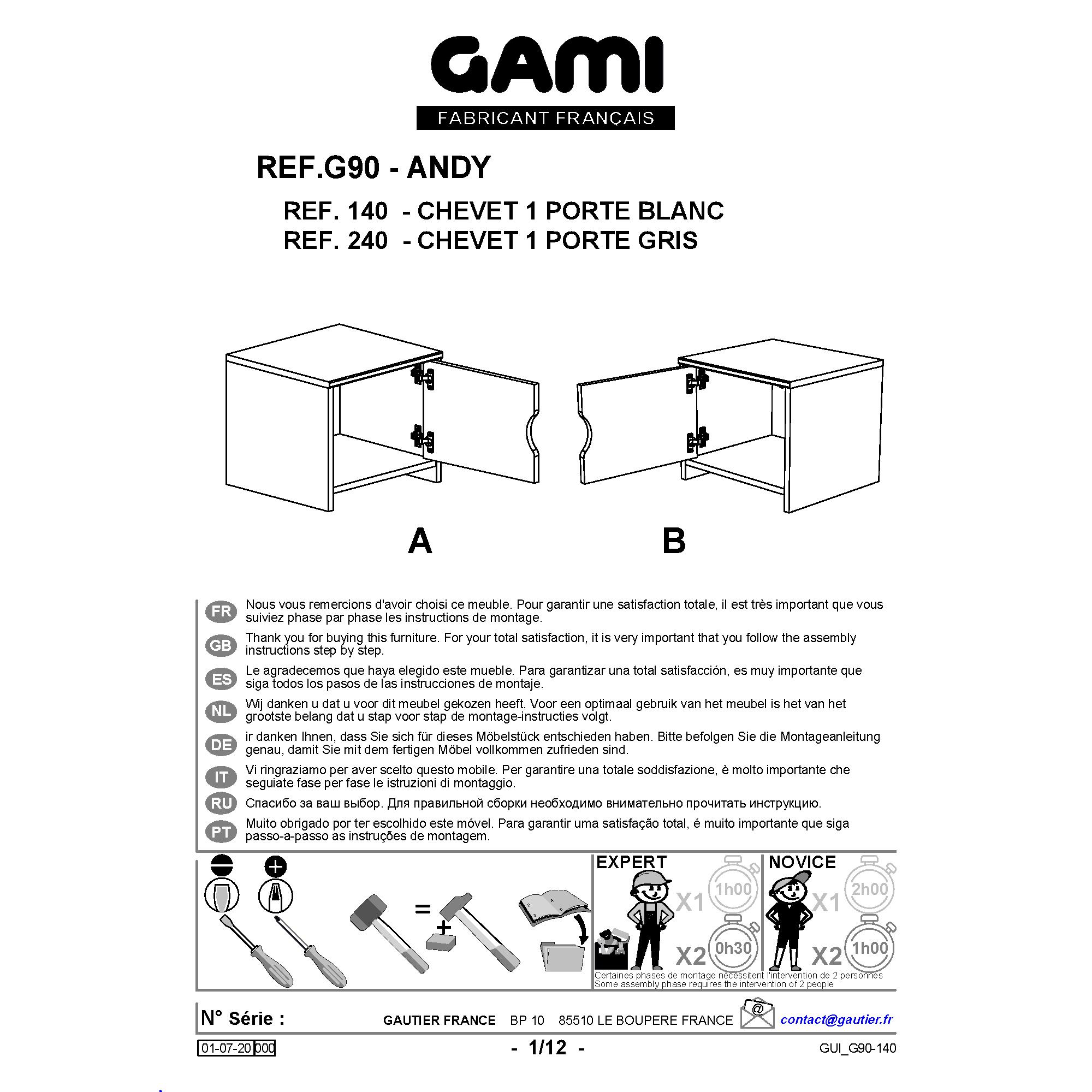 GAMI
FABRICANT FRANÇAIS

REF.G90 - ANDY

REF. 140 - CHEVET 1 PORTE BLANC
REF. 240 - CHEVET 1 PORTE GRIS

A

B

FR Nous vous remercions d'avoir choisi ce meuble. Pour garantir une satisfaction totale, il est très important que vous suiviez phase par phase les instructions de montage.

GB Thank you for buying this furniture. For your total satisfaction, it is very important that you follow the assembly instructions step by step.

ES Le agradecemos que haya elegido este mueble. Para garantizar una total satisfacción, es muy importante que siga todos los pasos de las instrucciones de montaje.

NL Wij danken u dat u voor dit meubel gekozen heeft. Voor een optimaal gebruik van het meubel is het van het grootste belang dat u stap voor stap de montage-instructies volgt.

DE ir danken Ihnen, dass Sie sich für dieses Möbelstück entschieden haben. Bitte befolgen Sie die Montageanleitung genau, damit Sie mit dem fertigen Möbel vollkommen zufrieden sind.

IT Vi ringraziamo per aver scelto questo mobile. Per garantire una totale soddisfazione, è molto importante che seguiate fase per fase le istruzioni di montaggio.

RU Спасибо за ваш выбор. Для правильной сборки необходимо внимательно прочитать инструкцию.

PT Muito obrigado por ter escolhido este móvel. Para garantir uma satisfação total, é muito importante que siga passo-a-passo as instruções de montagem.

=
+

EXPERT
X1 1h00
X2 0h30

NOVICE
X1 2h00
X2 1h00

Certaines phases de montage nécessitent l'intervention de 2 personnes
Some assembly phase requires the intervention of 2 people

N° Série :
GAUTIER FRANCE BP 10 85510 LE BOUPERE FRANCE
@
contact@gautier.fr

01-07-20 000
- 1/12 -
GUI_G90-140