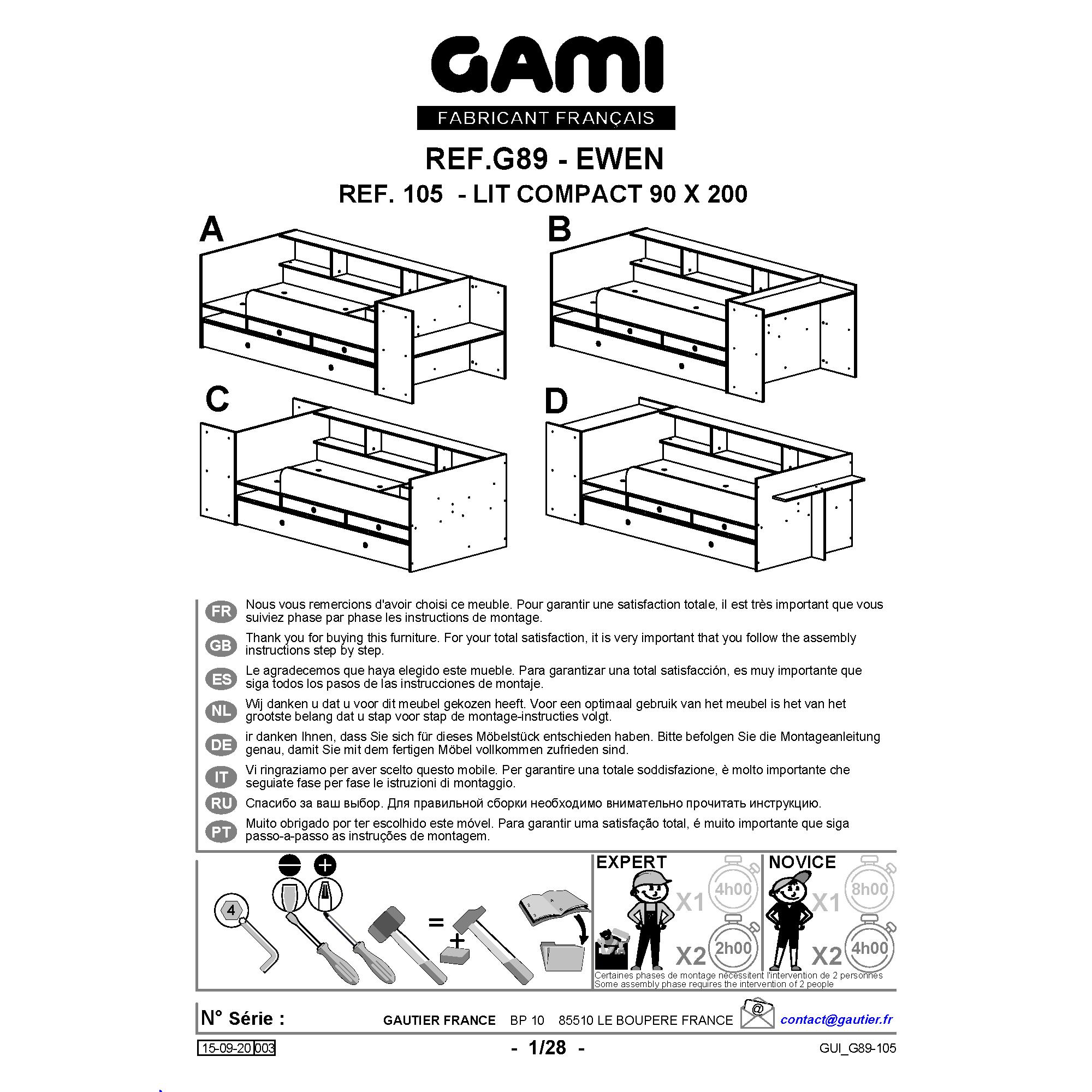 GAMI
FABRICANT FRANÇAIS

REF.G89 - EWEN
REF. 105 - LIT COMPACT 90 X 200

A

B

C

D

FR Nous vous remercions d'avoir choisi ce meuble. Pour garantir une satisfaction totale, il est très important que vous suiviez phase par phase les instructions de montage.

GB Thank you for buying this furniture. For your total satisfaction, it is very important that you follow the assembly instructions step by step.

ES Le agradecemos que haya elegido este mueble. Para garantizar una total satisfacción, es muy importante que siga todos los pasos de las instrucciones de montaje.

NL Wij danken u dat u voor dit meubel gekozen heeft. Voor een optimaal gebruik van het meubel is het van het grootste belang dat u stap voor stap de montage-instructies volgt.

DE ir danken Ihnen, dass Sie sich für dieses Möbelstück entschieden haben. Bitte befolgen Sie die Montageanleitung genau, damit Sie mit dem fertigen Möbel vollkommen zufrieden sind.

IT Vi ringraziamo per aver scelto questo mobile. Per garantire una totale soddisfazione, è molto importante che seguiate fase per fase le istruzioni di montaggio.

RU Спасибо за ваш выбор. Для правильной сборки необходимо внимательно прочитать инструкцию.

PT Muito obrigado por ter escolhido este móvel. Para garantir uma satisfação total, é muito importante que siga passo-a-passo as instruções de montagem.

4

=

+

EXPERT
X1 4h00
X2 2h00

NOVICE
X1 8h00
X2 4h00

Certaines phases de montage nécessitent l'intervention de 2 personnes
Some assembly phase requires the intervention of 2 people

N° Série :

GAUTIER FRANCE BP 10 85510 LE BOUPERE FRANCE

@

contact@gautier.fr

15-09-20 003

- 1/28 -

GUI_G89-105