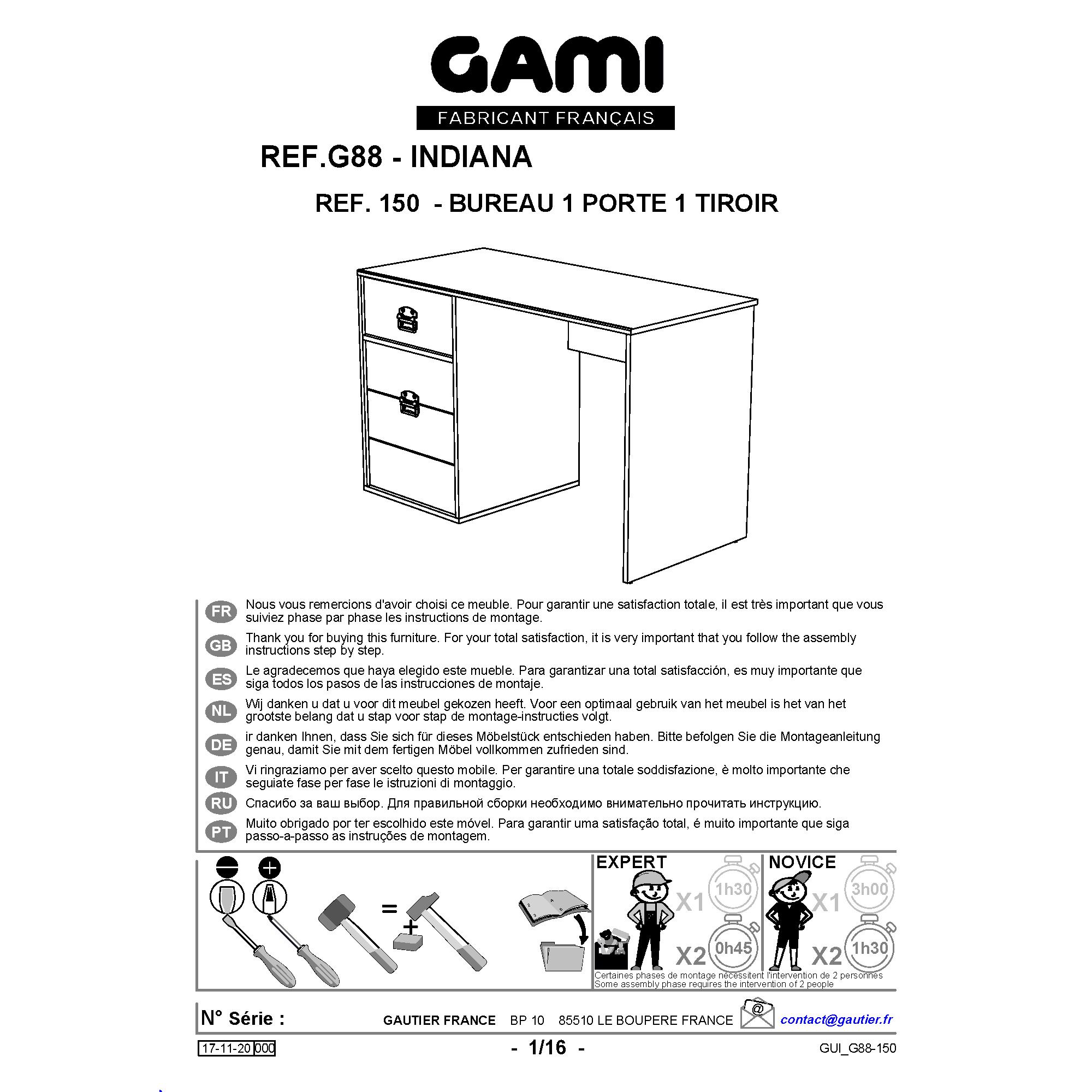 GAMI
FABRICANT FRANÇAIS

REF.G88 - INDIANA

REF. 150 - BUREAU 1 PORTE 1 TIROIR

FR Nous vous remercions d'avoir choisi ce meuble. Pour garantir une satisfaction totale, il est très important que vous suiviez phase par phase les instructions de montage.

GB Thank you for buying this furniture. For your total satisfaction, it is very important that you follow the assembly instructions step by step.

ES Le agradecemos que haya elegido este mueble. Para garantizar una total satisfacción, es muy importante que siga todos los pasos de las instrucciones de montaje.

NL Wij danken u dat u voor dit meubel gekozen heeft. Voor een optimaal gebruik van het meubel is het van het grootste belang dat u stap voor stap de montage-instructies volgt.

DE ir danken Ihnen, dass Sie sich für dieses Möbelstück entschieden haben. Bitte befolgen Sie die Montageanleitung genau, damit Sie mit dem fertigen Möbel vollkommen zufrieden sind.

IT Vi ringraziamo per aver scelto questo mobile. Per garantire una totale soddisfazione, è molto importante che seguiate fase per fase le istruzioni di montaggio.

RU Спасибо за ваш выбор. Для правильной сборки необходимо внимательно прочитать инструкцию.

PT Muito obrigado por ter escolhido este móvel. Para garantir uma satisfação total, é muito importante que siga passo-a-passo as instruções de montagem.

=
+

EXPERT
X1 1h30
X2 0h45

NOVICE
X1 3h00
X2 1h30

Certaines phases de montage nécessitent l'intervention de 2 personnes
Some assembly phase requires the intervention of 2 people

N° Série : GAUTIER FRANCE BP 10 85510 LE BOUPERE FRANCE @ contact@gautier.fr

17-11-20 000 - 1/16 - GUI_G88-150