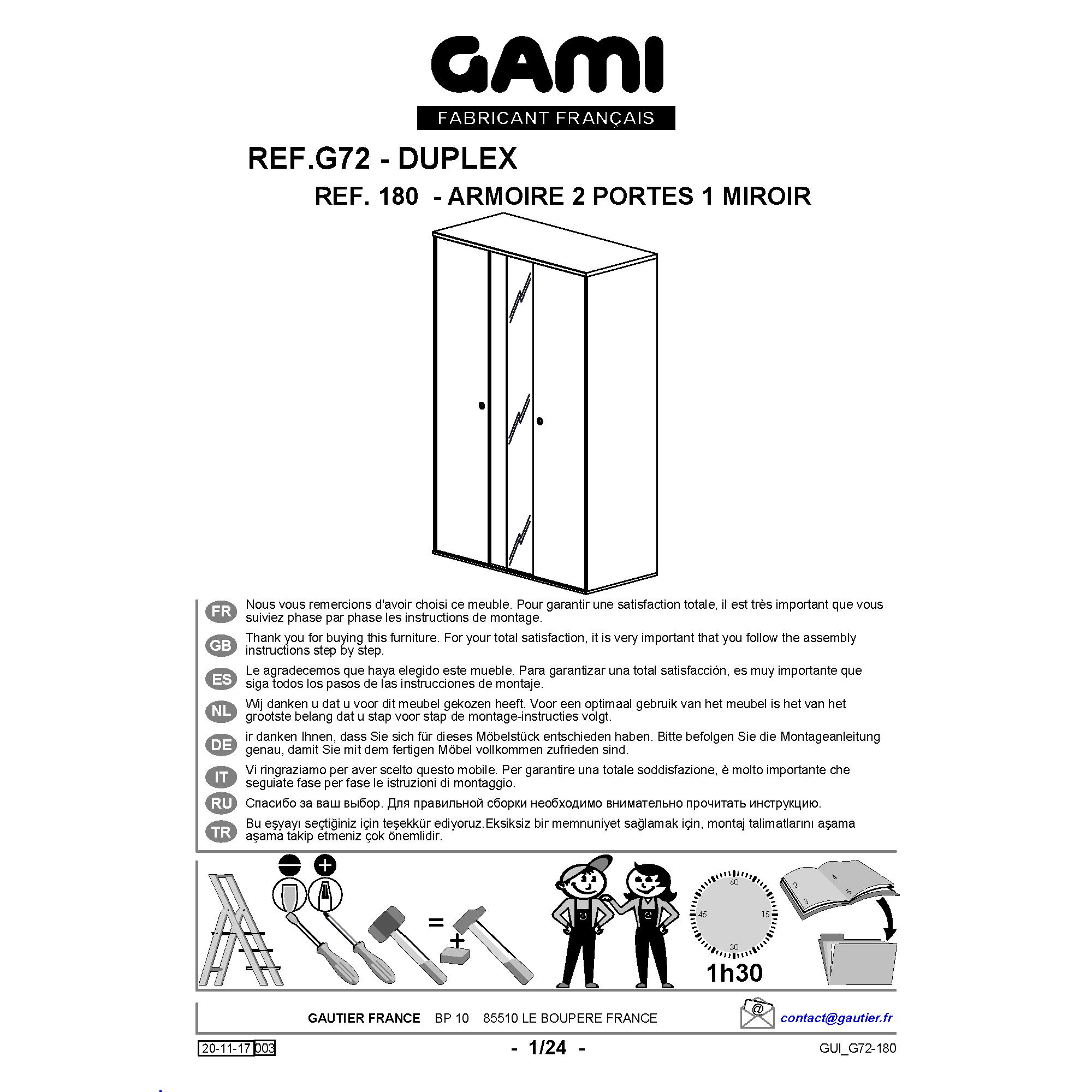 GAMI
FABRICANT FRANÇAIS

REF.G72 - DUPLEX

REF. 180 - ARMOIRE 2 PORTES 1 MIROIR

FR Nous vous remercions d'avoir choisi ce meuble. Pour garantir une satisfaction totale, il est très important que vous suiviez phase par phase les instructions de montage.

GB Thank you for buying this furniture. For your total satisfaction, it is very important that you follow the assembly instructions step by step.

ES Le agradecemos que haya elegido este mueble. Para garantizar una total satisfacción, es muy importante que siga todos los pasos de las instrucciones de montaje.

NL Wij danken u dat u voor dit meubel gekozen heeft. Voor een optimaal gebruik van het meubel is het van het grootste belang dat u stap voor stap de montage-instructies volgt.

DE ir danken Ihnen, dass Sie sich für dieses Möbelstück entschieden haben. Bitte befolgen Sie die Montageanleitung genau, damit Sie mit dem fertigen Möbel vollkommen zufrieden sind.

IT Vi ringraziamo per aver scelto questo mobile. Per garantire una totale soddisfazione, è molto importante che seguiate fase per fase le istruzioni di montaggio.

RU Спасибо за ваш выбор. Для правильной сборки необходимо внимательно прочитать инструкцию.

TR Bu eşyayı seçtiğiniz için teşekkür ediyoruz.Eksiksiz bir memnuniyet sağlamak için, montaj talimatlarını aşama aşama takip etmeniz çok önemlidir.

=
+
60
15
30
45
1h30
2
3
4
5

GAUTIER FRANCE BP 10 85510 LE BOUPERE FRANCE
@
contact@gautier.fr

20-11-17 003
- 1/24 -
GUI_G72-180