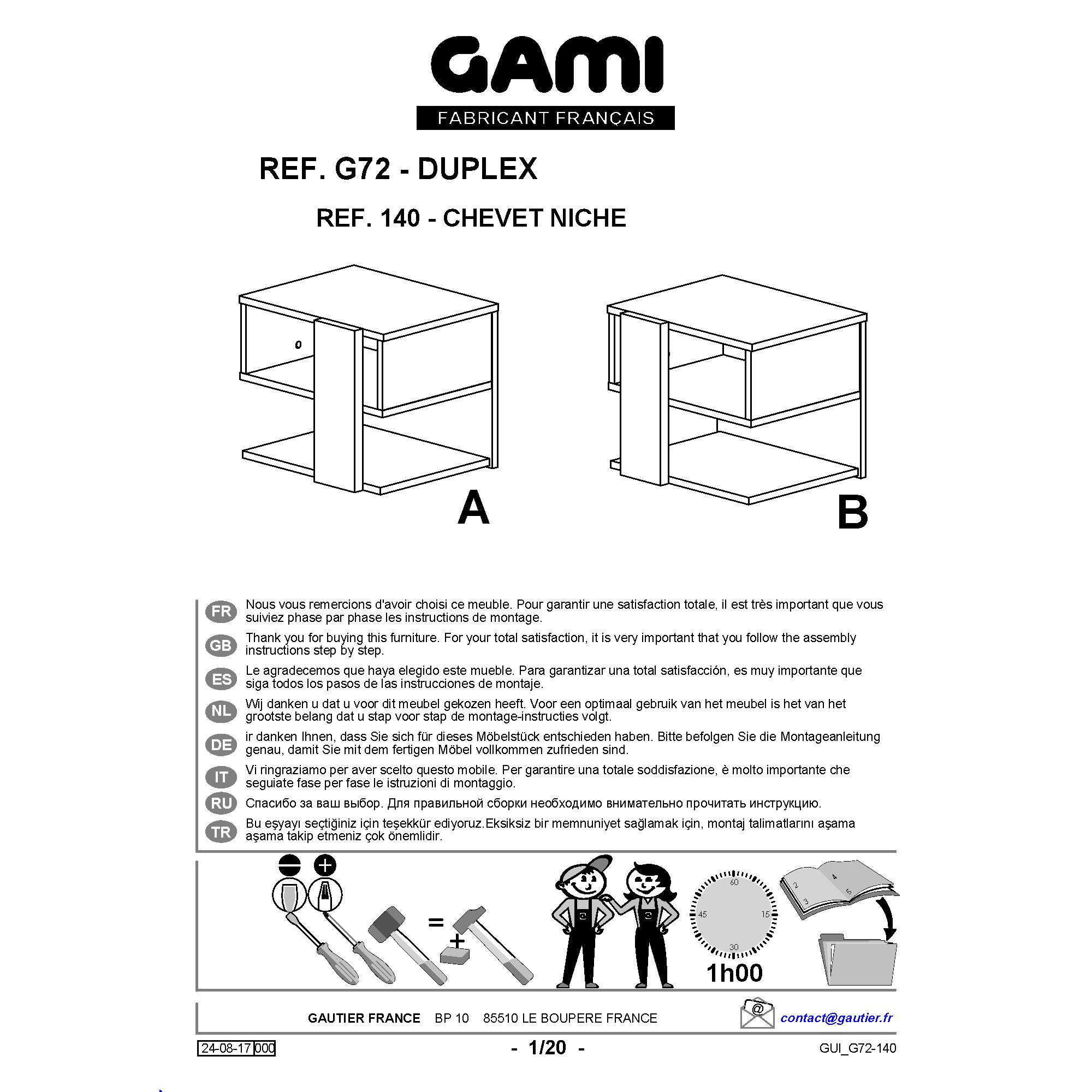 GAMI
FABRICANT FRANÇAIS

REF. G72 - DUPLEX

REF. 140 - CHEVET NICHE

A

B

FR Nous vous remercions d'avoir choisi ce meuble. Pour garantir une satisfaction totale, il est très important que vous suiviez phase par phase les instructions de montage.

GB Thank you for buying this furniture. For your total satisfaction, it is very important that you follow the assembly instructions step by step.

ES Le agradecemos que haya elegido este mueble. Para garantizar una total satisfacción, es muy importante que siga todos los pasos de las instrucciones de montaje.

NL Wij danken u dat u voor dit meubel gekozen heeft. Voor een optimaal gebruik van het meubel is het van het grootste belang dat u stap voor stap de montage-instructies volgt.

DE ir danken Ihnen, dass Sie sich für dieses Möbelstück entschieden haben. Bitte befolgen Sie die Montageanleitung genau, damit Sie mit dem fertigen Möbel vollkommen zufrieden sind.

IT Vi ringraziamo per aver scelto questo mobile. Per garantire una totale soddisfazione, è molto importante che seguiate fase per fase le istruzioni di montaggio.

RU Спасибо за ваш выбор. Для правильной сборки необходимо внимательно прочитать инструкцию.

TR Bu eşyayı seçtiğiniz için teşekkür ediyoruz.Eksiksiz bir memnuniyet sağlamak için, montaj talimatlarını aşama aşama takip etmeniz çok önemlidir.

=
+
60
15
30
45
1h00
2
3
4
5

GAUTIER FRANCE BP 10 85510 LE BOUPERE FRANCE
@
contact@gautier.fr

24-08-17 000
- 1/20 -
GUI_G72-140