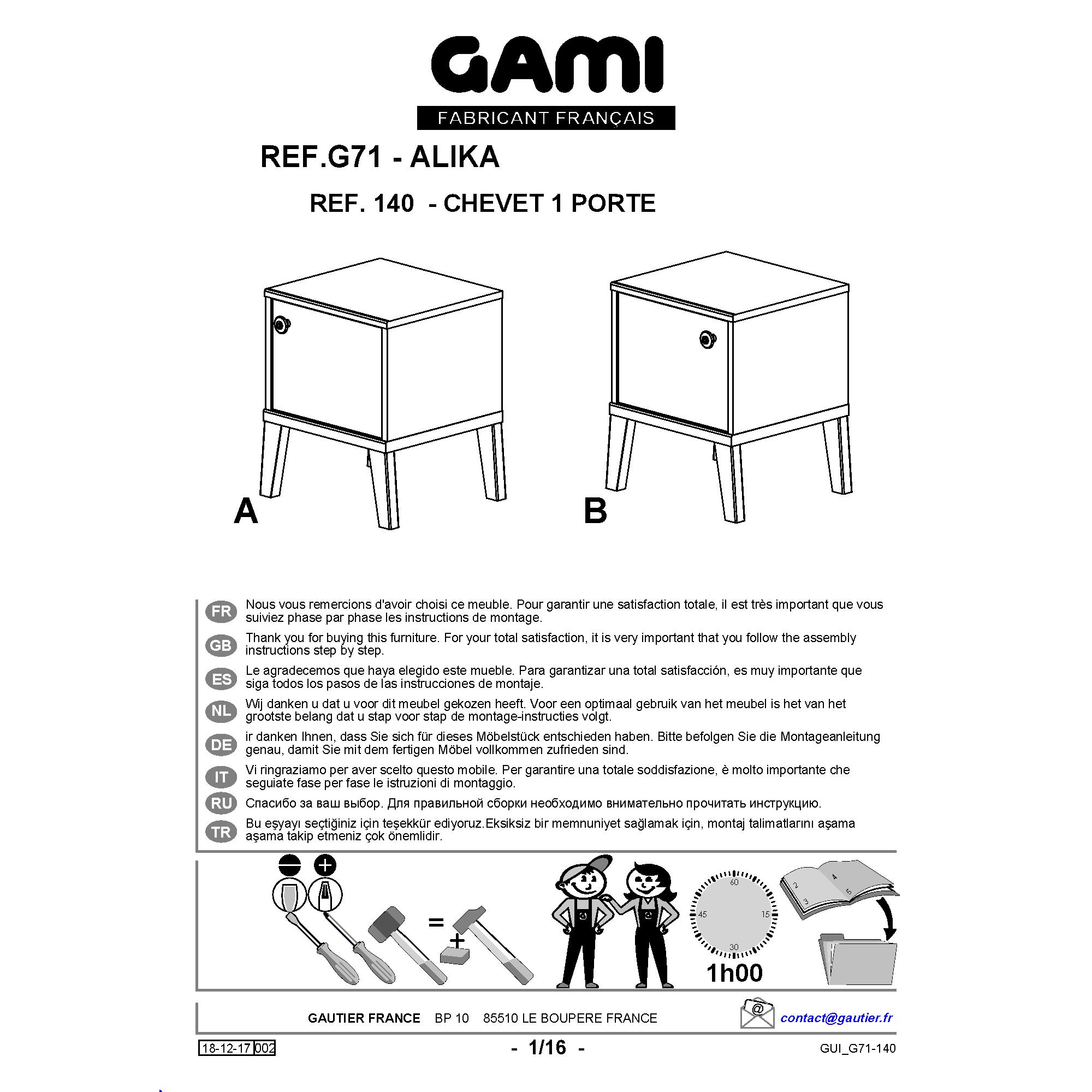 GAMI
FABRICANT FRANÇAIS

REF.G71 - ALIKA

REF. 140 - CHEVET 1 PORTE

A

B

FR Nous vous remercions d'avoir choisi ce meuble. Pour garantir une satisfaction totale, il est très important que vous suiviez phase par phase les instructions de montage.

GB Thank you for buying this furniture. For your total satisfaction, it is very important that you follow the assembly instructions step by step.

ES Le agradecemos que haya elegido este mueble. Para garantizar una total satisfacción, es muy importante que siga todos los pasos de las instrucciones de montaje.

NL Wij danken u dat u voor dit meubel gekozen heeft. Voor een optimaal gebruik van het meubel is het van het grootste belang dat u stap voor stap de montage-instructies volgt.

DE ir danken Ihnen, dass Sie sich für dieses Möbelstück entschieden haben. Bitte befolgen Sie die Montageanleitung genau, damit Sie mit dem fertigen Möbel vollkommen zufrieden sind.

IT Vi ringraziamo per aver scelto questo mobile. Per garantire una totale soddisfazione, è molto importante che seguiate fase per fase le istruzioni di montaggio.

RU Спасибо за ваш выбор. Для правильной сборки необходимо внимательно прочитать инструкцию.

TR Bu eşyayı seçtiğiniz için teşekkür ediyoruz.Eksiksiz bir memnuniyet sağlamak için, montaj talimatlarını aşama aşama takip etmeniz çok önemlidir.

=
+
60
15
30
45
1h00
2
3
4
5

GAUTIER FRANCE BP 10 85510 LE BOUPERE FRANCE
@
contact@gautier.fr

18-12-17 002
- 1/16 -
GUI_G71-140