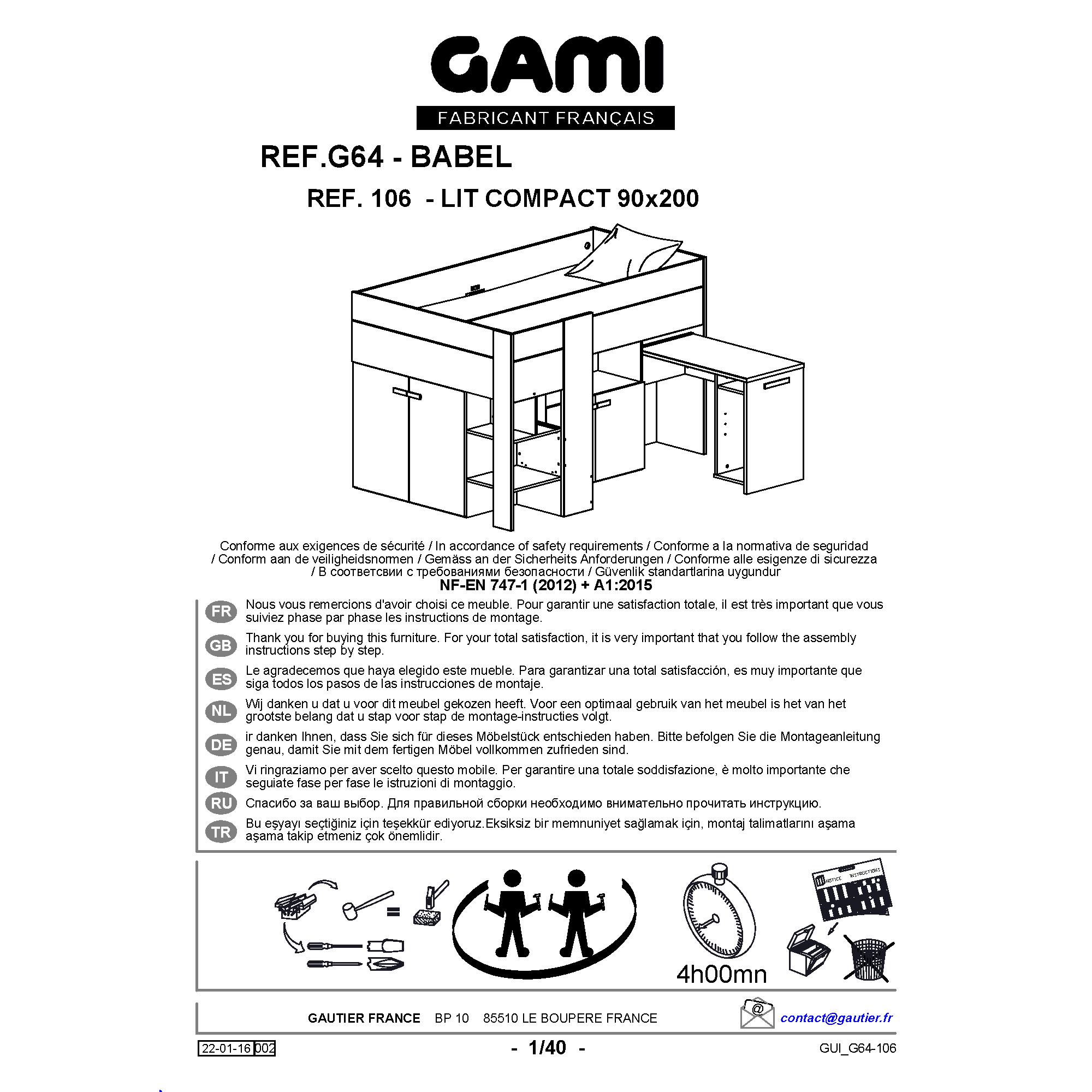 GAMI
FABRICANT FRANÇAIS

REF.G64 - BABEL

REF. 106 - LIT COMPACT 90x200

Conforme aux exigences de sécurité / In accordance of safety requirements / Conforme a la normativa de seguridad / Conform aan de veiligheidsnormen / Gemäss an der Sicherheits Anforderungen / Conforme alle esigenze di sicurezza / В соответсвии с требованиями безопасности / Güvenlik standartlarina uygundur
NF-EN 747-1 (2012) + A1:2015

FR Nous vous remercions d'avoir choisi ce meuble. Pour garantir une satisfaction totale, il est très important que vous suiviez phase par phase les instructions de montage.

GB Thank you for buying this furniture. For your total satisfaction, it is very important that you follow the assembly instructions step by step.

ES Le agradecemos que haya elegido este mueble. Para garantizar una total satisfacción, es muy importante que siga todos los pasos de las instrucciones de montaje.

NL Wij danken u dat u voor dit meubel gekozen heeft. Voor een optimaal gebruik van het meubel is het van het grootste belang dat u stap voor stap de montage-instructies volgt.

DE ir danken Ihnen, dass Sie sich für dieses Möbelstück entschieden haben. Bitte befolgen Sie die Montageanleitung genau, damit Sie mit dem fertigen Möbel vollkommen zufrieden sind.

IT Vi ringraziamo per aver scelto questo mobile. Per garantire una totale soddisfazione, è molto importante che seguiate fase per fase le istruzioni di montaggio.

RU Спасибо за ваш выбор. Для правильной сборки необходимо внимательно прочитать инструкцию.

TR Bu eşyayı seçtiğiniz için teşekkür ediyoruz.Eksiksiz bir memnuniyet sağlamak için, montaj talimatlarını aşama aşama takip etmeniz çok önemlidir.

NOTICE INSTRUCTIONS

4h00mn

GAUTIER FRANCE BP 10 85510 LE BOUPERE FRANCE

contact@gautier.fr

22-01-16 002

- 1/40 -

GUI_G64-106