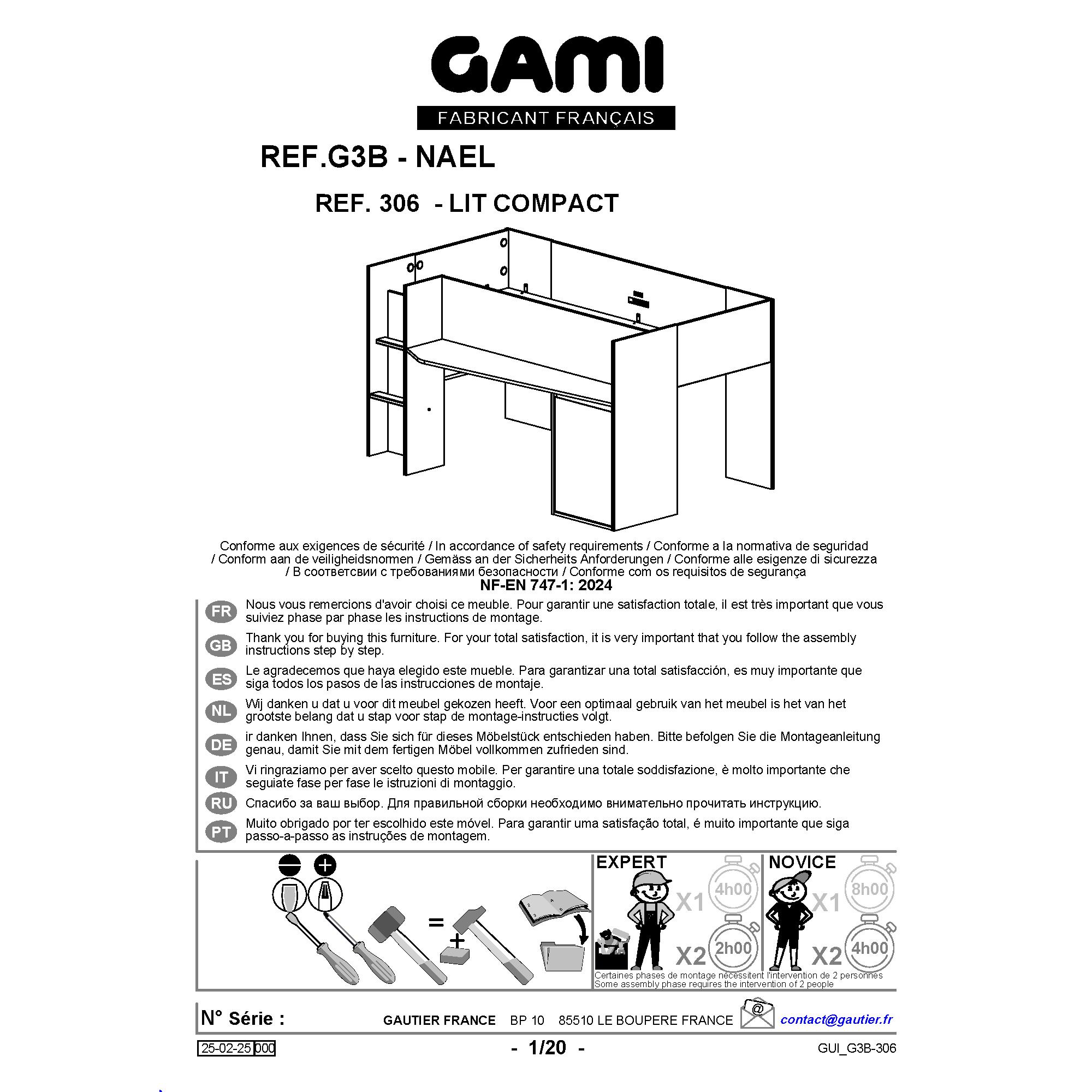 GAMI
FABRICANT FRANÇAIS

REF.G3B - NAEL

REF. 306 - LIT COMPACT

Conforme aux exigences de sécurité / In accordance of safety requirements / Conforme a la normativa de seguridad / Conform aan de veiligheidsnormen / Gemäss an der Sicherheits Anforderungen / Conforme alle esigenze di sicurezza / В соответсвии с требованиями безопасности / Conforme com os requisitos de segurança
NF-EN 747-1: 2024

FR Nous vous remercions d'avoir choisi ce meuble. Pour garantir une satisfaction totale, il est très important que vous suiviez phase par phase les instructions de montage.

GB Thank you for buying this furniture. For your total satisfaction, it is very important that you follow the assembly instructions step by step.

ES Le agradecemos que haya elegido este mueble. Para garantizar una total satisfacción, es muy importante que siga todos los pasos de las instrucciones de montaje.

NL Wij danken u dat u voor dit meubel gekozen heeft. Voor een optimaal gebruik van het meubel is het van het grootste belang dat u stap voor stap de montage-instructies volgt.

DE ir danken Ihnen, dass Sie sich für dieses Möbelstück entschieden haben. Bitte befolgen Sie die Montageanleitung genau, damit Sie mit dem fertigen Möbel vollkommen zufrieden sind.

IT Vi ringraziamo per aver scelto questo mobile. Per garantire una totale soddisfazione, è molto importante che seguiate fase per fase le istruzioni di montaggio.

RU Спасибо за ваш выбор. Для правильной сборки необходимо внимательно прочитать инструкцию.

PT Muito obrigado por ter escolhido este móvel. Para garantir uma satisfação total, é muito importante que siga passo-a-passo as instruções de montagem.

=
+

EXPERT
X1 4h00
X2 2h00

NOVICE
X1 8h00
X2 4h00

Certaines phases de montage nécessitent l'intervention de 2 personnes
Some assembly phase requires the intervention of 2 people

N° Série :
GAUTIER FRANCE BP 10 85510 LE BOUPERE FRANCE
@ contact@gautier.fr

25-02-25 000
- 1/20 -
GUI_G3B-306