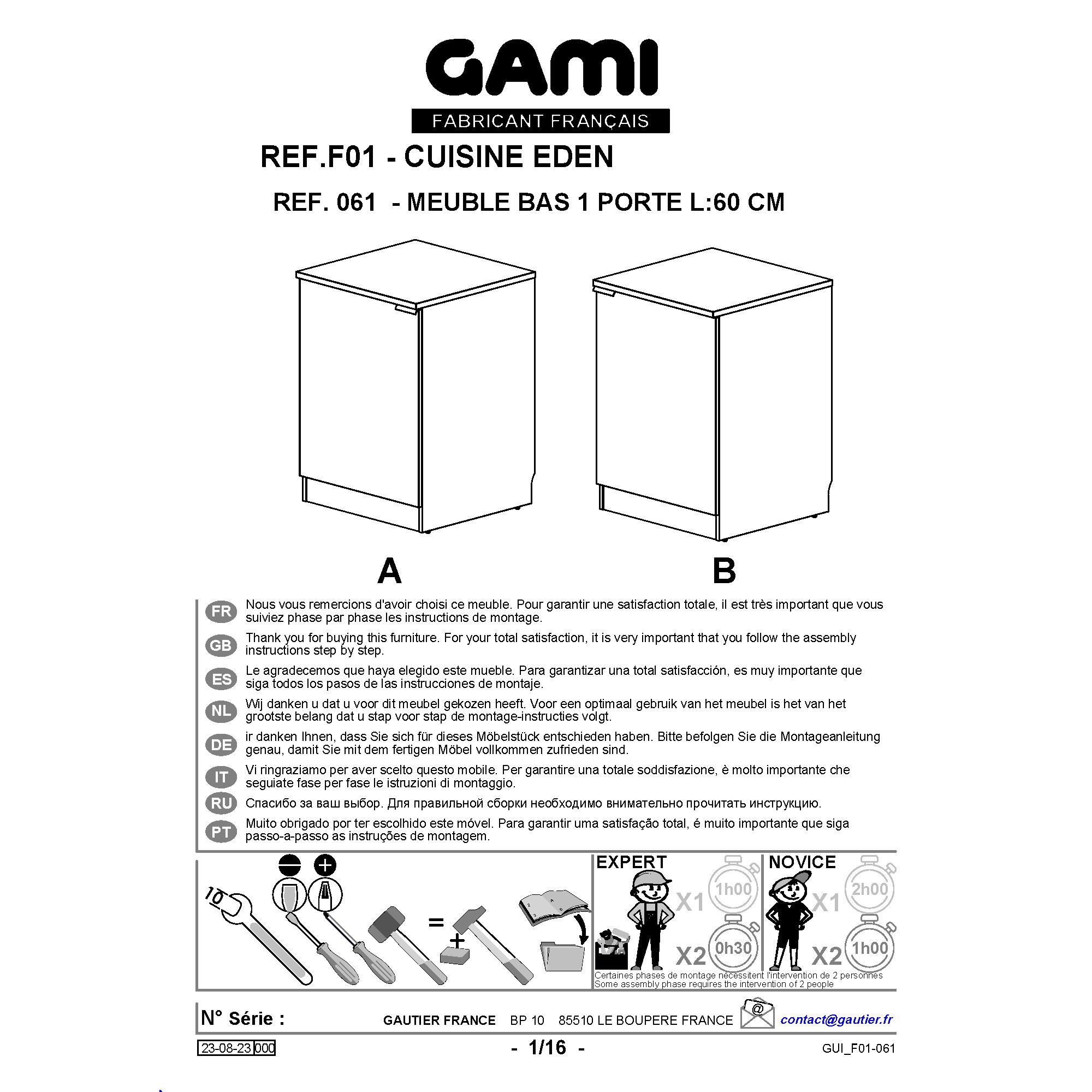 GAMI
FABRICANT FRANÇAIS

REF.F01 - CUISINE EDEN

REF. 061 - MEUBLE BAS 1 PORTE L:60 CM

A

B

FR Nous vous remercions d'avoir choisi ce meuble. Pour garantir une satisfaction totale, il est très important que vous suiviez phase par phase les instructions de montage.

GB Thank you for buying this furniture. For your total satisfaction, it is very important that you follow the assembly instructions step by step.

ES Le agradecemos que haya elegido este mueble. Para garantizar una total satisfacción, es muy importante que siga todos los pasos de las instrucciones de montaje.

NL Wij danken u dat u voor dit meubel gekozen heeft. Voor een optimaal gebruik van het meubel is het van het grootste belang dat u stap voor stap de montage-instructies volgt.

DE ir danken Ihnen, dass Sie sich für dieses Möbelstück entschieden haben. Bitte befolgen Sie die Montageanleitung genau, damit Sie mit dem fertigen Möbel vollkommen zufrieden sind.

IT Vi ringraziamo per aver scelto questo mobile. Per garantire una totale soddisfazione, è molto importante che seguiate fase per fase le istruzioni di montaggio.

RU Спасибо за ваш выбор. Для правильной сборки необходимо внимательно прочитать инструкцию.

PT Muito obrigado por ter escolhido este móvel. Para garantir uma satisfação total, é muito importante que siga passo-a-passo as instruções de montagem.

10 = +

EXPERT X1 1h00 X2 0h30

NOVICE X1 2h00 X2 1h00

Certaines phases de montage nécessitent l'intervention de 2 personnes
Some assembly phase requires the intervention of 2 people

N° Série : GAUTIER FRANCE BP 10 85510 LE BOUPERE FRANCE @ contact@gautier.fr

23-08-23 000 - 1/16 - GUI_F01-061