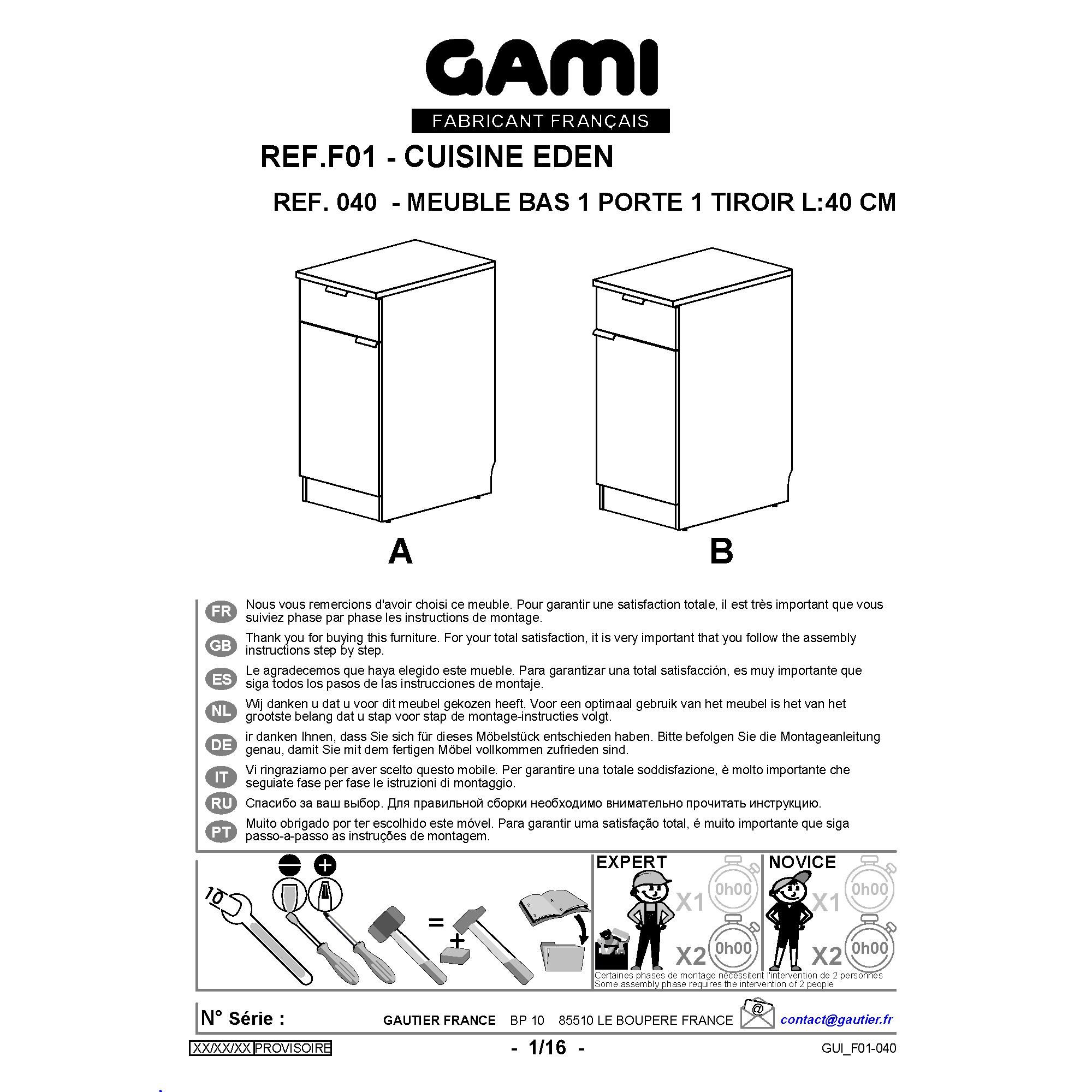 GAMI
FABRICANT FRANÇAIS

REF.F01 - CUISINE EDEN

REF. 040 - MEUBLE BAS 1 PORTE 1 TIROIR L:40 CM

A

B

FR Nous vous remercions d'avoir choisi ce meuble. Pour garantir une satisfaction totale, il est très important que vous suiviez phase par phase les instructions de montage.

GB Thank you for buying this furniture. For your total satisfaction, it is very important that you follow the assembly instructions step by step.

ES Le agradecemos que haya elegido este mueble. Para garantizar una total satisfacción, es muy importante que siga todos los pasos de las instrucciones de montaje.

NL Wij danken u dat u voor dit meubel gekozen heeft. Voor een optimaal gebruik van het meubel is het van het grootste belang dat u stap voor stap de montage-instructies volgt.

DE ir danken Ihnen, dass Sie sich für dieses Möbelstück entschieden haben. Bitte befolgen Sie die Montageanleitung genau, damit Sie mit dem fertigen Möbel vollkommen zufrieden sind.

IT Vi ringraziamo per aver scelto questo mobile. Per garantire una totale soddisfazione, è molto importante che seguiate fase per fase le istruzioni di montaggio.

RU Спасибо за ваш выбор. Для правильной сборки необходимо внимательно прочитать инструкцию.

PT Muito obrigado por ter escolhido este móvel. Para garantir uma satisfação total, é muito importante que siga passo-a-passo as instruções de montagem.

10

=

+

EXPERT
X1 0h00
X2 0h00

NOVICE
X1 0h00
X2 0h00

Certaines phases de montage nécessitent l'intervention de 2 personnes
Some assembly phase requires the intervention of 2 people

N° Série :

GAUTIER FRANCE BP 10 85510 LE BOUPERE FRANCE

@

contact@gautier.fr

XX/XX/XX PROVISOIRE

- 1/16 -

GUI_F01-040