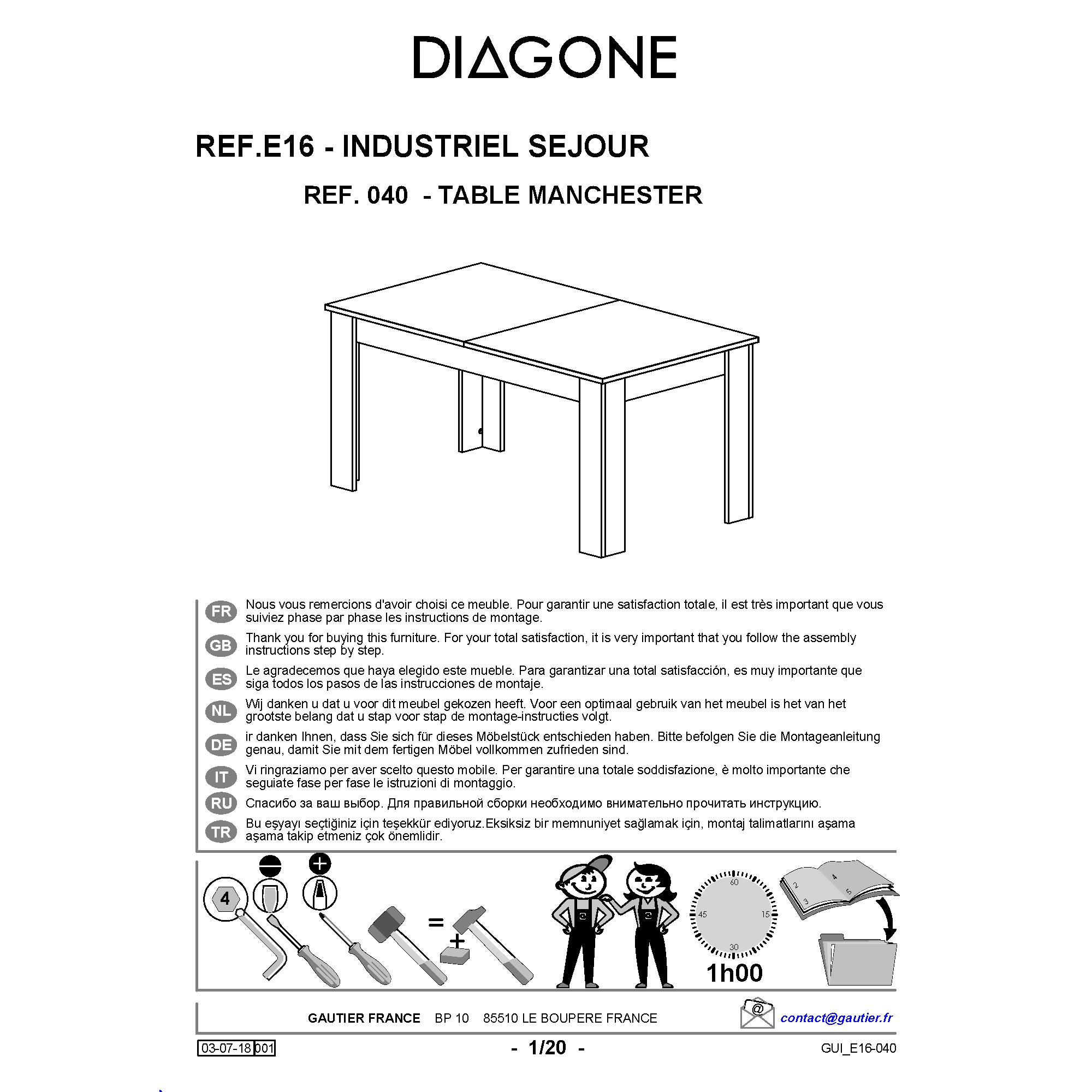 DIAGONE

REF.E16 - INDUSTRIEL SEJOUR

REF. 040 - TABLE MANCHESTER

FR Nous vous remercions d'avoir choisi ce meuble. Pour garantir une satisfaction totale, il est très important que vous suiviez phase par phase les instructions de montage.

GB Thank you for buying this furniture. For your total satisfaction, it is very important that you follow the assembly instructions step by step.

ES Le agradecemos que haya elegido este mueble. Para garantizar una total satisfacción, es muy importante que siga todos los pasos de las instrucciones de montaje.

NL Wij danken u dat u voor dit meubel gekozen heeft. Voor een optimaal gebruik van het meubel is het van het grootste belang dat u stap voor stap de montage-instructies volgt.

DE ir danken Ihnen, dass Sie sich für dieses Möbelstück entschieden haben. Bitte befolgen Sie die Montageanleitung genau, damit Sie mit dem fertigen Möbel vollkommen zufrieden sind.

IT Vi ringraziamo per aver scelto questo mobile. Per garantire una totale soddisfazione, è molto importante che seguiate fase per fase le istruzioni di montaggio.

RU Спасибо за ваш выбор. Для правильной сборки необходимо внимательно прочитать инструкцию.

TR Bu eşyayı seçtiğiniz için teşekkür ediyoruz.Eksiksiz bir memnuniyet sağlamak için, montaj talimatlarını aşama aşama takip etmeniz çok önemlidir.

4

=

+

60

15

30

45

1h00

2

3

4

5

GAUTIER FRANCE BP 10 85510 LE BOUPERE FRANCE

@

contact@gautier.fr

03-07-18 001

- 1/20 -

GUI_E16-040