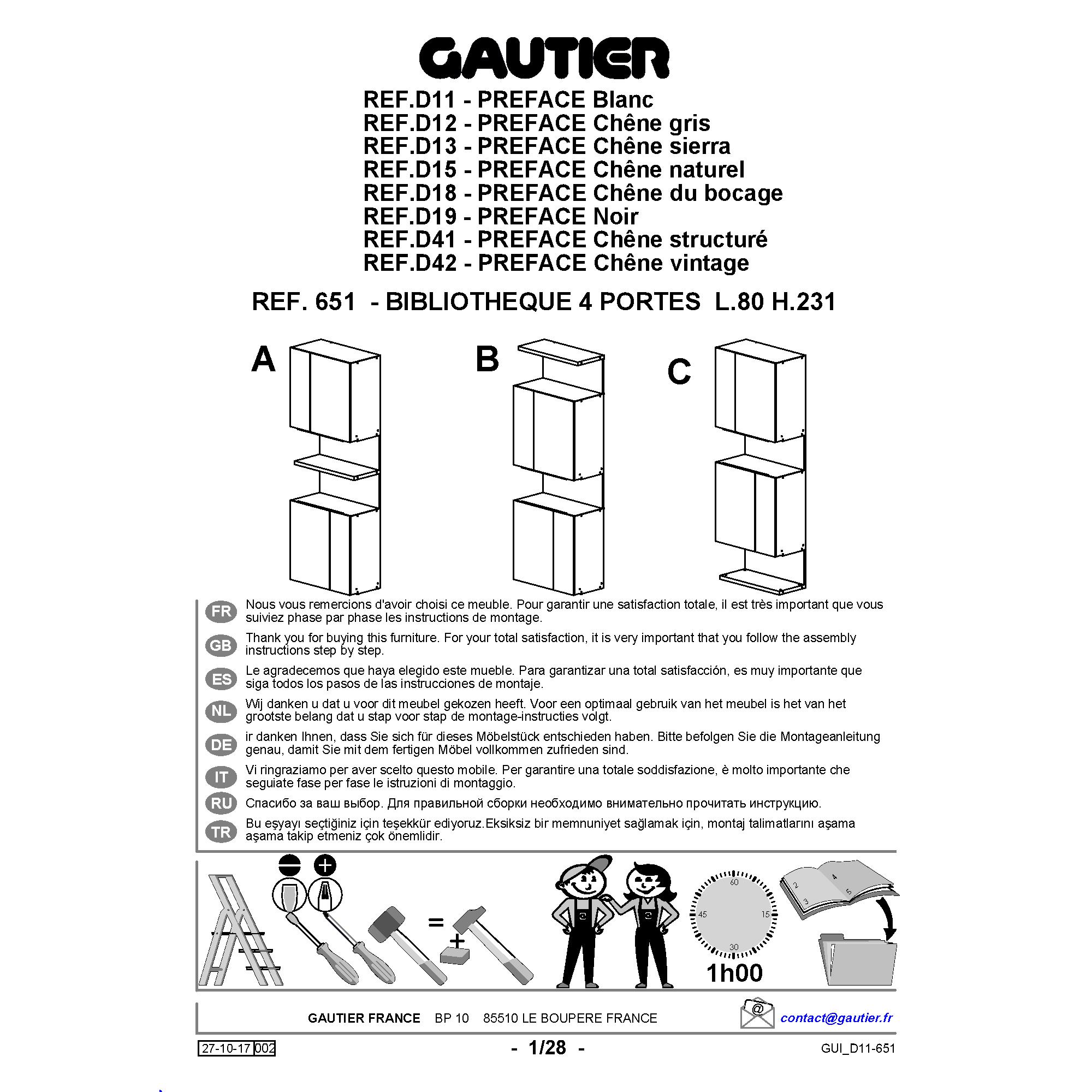 GAUTIER

REF.D11 - PREFACE Blanc
REF.D12 - PREFACE Chêne gris
REF.D13 - PREFACE Chêne sierra
REF.D15 - PREFACE Chêne naturel
REF.D18 - PREFACE Chêne du bocage
REF.D19 - PREFACE Noir
REF.D41 - PREFACE Chêne structuré
REF.D42 - PREFACE Chêne vintage

REF. 651 - BIBLIOTHEQUE 4 PORTES L.80 H.231

A

B

C

FR Nous vous remercions d'avoir choisi ce meuble. Pour garantir une satisfaction totale, il est très important que vous suiviez phase par phase les instructions de montage.

GB Thank you for buying this furniture. For your total satisfaction, it is very important that you follow the assembly instructions step by step.

ES Le agradecemos que haya elegido este mueble. Para garantizar una total satisfacción, es muy importante que siga todos los pasos de las instrucciones de montaje.

NL Wij danken u dat u voor dit meubel gekozen heeft. Voor een optimaal gebruik van het meubel is het van het grootste belang dat u stap voor stap de montage-instructies volgt.

DE ir danken Ihnen, dass Sie sich für dieses Möbelstück entschieden haben. Bitte befolgen Sie die Montageanleitung genau, damit Sie mit dem fertigen Möbel vollkommen zufrieden sind.

IT Vi ringraziamo per aver scelto questo mobile. Per garantire una totale soddisfazione, è molto importante che seguiate fase per fase le istruzioni di montaggio.

RU Спасибо за ваш выбор. Для правильной сборки необходимо внимательно прочитать инструкцию.

TR Bu eşyayı seçtiğiniz için teşekkür ediyoruz.Eksiksiz bir memnuniyet sağlamak için, montaj talimatlarını aşama aşama takip etmeniz çok önemlidir.

=
+

60
15
30
45
1h00

2
3
4
5

GAUTIER FRANCE BP 10 85510 LE BOUPERE FRANCE

@ contact@gautier.fr

27-10-17 002

- 1/28 -

GUI_D11-651