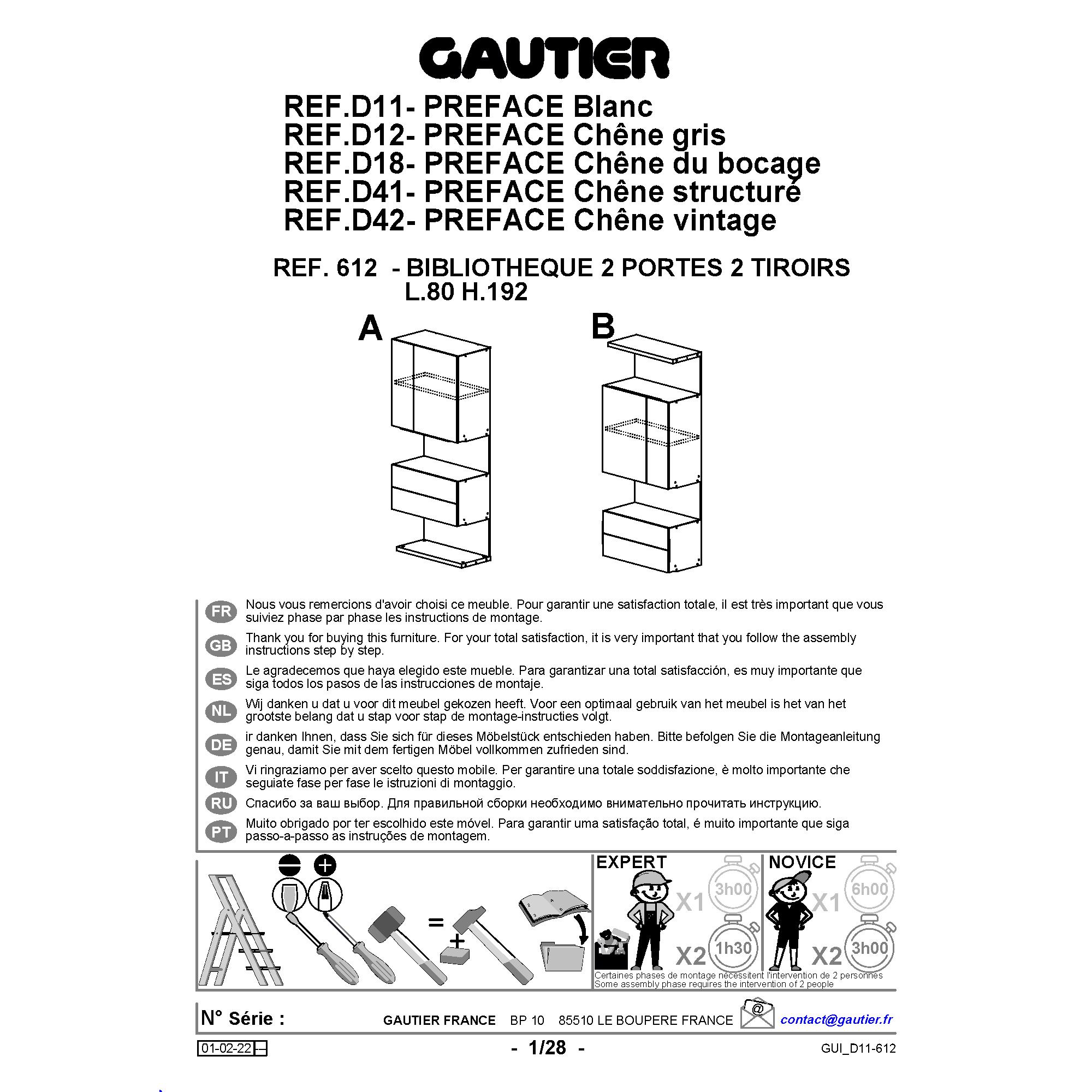 GAUTIER

REF.D11- PREFACE Blanc
REF.D12- PREFACE Chêne gris
REF.D18- PREFACE Chêne du bocage
REF.D41- PREFACE Chêne structuré
REF.D42- PREFACE Chêne vintage

REF. 612 - BIBLIOTHEQUE 2 PORTES 2 TIROIRS
L.80 H.192

A

B

FR Nous vous remercions d'avoir choisi ce meuble. Pour garantir une satisfaction totale, il est très important que vous suiviez phase par phase les instructions de montage.

GB Thank you for buying this furniture. For your total satisfaction, it is very important that you follow the assembly instructions step by step.

ES Le agradecemos que haya elegido este mueble. Para garantizar una total satisfacción, es muy importante que siga todos los pasos de las instrucciones de montaje.

NL Wij danken u dat u voor dit meubel gekozen heeft. Voor een optimaal gebruik van het meubel is het van het grootste belang dat u stap voor stap de montage-instructies volgt.

DE ir danken Ihnen, dass Sie sich für dieses Möbelstück entschieden haben. Bitte befolgen Sie die Montageanleitung genau, damit Sie mit dem fertigen Möbel vollkommen zufrieden sind.

IT Vi ringraziamo per aver scelto questo mobile. Per garantire una totale soddisfazione, è molto importante che seguiate fase per fase le istruzioni di montaggio.

RU Спасибо за ваш выбор. Для правильной сборки необходимо внимательно прочитать инструкцию.

PT Muito obrigado por ter escolhido este móvel. Para garantir uma satisfação total, é muito importante que siga passo-a-passo as instruções de montagem.

=
+

EXPERT
X1 3h00
X2 1h30

NOVICE
X1 6h00
X2 3h00

Certaines phases de montage nécessitent l'intervention de 2 personnes
Some assembly phase requires the intervention of 2 people

N° Série :
GAUTIER FRANCE BP 10 85510 LE BOUPERE FRANCE
@
contact@gautier.fr

01-02-22
- 1/28 -
GUI_D11-612