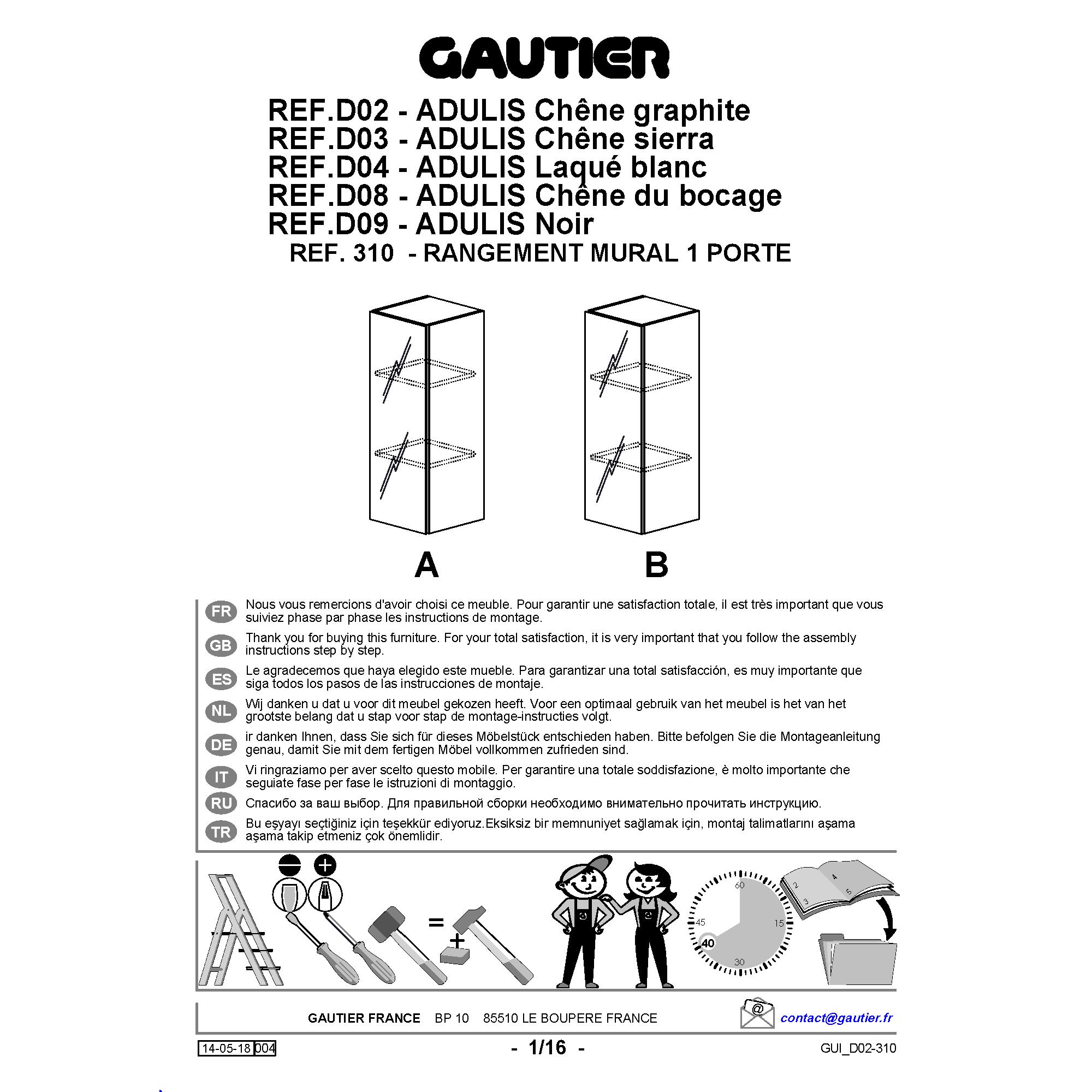 GAUTIER

REF.D02 - ADULIS Chêne graphite
REF.D03 - ADULIS Chêne sierra
REF.D04 - ADULIS Laqué blanc
REF.D08 - ADULIS Chêne du bocage
REF.D09 - ADULIS Noir
REF. 310 - RANGEMENT MURAL 1 PORTE

A

B

FR Nous vous remercions d'avoir choisi ce meuble. Pour garantir une satisfaction totale, il est très important que vous suiviez phase par phase les instructions de montage.

GB Thank you for buying this furniture. For your total satisfaction, it is very important that you follow the assembly instructions step by step.

ES Le agradecemos que haya elegido este mueble. Para garantizar una total satisfacción, es muy importante que siga todos los pasos de las instrucciones de montaje.

NL Wij danken u dat u voor dit meubel gekozen heeft. Voor een optimaal gebruik van het meubel is het van het grootste belang dat u stap voor stap de montage-instructies volgt.

DE ir danken Ihnen, dass Sie sich für dieses Möbelstück entschieden haben. Bitte befolgen Sie die Montageanleitung genau, damit Sie mit dem fertigen Möbel vollkommen zufrieden sind.

IT Vi ringraziamo per aver scelto questo mobile. Per garantire una totale soddisfazione, è molto importante che seguiate fase per fase le istruzioni di montaggio.

RU Спасибо за ваш выбор. Для правильной сборки необходимо внимательно прочитать инструкцию.

TR Bu eşyayı seçtiğiniz için teşekkür ediyoruz.Eksiksiz bir memnuniyet sağlamak için, montaj talimatlarını aşama aşama takip etmeniz çok önemlidir.

=
+
60
15
30
45
40
2
3
4
5

GAUTIER FRANCE BP 10 85510 LE BOUPERE FRANCE
@ contact@gautier.fr

14-05-18 004
- 1/16 -
GUI_D02-310