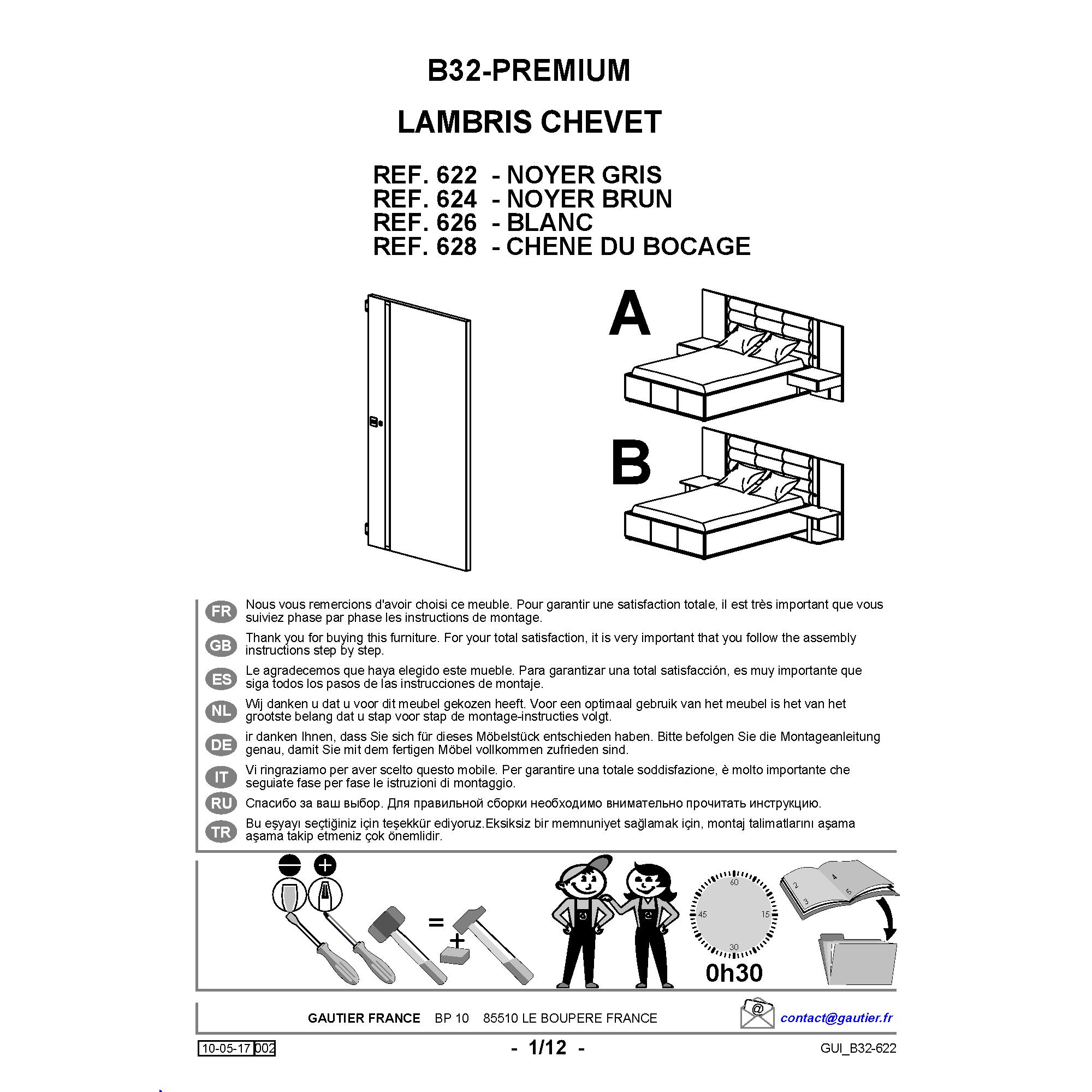 B32-PREMIUM

LAMBRIS CHEVET

REF. 622 - NOYER GRIS
REF. 624 - NOYER BRUN
REF. 626 - BLANC
REF. 628 - CHENE DU BOCAGE

A

B

FR Nous vous remercions d'avoir choisi ce meuble. Pour garantir une satisfaction totale, il est très important que vous suiviez phase par phase les instructions de montage.

GB Thank you for buying this furniture. For your total satisfaction, it is very important that you follow the assembly instructions step by step.

ES Le agradecemos que haya elegido este mueble. Para garantizar una total satisfacción, es muy importante que siga todos los pasos de las instrucciones de montaje.

NL Wij danken u dat u voor dit meubel gekozen heeft. Voor een optimaal gebruik van het meubel is het van het grootste belang dat u stap voor stap de montage-instructies volgt.

DE ir danken Ihnen, dass Sie sich für dieses Möbelstück entschieden haben. Bitte befolgen Sie die Montageanleitung genau, damit Sie mit dem fertigen Möbel vollkommen zufrieden sind.

IT Vi ringraziamo per aver scelto questo mobile. Per garantire una totale soddisfazione, è molto importante che seguiate fase per fase le istruzioni di montaggio.

RU Спасибо за ваш выбор. Для правильной сборки необходимо внимательно прочитать инструкцию.

TR Bu eşyayı seçtiğiniz için teşekkür ediyoruz.Eksiksiz bir memnuniyet sağlamak için, montaj talimatlarını aşama aşama takip etmeniz çok önemlidir.

=

+

60
15
30
45

0h30

2
3
4
5

GAUTIER FRANCE BP 10 85510 LE BOUPERE FRANCE

@

contact@gautier.fr

10-05-17 002

- 1/12 -

GUI_B32-622